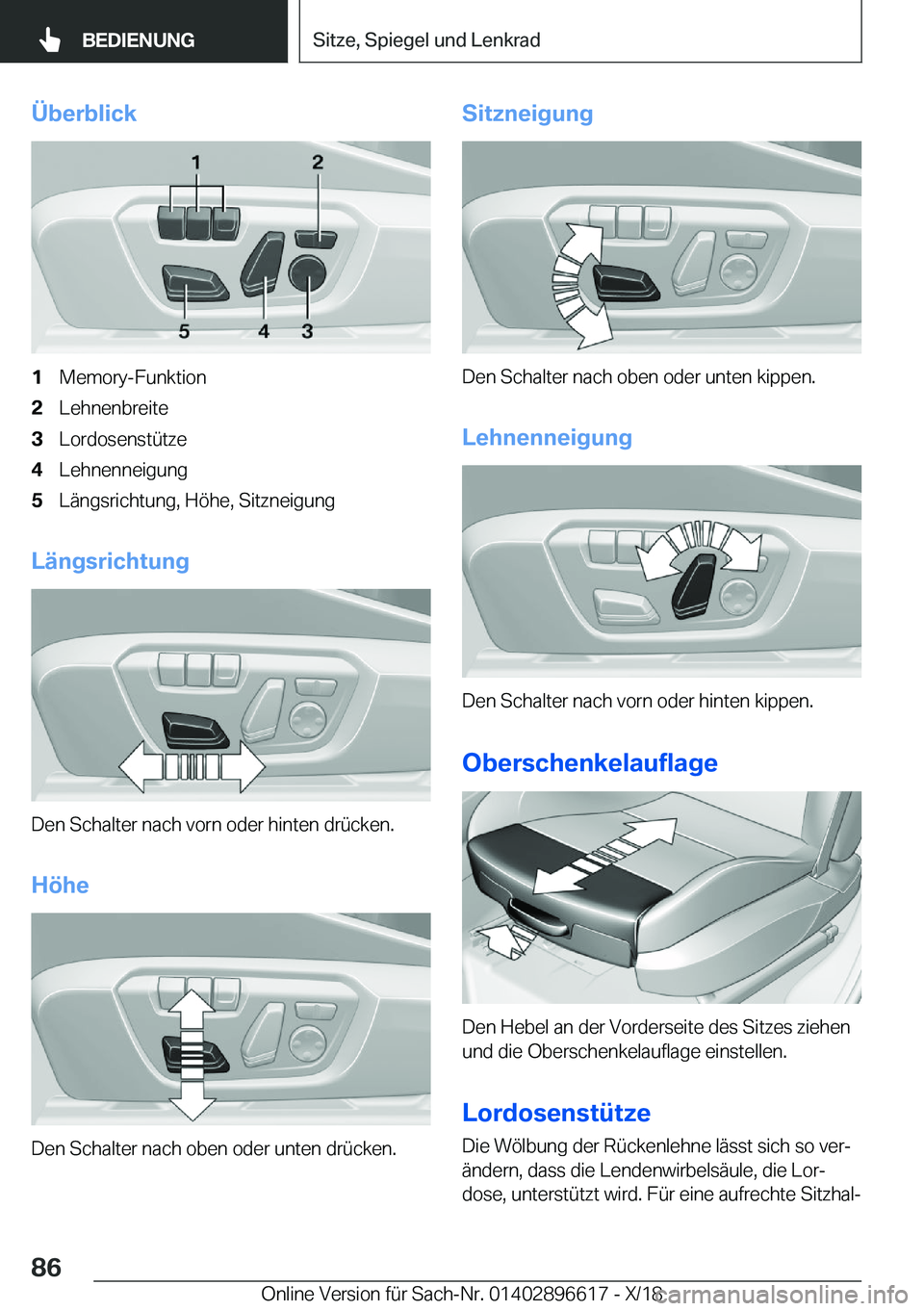 BEDIENUNG

Sitze, Spiegel und Lenkrad

Überblick

1 2 5 4 3

1 Memory-Funktion
2 Lehnenbreite
3 Lordosenstütze
4 Lehnenneigung
5 Längsrichtung, Höhe, Sitzneigung

Längsrichtung

Den Schalter nach vorn oder hinten drücken.

Höhe

Den Schalter nach oben oder unten drücken.

Sitzneigung

Den Schalter nach oben oder unten kippen.

Lehnenneigung

Den Schalter nach vorn oder hinten kippen.

Oberschenkelauflage

Den Hebel an der Vorderseite des Sitzes ziehen und die Oberschenkelauflage einstellen.

Lordosenstütze

Die Wölbung der Rückenlehne lässt sich so verändern, dass die Lendenwirbelsäule, die Lordose, unterstützt wird. Für eine aufrechte Sitzhal-

86

Online Version für Sach-Nr. 01402896617 - X/18 carmanualsonline.info