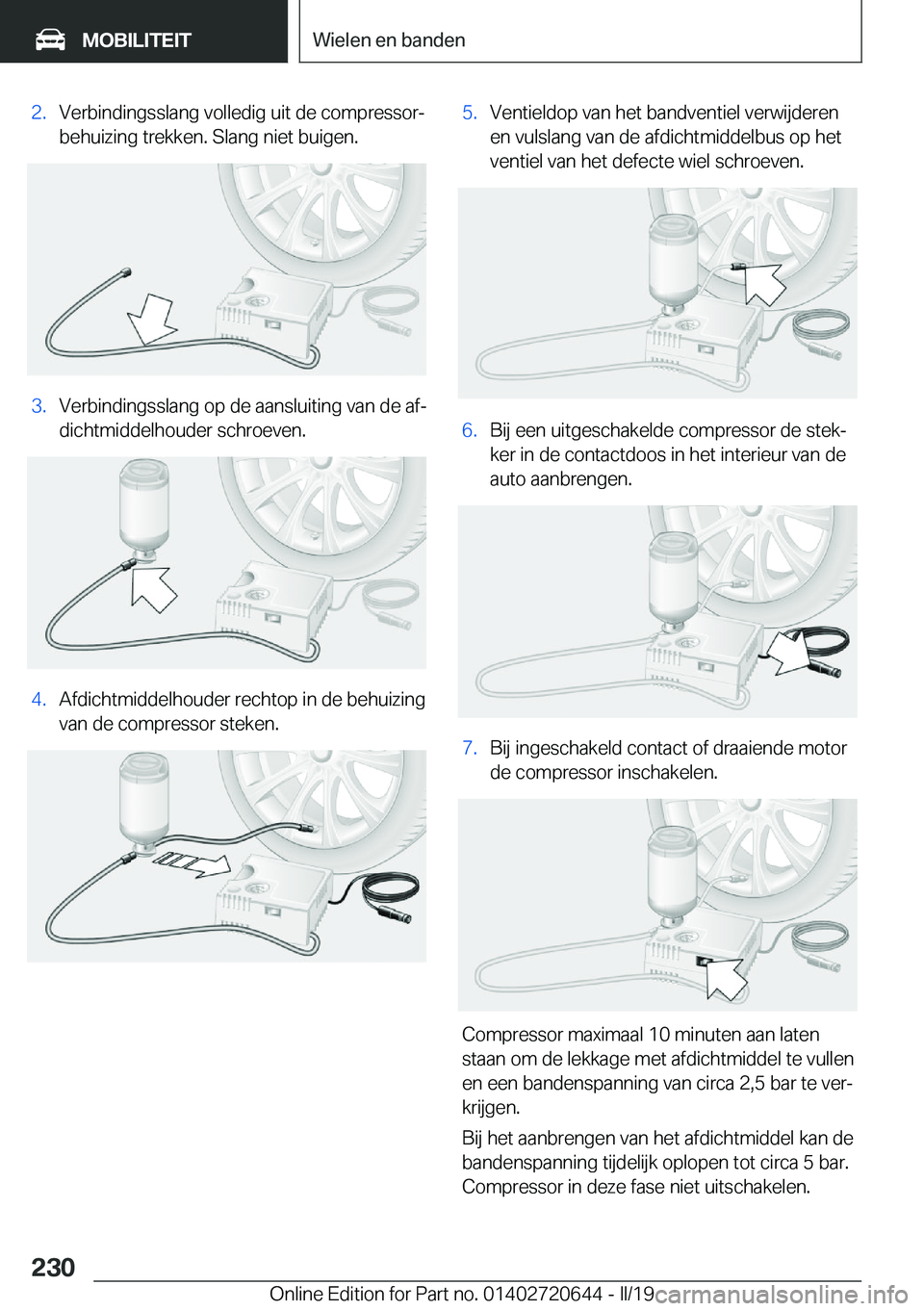 MOBILITEIT

Wielen en banden

2. Verbindingsslang volledig uit de compressorbehuizing trekken. Slang niet buigen.

3. Verbindingsslang op de aansluiting van de afdichtmiddelhouder schroeven.

4. Afdichtmiddelhouder rechtop in de behuizing van de compressor steken.

5. Ventieldop van het bandventiel verwijderen en vulslang van de afdichtmiddelbus op het ventiel van het defecte wiel schroeven.

6. Bij een uitgeschakelde compressor de stekker in de contactdoos in het interieur van de auto aanbrengen.

7. Bij ingeschakeld contact of draaiende motor de compressor inschakelen.

Compressor maximaal 10 minuten aan laten staan om de lekkage met afdichtmiddel te vullen en een bandenspanning van circa 2,5 bar te verkrijgen.

Bij het aanbrengen van het afdichtmiddel kan de bandenspanning tijdelijk oplopen tot circa 5 bar. Compressor in deze fase niet uitschakelen.

230

Online Edition for Part no. 01402720644 - II/19

carmanualsonline.info