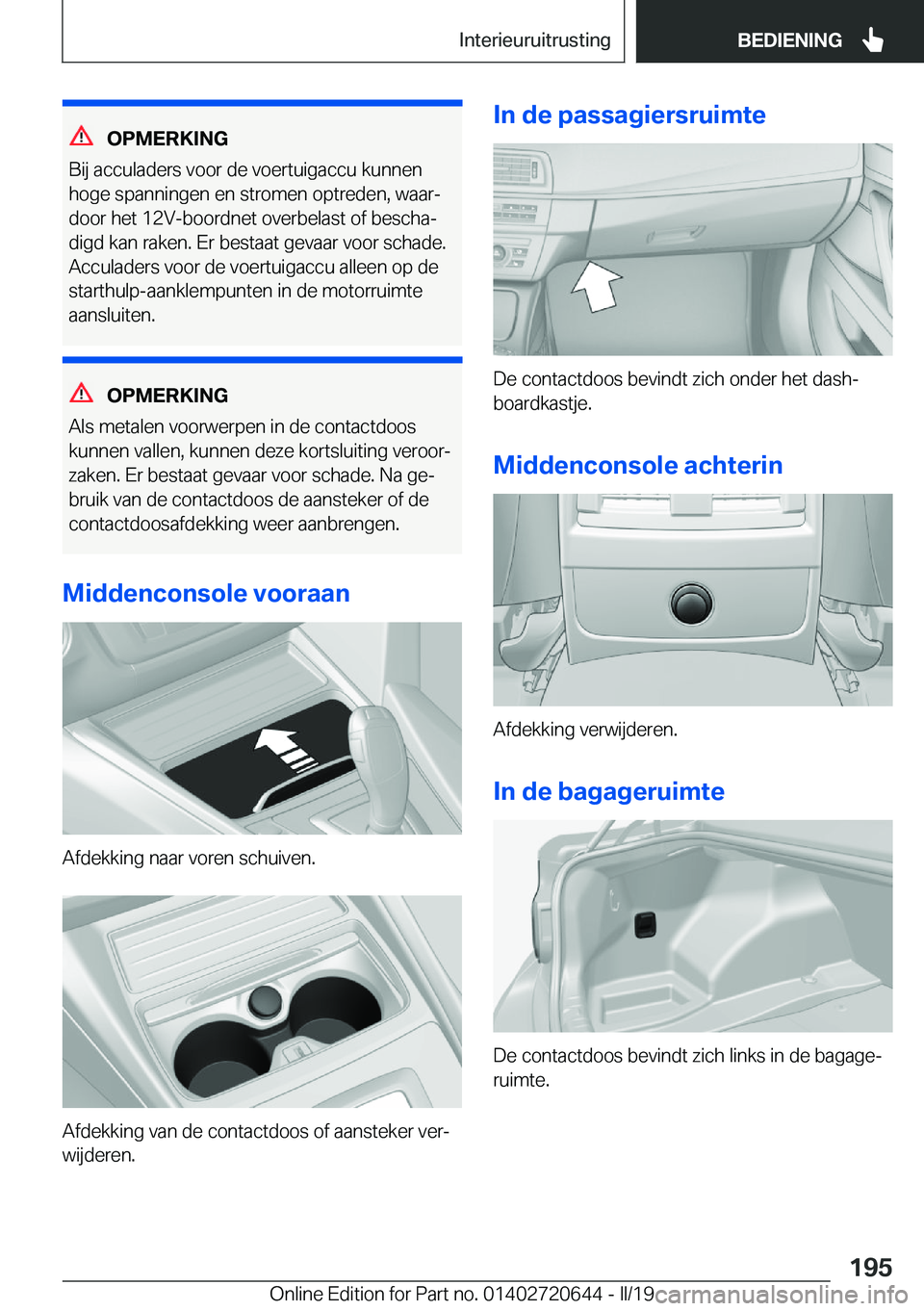 Interieuruitrusting

BEDIENING

OPMERKING

Bij acculaders voor de voertuigaccu kunnen hoge spanningen en stromen optreden, waardoor het 12V-boordnet overbelast of beschadigd kan raken. Er bestaat gevaar voor schade. Acculaders voor de voertuigaccu alleen op de starthulp-aanklempunten in de motorruimte aansluiten.

OPMERKING

Als metalen voorwerpen in de contactdoos kunnen vallen, kunnen deze kortsluiting veroorzaken. Er bestaat gevaar voor schade. Na gebruik van de contactdoos de aansteker of de contactdoosafdekking weer aanbrengen.

Middenconsole vooraan

Afdekking naar voren schuiven.

Afdekking van de contactdoos of aansteker verwijderen.

In de passagiersruimte

De contactdoos bevindt zich onder het dashboardkastje.

Middenconsole achterin

Afdekking verwijderen.

In de bagageruimte

De contactdoos bevindt zich links in de bagageruimte.

195

Online Edition for Part no. 01402720644 - II/19

carmanualsonline.info