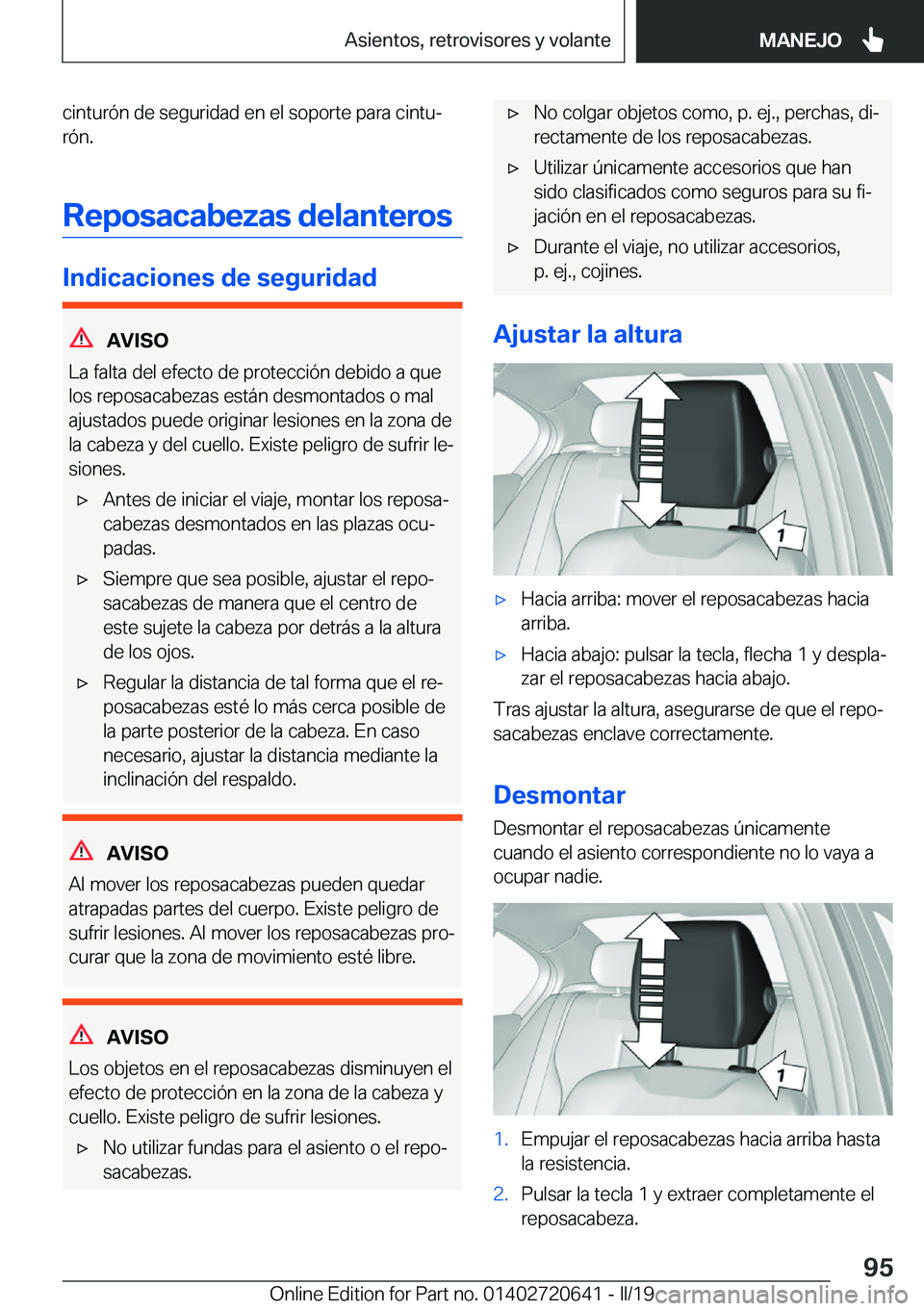 Asientos, retrovisores y volante

MANEJO

cinturón de seguridad en el soporte para cinturón.

Reposacabezas delanteros

Indicaciones de seguridad

AVISO

La falta del efecto de protección debido a que los reposacabezas están desmontados o mal ajustados puede originar lesiones en la zona de la cabeza y del cuello. Existe peligro de sufrir lesiones.

▷ Antes de iniciar el viaje, montar los reposacabezas desmontados en las plazas ocupadas.

▷ Siempre que sea posible, ajustar el reposacabezas de manera que el centro de este sujete la cabeza por detrás a la altura de los ojos.

▷ Regular la distancia de tal forma que el reposacabezas esté lo más cerca posible de la parte posterior de la cabeza. En caso necesario, ajustar la distancia mediante la inclinación del respaldo.

AVISO

Al mover los reposacabezas pueden quedar atrapadas partes del cuerpo. Existe peligro de sufrir lesiones. Al mover los reposacabezas procurar que la zona de movimiento esté libre.

AVISO

Los objetos en el reposacabezas disminuyen el efecto de protección en la zona de la cabeza y cuello. Existe peligro de sufrir lesiones.

▷ No utilizar fundas para el asiento o el reposacabezas.

▷ No colgar objetos como, p. ej., perchas, directamente de los reposacabezas.

▷ Utilizar únicamente accesorios que han sido clasificados como seguros para su fijación en el reposacabezas.

▷ Durante el viaje, no utilizar accesorios, p. ej., cojines.

Ajustar la altura

1

▷ Hacia arriba: mover el reposacabezas hacia arriba.

▷ Hacia abajo: pulsar la tecla, flecha 1 y desplazar el reposacabezas hacia abajo.

Tras ajustar la altura, asegurarse de que el reposacabezas enclave correctamente.

Desmontar

Desmontar el reposacabezas únicamente cuando el asiento correspondiente no lo vaya a ocupar nadie.

1

1. Empujar el reposacabezas hacia arriba hasta la resistencia.

2. Pulsar la tecla 1 y extraer completamente el reposacabeza.

95

Online Edition for Part no. 01402720641 - II/19 carmanualsonline.info