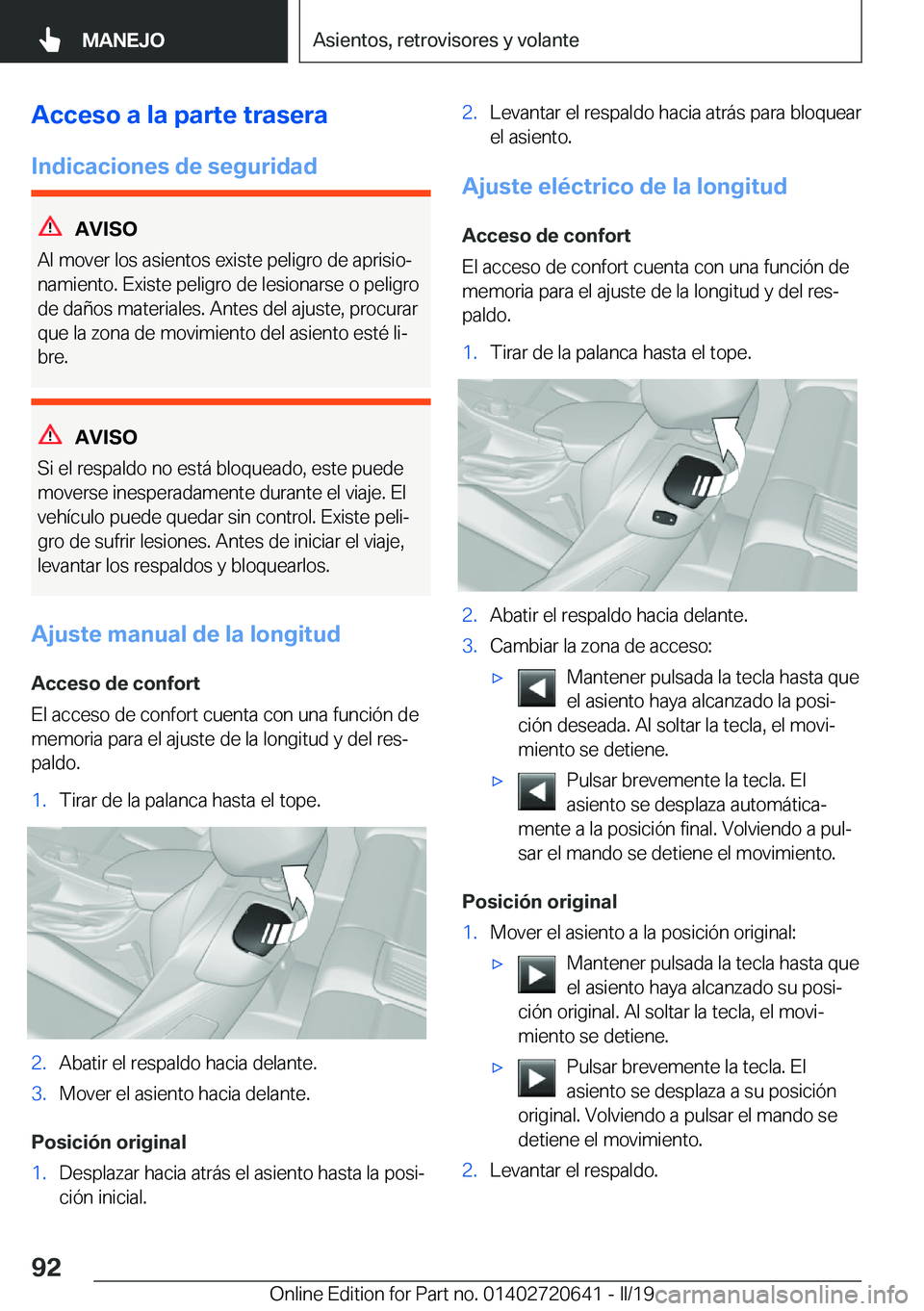 MANEJO

Asientos, retrovisores y volante

Acceso a la parte trasera

Indicaciones de seguridad

AVISO

Al mover los asientos existe peligro de aprisionamiento. Existe peligro de lesionarse o peligro de daños materiales. Antes del ajuste, procurar que la zona de movimiento del asiento esté libre.

AVISO

Si el respaldo no está bloqueado, este puede moverse inesperadamente durante el viaje. El vehículo puede quedar sin control. Existe peligro de sufrir lesiones. Antes de iniciar el viaje, levantar los respaldos y bloquearlos.

Ajuste manual de la longitud

Acceso de confort

El acceso de confort cuenta con una función de memoria para el ajuste de la longitud y del respaldo.

1. Tirar de la palanca hasta el tope.

2. Abatir el respaldo hacia delante.

3. Mover el asiento hacia delante.

Posición original

1. Desplazar hacia atrás el asiento hasta la posición inicial.

2. Levantar el respaldo hacia atrás para bloquear el asiento.

Ajuste eléctrico de la longitud

Acceso de confort

El acceso de confort cuenta con una función de memoria para el ajuste de la longitud y del respaldo.

1. Tirar de la palanca hasta el tope.

2. Abatir el respaldo hacia delante.

3. Cambiar la zona de acceso:

▷ Mantener pulsada la tecla hasta que el asiento haya alcanzado la posición deseada. Al soltar la tecla, el movimiento se detiene.

▷ Pulsar brevemente la tecla. El asiento se desplaza automáticamente a la posición final. Volviendo a pulsar el mando se detiene el movimiento.

Posición original

1. Mover el asiento a la posición original:

▷ Mantener pulsada la tecla hasta que el asiento haya alcanzado su posición original. Al soltar la tecla, el movimiento se detiene.

▷ Pulsar brevemente la tecla. El asiento se desplaza a su posición original. Volviendo a pulsar el mando se detiene el movimiento.

2. Levantar el respaldo.

92

Online Edition for Part no. 01402720641 - II/19 carmanualsonline.info