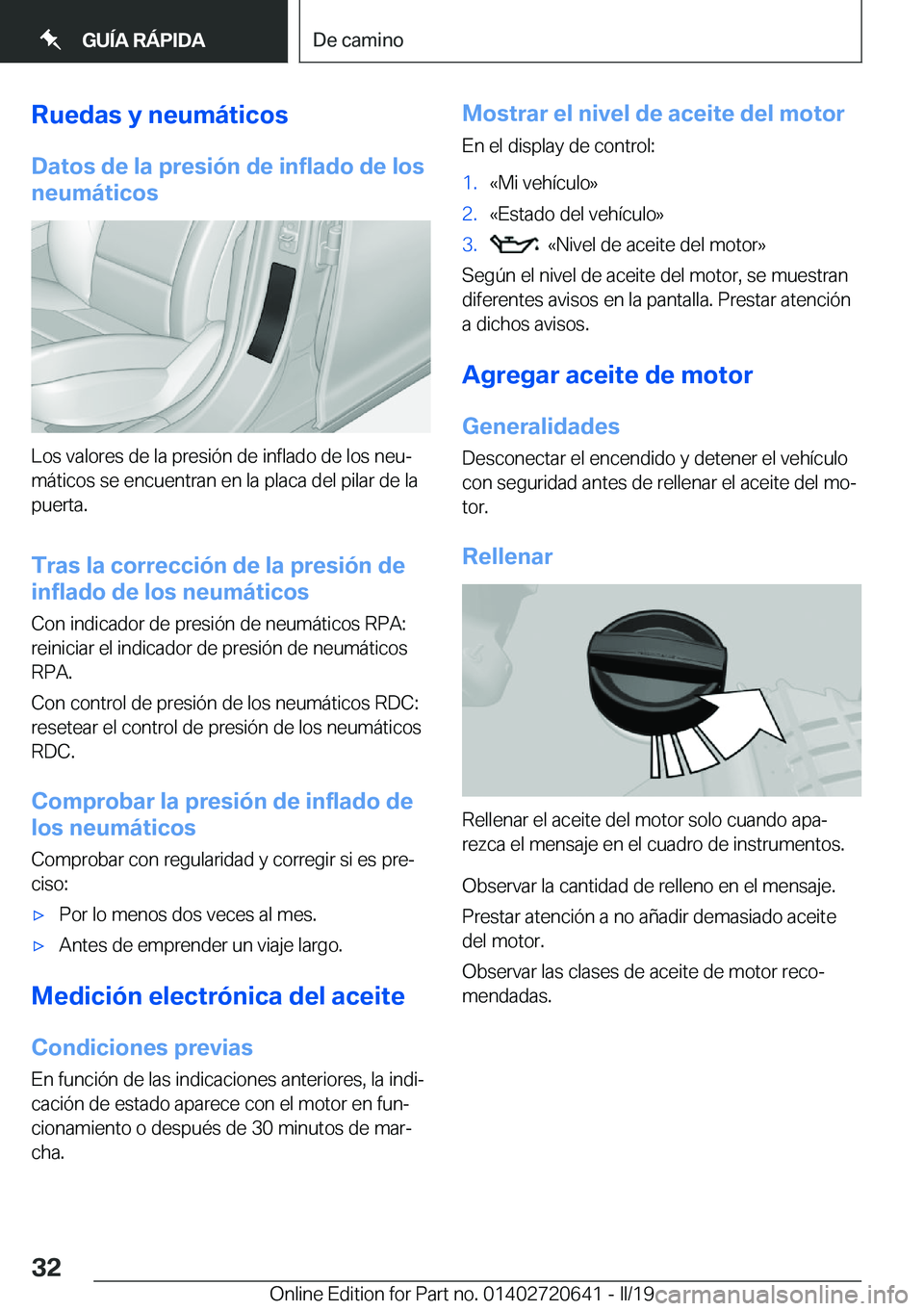 GUÍA RÁPIDA

De camino

Ruedas y neumáticos

Datos de la presión de inflado de los neumáticos

Los valores de la presión de inflado de los neumáticos se encuentran en la placa del pilar de la puerta.

Tras la corrección de la presión de inflado de los neumáticos

Con indicador de presión de neumáticos RPA: reiniciar el indicador de presión de neumáticos RPA.

Con control de presión de los neumáticos RDC: resetear el control de presión de los neumáticos RDC.

Comprobar la presión de inflado de los neumáticos

Comprobar con regularidad y corregir si es preciso:

▷ Por lo menos dos veces al mes.

▷ Antes de emprender un viaje largo.

Medición electrónica del aceite

Condiciones previas

En función de las indicaciones anteriores, la indicación de estado aparece con el motor en funcionamiento o después de 30 minutos de marcha.

Mostrar el nivel de aceite del motor

En el display de control:

1. «Mi vehículo»
2. «Estado del vehículo»
3. «Nivel de aceite del motor»

Según el nivel de aceite del motor, se muestran diferentes avisos en la pantalla. Prestar atención a dichos avisos.

Agregar aceite de motor

Generalidades

Desconectar el encendido y detener el vehículo con seguridad antes de rellenar el aceite del motor.

Rellenar

Rellenar el aceite del motor solo cuando aparezca el mensaje en el cuadro de instrumentos.

Observar la cantidad de relleno en el mensaje.

Prestar atención a no añadir demasiado aceite del motor.

Observar las clases de aceite de motor recomendadas.

32

Online Edition for Part no. 01402720641 - II/19 carmanualsonline.info