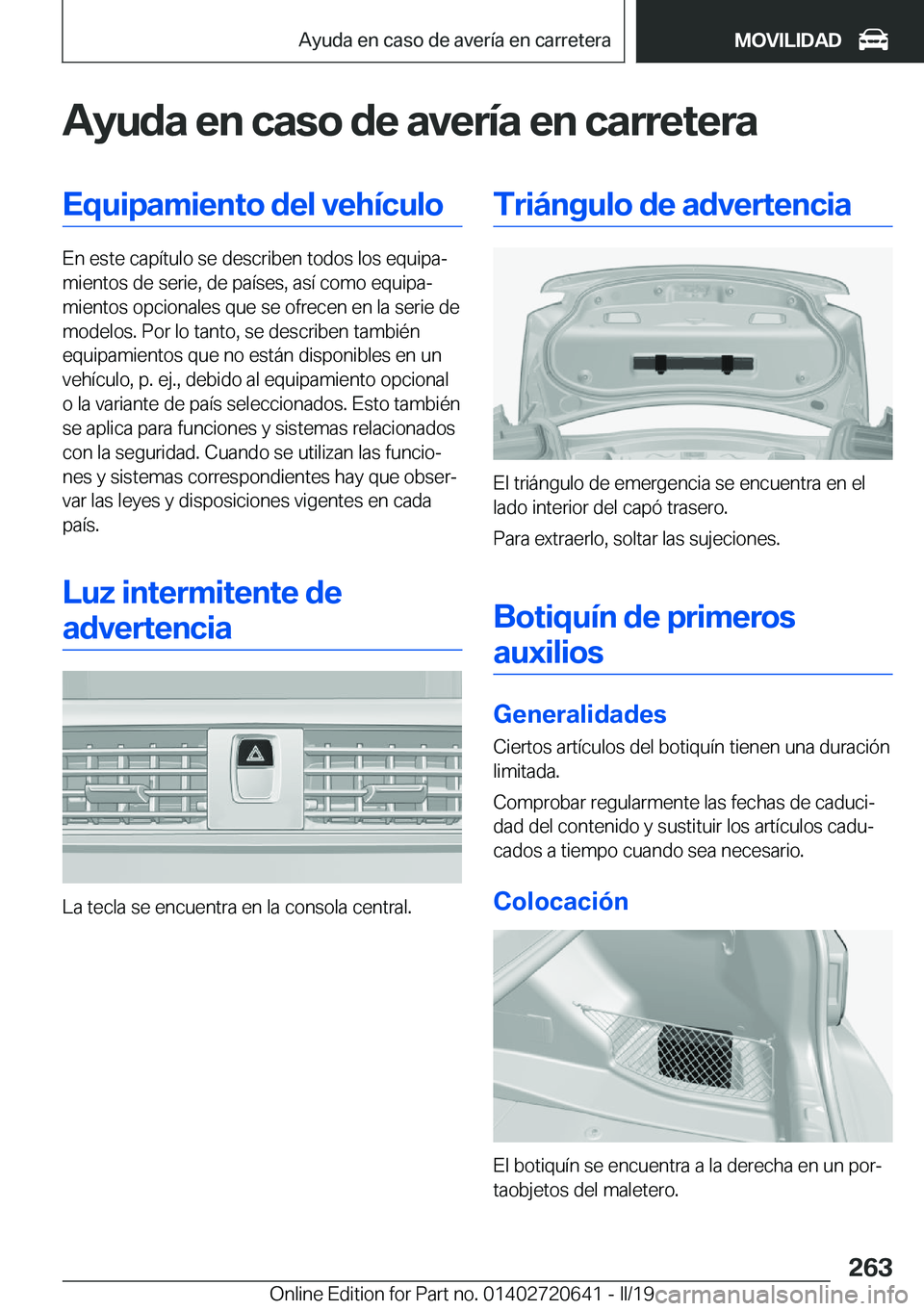 Ayuda en caso de avería en carretera

MOVILIDAD

Ayuda en caso de avería en carretera

Equipamiento del vehículo

En este capítulo se describen todos los equipamientos de serie, de países, así como equipamientos opcionales que se ofrecen en la serie de modelos. Por lo tanto, se describen también equipamientos que no están disponibles en un vehículo, p. ej., debido al equipamiento opcional o la variante de país seleccionados. Esto también se aplica para funciones y sistemas relacionados con la seguridad. Cuando se utilizan las funciones y sistemas correspondientes hay que observar las leyes y disposiciones vigentes en cada país.

Luz intermitente de advertencia

La tecla se encuentra en la consola central.

Triángulo de advertencia

El triángulo de emergencia se encuentra en el lado interior del capó trasero.

Para extraerlo, soltar las sujeciones.

Botiquín de primeros auxilios

Generalidades

Ciertos artículos del botiquín tienen una duración limitada.

Comprobar regularmente las fechas de caducidad del contenido y sustituir los artículos caducados a tiempo cuando sea necesario.

Colocación

El botiquín se encuentra a la derecha en un portaobjetos del maletero.

263

Online Edition for Part no. 01402720641 - II/19

carmanualsonline.info