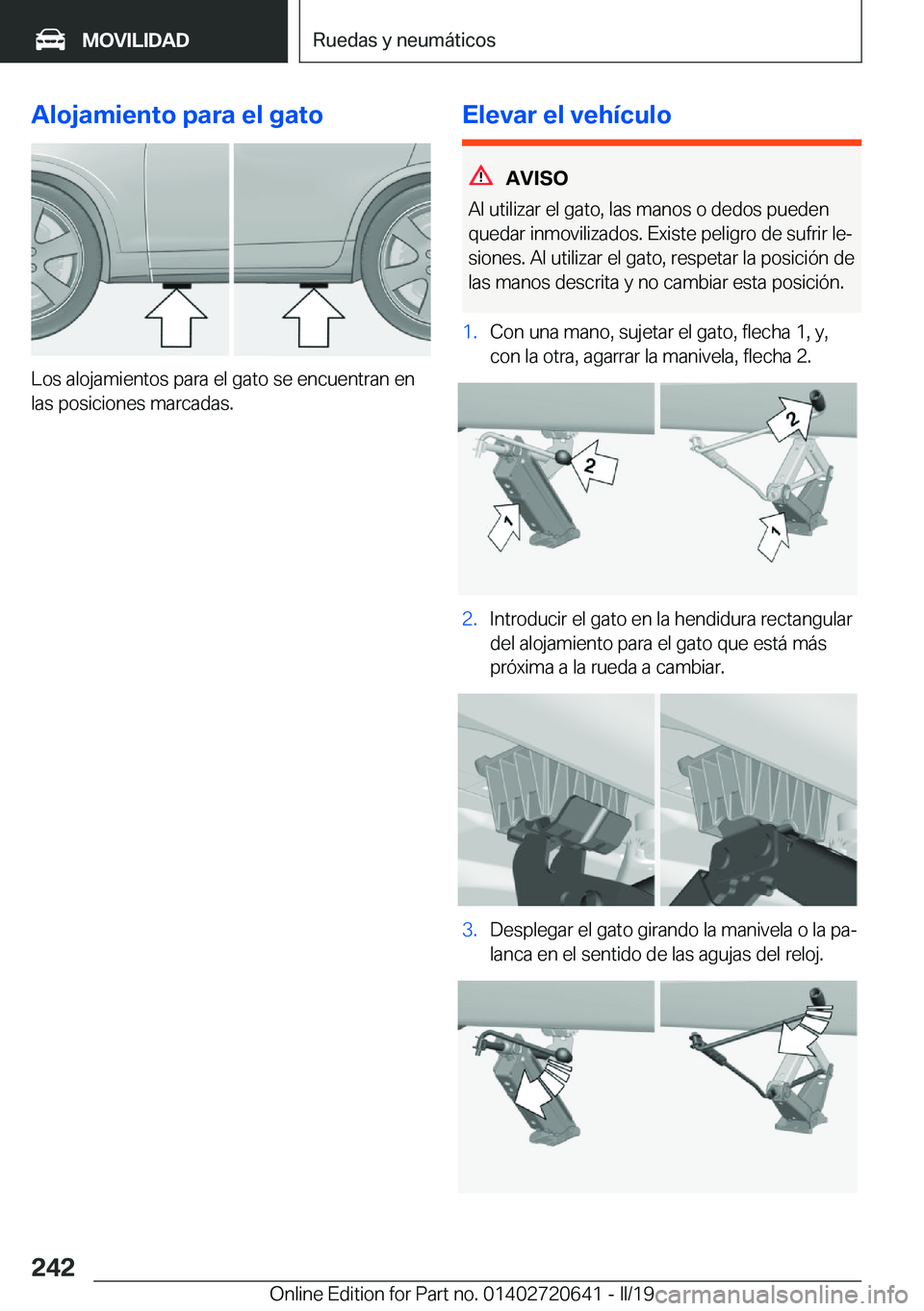 MOVILIDAD

Ruedas y neumáticos

Alojamiento para el gato

Los alojamientos para el gato se encuentran en las posiciones marcadas.

Elevar el vehículo

AVISO

Al utilizar el gato, las manos o dedos pueden quedar inmovilizados. Existe peligro de sufrir lesiones. Al utilizar el gato, respetar la posición de las manos descrita y no cambiar esta posición.

1. Con una mano, sujetar el gato, flecha 1, y, con la otra, agarrar la manivela, flecha 2.

2
1
2
1

2. Introducir el gato en la hendidura rectangular del alojamiento para el gato que está más próxima a la rueda a cambiar.

3. Desplegar el gato girando la manivela o la palanca en el sentido de las agujas del reloj.

242

Online Edition for Part no. 01402720641 - II/19

carmanualsonline.info