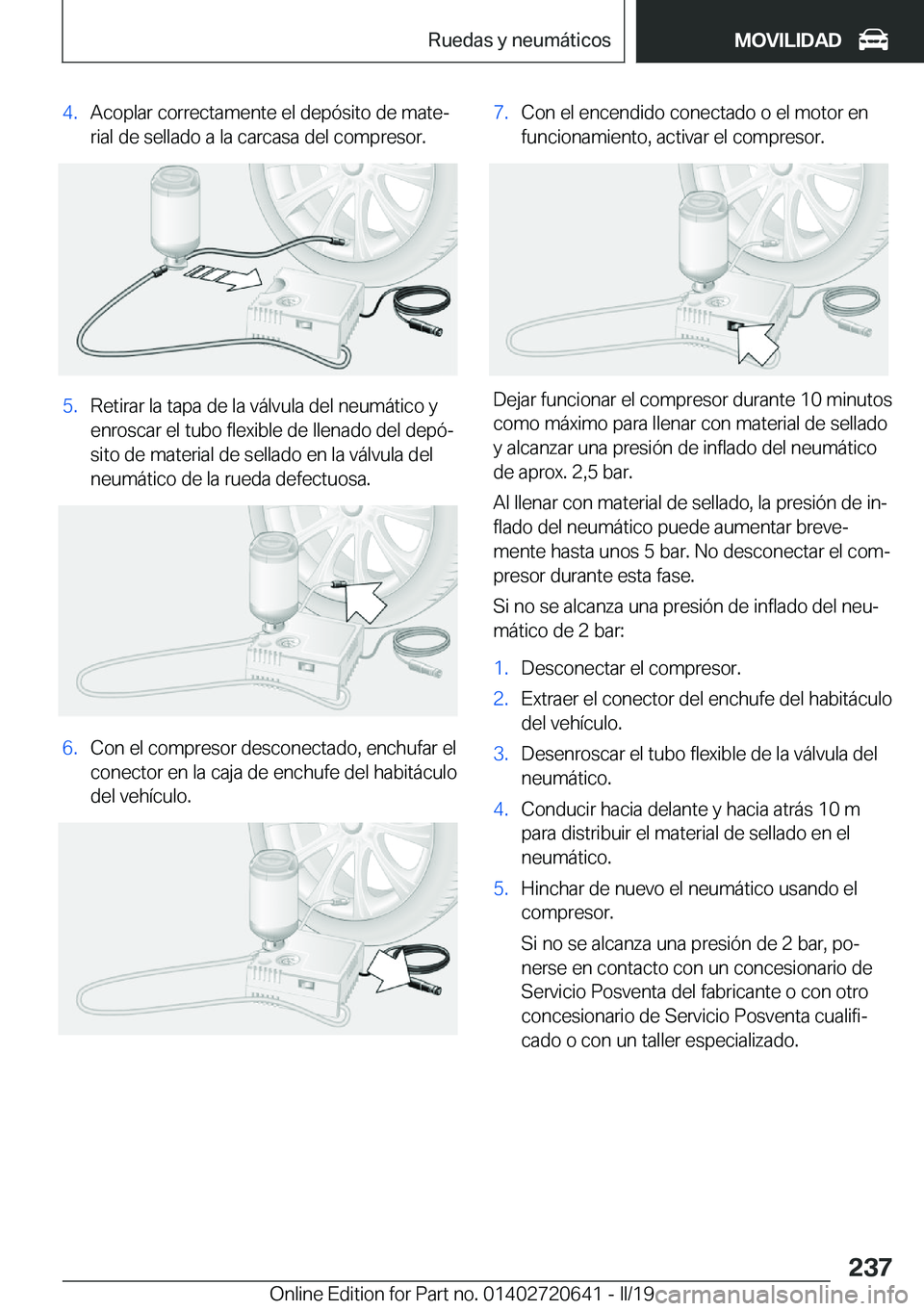 Ruedas y neumáticos

MOVILIDAD

4. Acoplar correctamente el depósito de material de sellado a la carcasa del compresor.

5. Retirar la tapa de la válvula del neumático y enroscar el tubo flexible de llenado del depósito de material de sellado en la válvula del neumático de la rueda defectuosa.

6. Con el compresor desconectado, enchufar el conector en la caja de enchufe del habitáculo del vehículo.

7. Con el encendido conectado o el motor en funcionamiento, activar el compresor.

Dejar funcionar el compresor durante 10 minutos como máximo para llenar con material de sellado y alcanzar una presión de inflado del neumático de aprox. 2,5 bar.

Al llenar con material de sellado, la presión de inflado del neumático puede aumentar brevemente hasta unos 5 bar. No desconectar el compresor durante esta fase.

Si no se alcanza una presión de inflado del neumático de 2 bar:

1. Desconectar el compresor.

2. Extraer el conector del enchufe del habitáculo del vehículo.

3. Desenroscar el tubo flexible de la válvula del neumático.

4. Conducir hacia delante y hacia atrás 10 m para distribuir el material de sellado en el neumático.

5. Hinchar de nuevo el neumático usando el compresor.

Si no se alcanza una presión de 2 bar, ponerse en contacto con un concesionario de Servicio Posventa del fabricante o con otro concesionario de Servicio Posventa cualificado o con un taller especializado.

237

Online Edition for Part no. 01402720641 - II/19

carmanualsonline.info