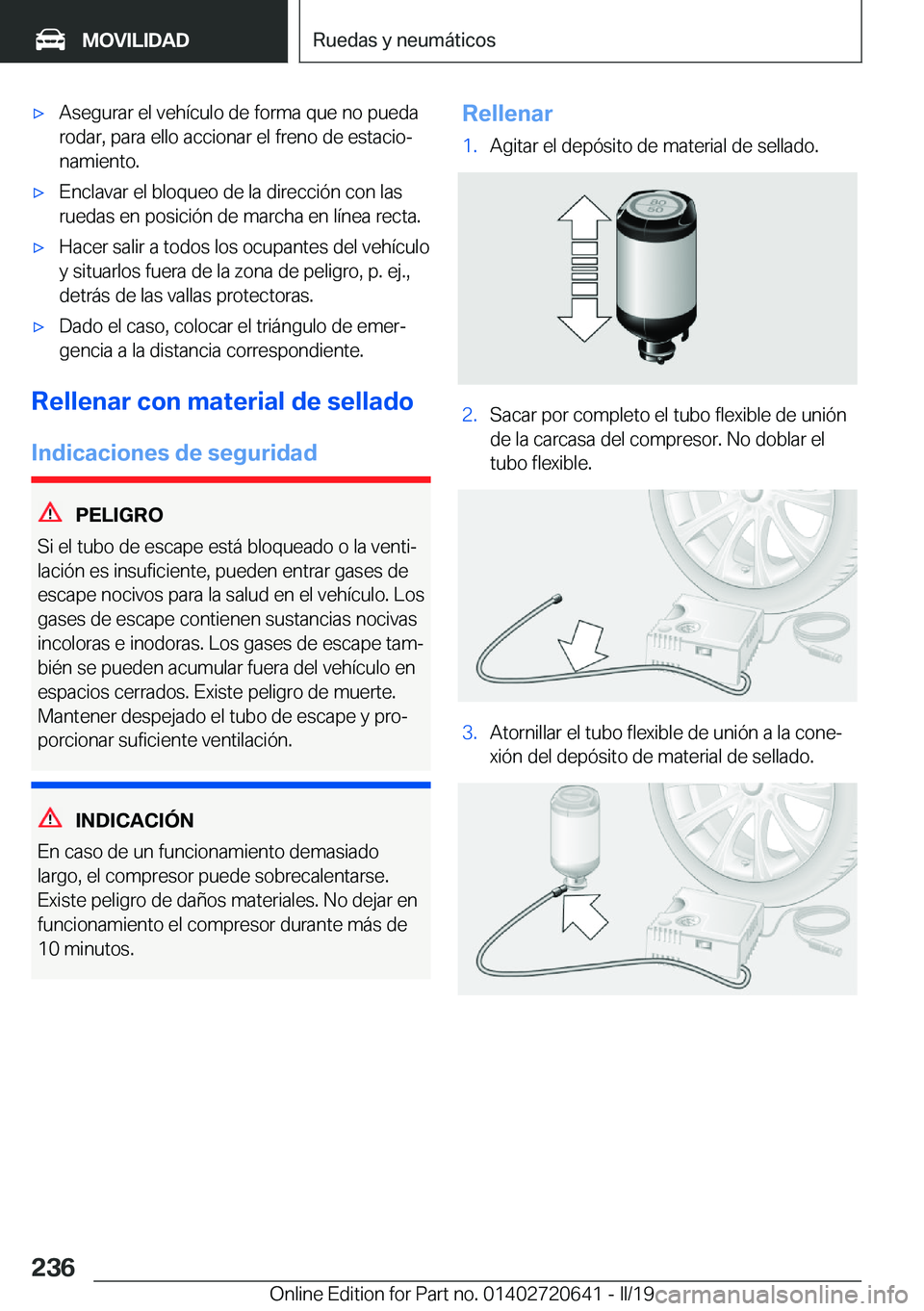 MOVILIDAD

Ruedas y neumáticos

▷ Asegurar el vehículo de forma que no pueda rodar, para ello accionar el freno de estacionamiento.

▷ Enclavar el bloqueo de la dirección con las ruedas en posición de marcha en línea recta.

▷ Hacer salir a todos los ocupantes del vehículo y situarlos fuera de la zona de peligro, p. ej., detrás de las vallas protectoras.

▷ Dado el caso, colocar el triángulo de emergencia a la distancia correspondiente.

Rellenar con material de sellado

Indicaciones de seguridad

PELIGRO

Si el tubo de escape está bloqueado o la ventilación es insuficiente, pueden entrar gases de escape nocivos para la salud en el vehículo. Los gases de escape contienen sustancias nocivas incoloras e inodoras. Los gases de escape también se pueden acumular fuera del vehículo en espacios cerrados. Existe peligro de muerte. Mantener despejado el tubo de escape y proporcionar suficiente ventilación.

INDICACIÓN

En caso de un funcionamiento demasiado largo, el compresor puede sobrecalentarse. Existe peligro de daños materiales. No dejar en funcionamiento el compresor durante más de 10 minutos.

Rellenar

1. Agitar el depósito de material de sellado.

80
50

2. Sacar por completo el tubo flexible de unión de la carcasa del compresor. No doblar el tubo flexible.

3. Atornillar el tubo flexible de unión a la conexión del depósito de material de sellado.

236

Online Edition for Part no. 01402720641 - II/19

carmanualsonline.info