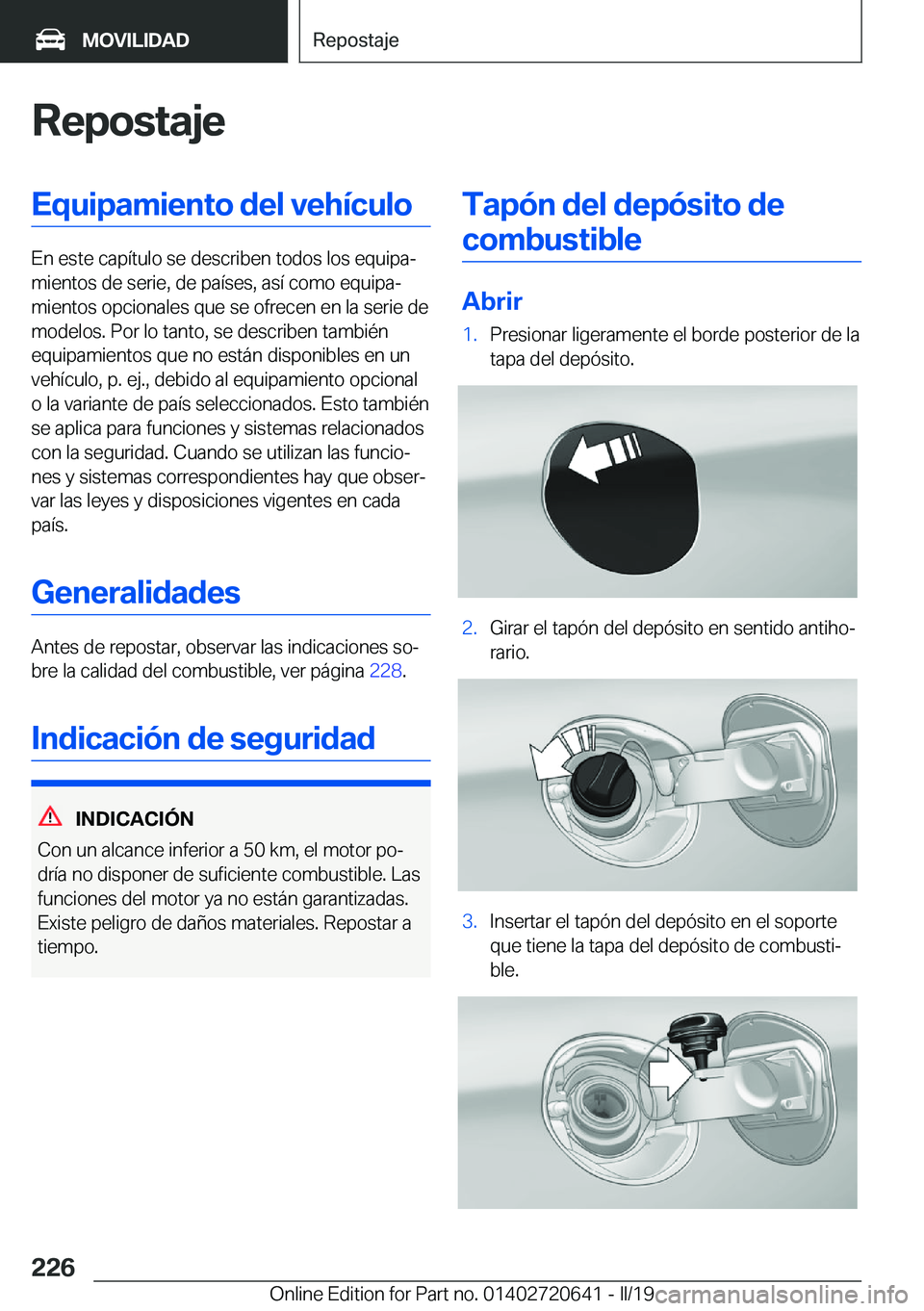 MOVILIDAD

Repostaje

Repostaje

Equipamiento del vehículo

En este capítulo se describen todos los equipamientos de serie, de países, así como equipamientos opcionales que se ofrecen en la serie de modelos. Por lo tanto, se describen también equipamientos que no están disponibles en un vehículo, p. ej., debido al equipamiento opcional o la variante de país seleccionados. Esto también se aplica para funciones y sistemas relacionados con la seguridad. Cuando se utilizan las funciones y sistemas correspondientes hay que observar las leyes y disposiciones vigentes en cada país.

Generalidades

Antes de repostar, observar las indicaciones sobre la calidad del combustible, ver página 228.

Indicación de seguridad

INDICACIÓN

Con un alcance inferior a 50 km, el motor podría no disponer de suficiente combustible. Las funciones del motor ya no están garantizadas. Existe peligro de daños materiales. Repostar a tiempo.

Tapón del depósito de combustible

Abrir

1. Presionar ligeramente el borde posterior de la tapa del depósito.

2. Girar el tapón del depósito en sentido antihorario.

3. Insertar el tapón del depósito en el soporte que tiene la tapa del depósito de combustible.

226

Online Edition for Part no. 01402720641 - II/19

carmanualsonline.info