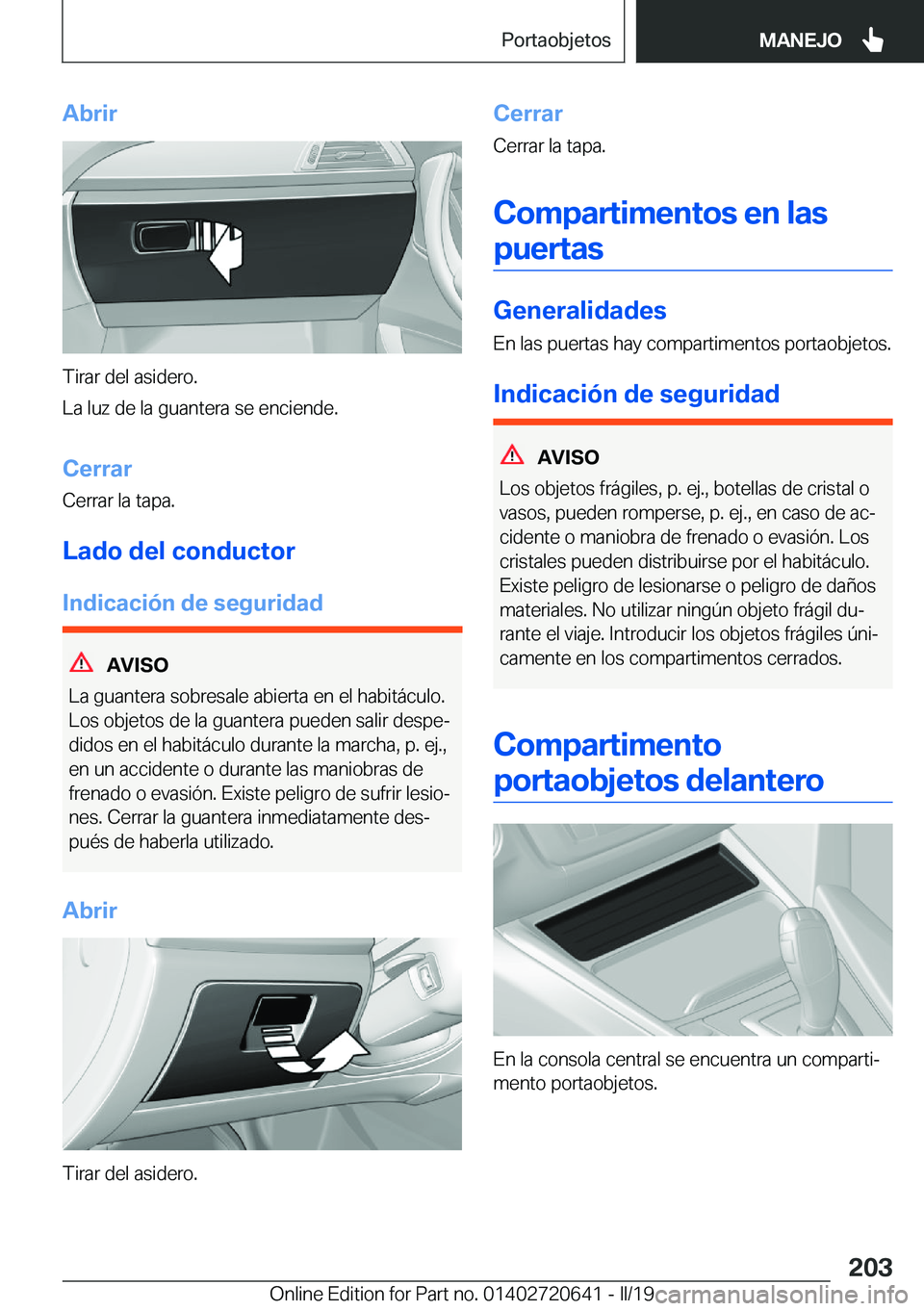 Portaobjetos MANEJO

Abrir

Tirar del asidero.

La luz de la guantera se enciende.

Cerrar

Cerrar la tapa.

Lado del conductor

Indicación de seguridad

AVISO

La guantera sobresale abierta en el habitáculo. Los objetos de la guantera pueden salir despedidos en el habitáculo durante la marcha, p. ej., en un accidente o durante las maniobras de frenado o evasión. Existe peligro de sufrir lesiones. Cerrar la guantera inmediatamente después de haberla utilizado.

Abrir

Tirar del asidero.

Cerrar

Cerrar la tapa.

Compartimentos en las puertas

Generalidades

En las puertas hay compartimentos portaobjetos.

Indicación de seguridad

AVISO

Los objetos frágiles, p. ej., botellas de cristal o vasos, pueden romperse, p. ej., en caso de accidente o maniobra de frenado o evasión. Los cristales pueden distribuirse por el habitáculo. Existe peligro de lesionarse o peligro de daños materiales. No utilizar ningún objeto frágil durante el viaje. Introducir los objetos frágiles únicamente en los compartimentos cerrados.

Compartimento portaobjetos delantero

En la consola central se encuentra un compartimento portaobjetos.

203

Online Edition for Part no. 01402720641 - II/19 carmanualsonline.info