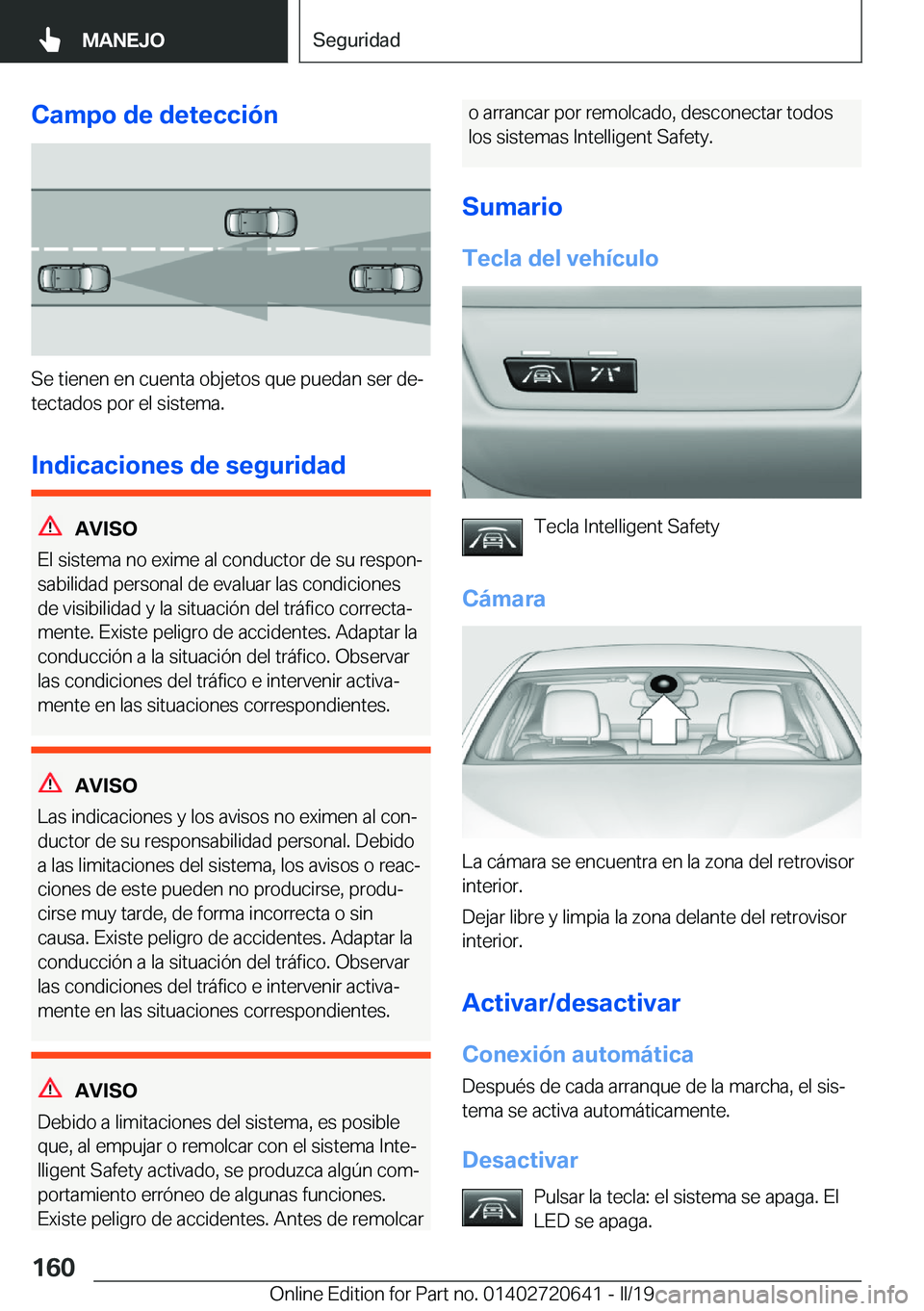 MANEJO

Seguridad

Campo de detección

Se tienen en cuenta objetos que puedan ser detectados por el sistema.

Indicaciones de seguridad

AVISO

El sistema no exime al conductor de su responsabilidad personal de evaluar las condiciones de visibilidad y la situación del tráfico correctamente. Existe peligro de accidentes. Adaptar la conducción a la situación del tráfico. Observar las condiciones del tráfico e intervenir activamente en las situaciones correspondientes.

AVISO

Las indicaciones y los avisos no eximen al conductor de su responsabilidad personal. Debido a las limitaciones del sistema, los avisos o reacciones de este pueden no producirse, producirse muy tarde, de forma incorrecta o sin causa. Existe peligro de accidentes. Adaptar la conducción a la situación del tráfico. Observar las condiciones del tráfico e intervenir activamente en las situaciones correspondientes.

AVISO

Debido a limitaciones del sistema, es posible que, al empujar o remolcar con el sistema Intelligent Safety activado, se produzca algún comportamiento erróneo de algunas funciones. Existe peligro de accidentes. Antes de remolcar o arrancar por remolcado, desconectar todos los sistemas Intelligent Safety.

Sumario

Tecla del vehículo

Tecla Intelligent Safety

Cámara

La cámara se encuentra en la zona del retrovisor interior.

Dejar libre y limpia la zona delante del retrovisor interior.

Activar/desactivar

Conexión automática

Después de cada arranque de la marcha, el sistema se activa automáticamente.

Desactivar

Pulsar la tecla: el sistema se apaga. El LED se apaga.

160

Online Edition for Part no. 01402720641 - II/19 carmanualsonline.info