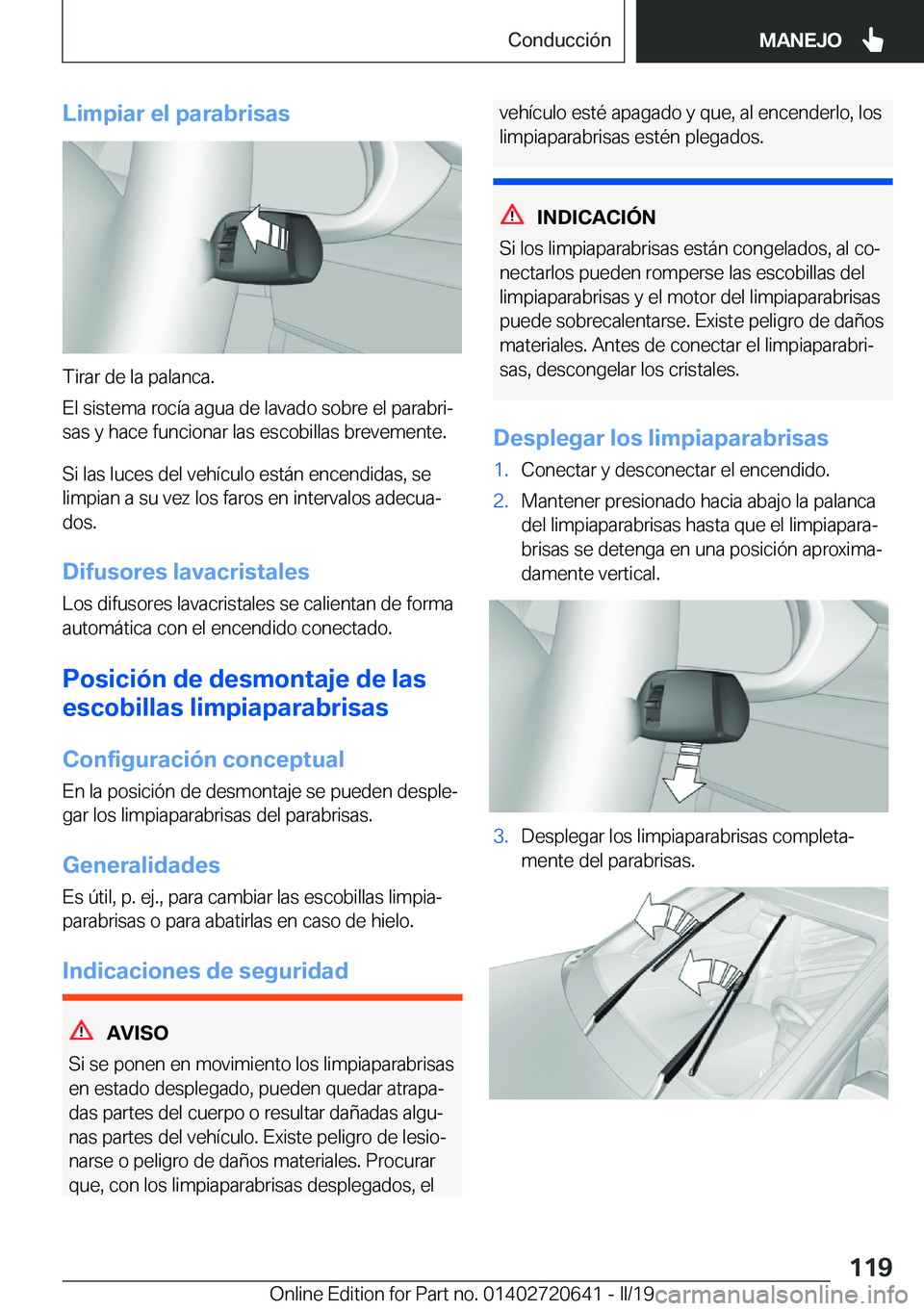 Conducción

MANEJO

Limpiar el parabrisas

Tirar de la palanca.

El sistema rocía agua de lavado sobre el parabrisas y hace funcionar las escobillas brevemente.

Si las luces del vehículo están encendidas, se limpian a su vez los faros en intervalos adecuados.

Difusores lavacristales

Los difusores lavacristales se calientan de forma automática con el encendido conectado.

Posición de desmontaje de las escobillas limpiaparabrisas

Configuración conceptual

En la posición de desmontaje se pueden desplegar los limpiaparabrisas del parabrisas.

Generalidades

Es útil, p. ej., para cambiar las escobillas limpiaparabrisas o para abatirlas en caso de hielo.

Indicaciones de seguridad

AVISO

Si se ponen en movimiento los limpiaparabrisas en estado desplegado, pueden quedar atrapadas partes del cuerpo o resultar dañadas algunas partes del vehículo. Existe peligro de lesionarse o peligro de daños materiales. Procurar que, con los limpiaparabrisas desplegados, el vehículo esté apagado y que, al encenderlo, los limpiaparabrisas estén plegados.

INDICACIÓN

Si los limpiaparabrisas están congelados, al conectarlos pueden romperse las escobillas del limpiaparabrisas y el motor del limpiaparabrisas puede sobrecalentarse. Existe peligro de daños materiales. Antes de conectar el limpiaparabrisas, descongelar los cristales.

Desplegar los limpiaparabrisas

1. Conectar y desconectar el encendido.

2. Mantener presionado hacia abajo la palanca del limpiaparabrisas hasta que el limpiaparabrisas se detenga en una posición aproximadamente vertical.

3. Desplegar los limpiaparabrisas completamente del parabrisas.

119

Online Edition for Part no. 01402720641 - II/19 carmanualsonline.info