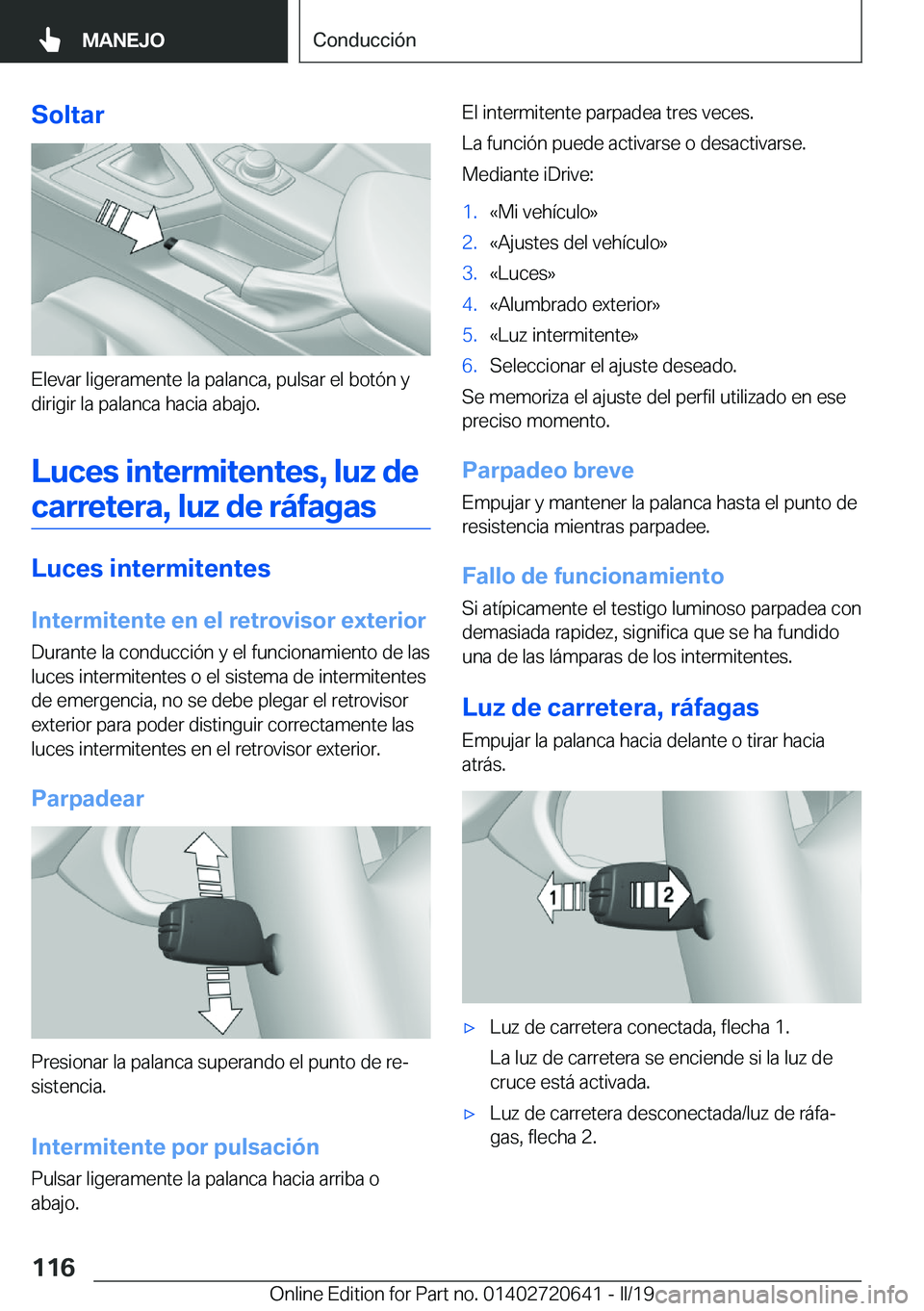 MANEJO

Conducción

Soltar

Elevar ligeramente la palanca, pulsar el botón y dirigir la palanca hacia abajo.

Luces intermitentes, luz de carretera, luz de ráfagas

Luces intermitentes

Intermitente en el retrovisor exterior

Durante la conducción y el funcionamiento de las luces intermitentes o el sistema de intermitentes de emergencia, no se debe plegar el retrovisor exterior para poder distinguir correctamente las luces intermitentes en el retrovisor exterior.

Parpadear

Presionar la palanca superando el punto de resistencia.

Intermitente por pulsación

Pulsar ligeramente la palanca hacia arriba o abajo.

El intermitente parpadea tres veces.

La función puede activarse o desactivarse.

Mediante iDrive:

1. «Mi vehículo»
2. «Ajustes del vehículo»
3. «Luces»
4. «Alumbrado exterior»
5. «Luz intermitente»
6. Seleccionar el ajuste deseado.

Se memoriza el ajuste del perfil utilizado en ese preciso momento.

Parpadeo breve

Empujar y mantener la palanca hasta el punto de resistencia mientras parpadee.

Fallo de funcionamiento

Si atípicamente el testigo luminoso parpadea con demasiada rapidez, significa que se ha fundido una de las lámparas de los intermitentes.

Luz de carretera, ráfagas

Empujar la palanca hacia delante o tirar hacia atrás.

1

2

▷ Luz de carretera conectada, flecha 1.
La luz de carretera se enciende si la luz de cruce está activada.

▷ Luz de carretera desconectada/luz de ráfagas, flecha 2.

116

Online Edition for Part no. 01402720641 - II/19 carmanualsonline.info