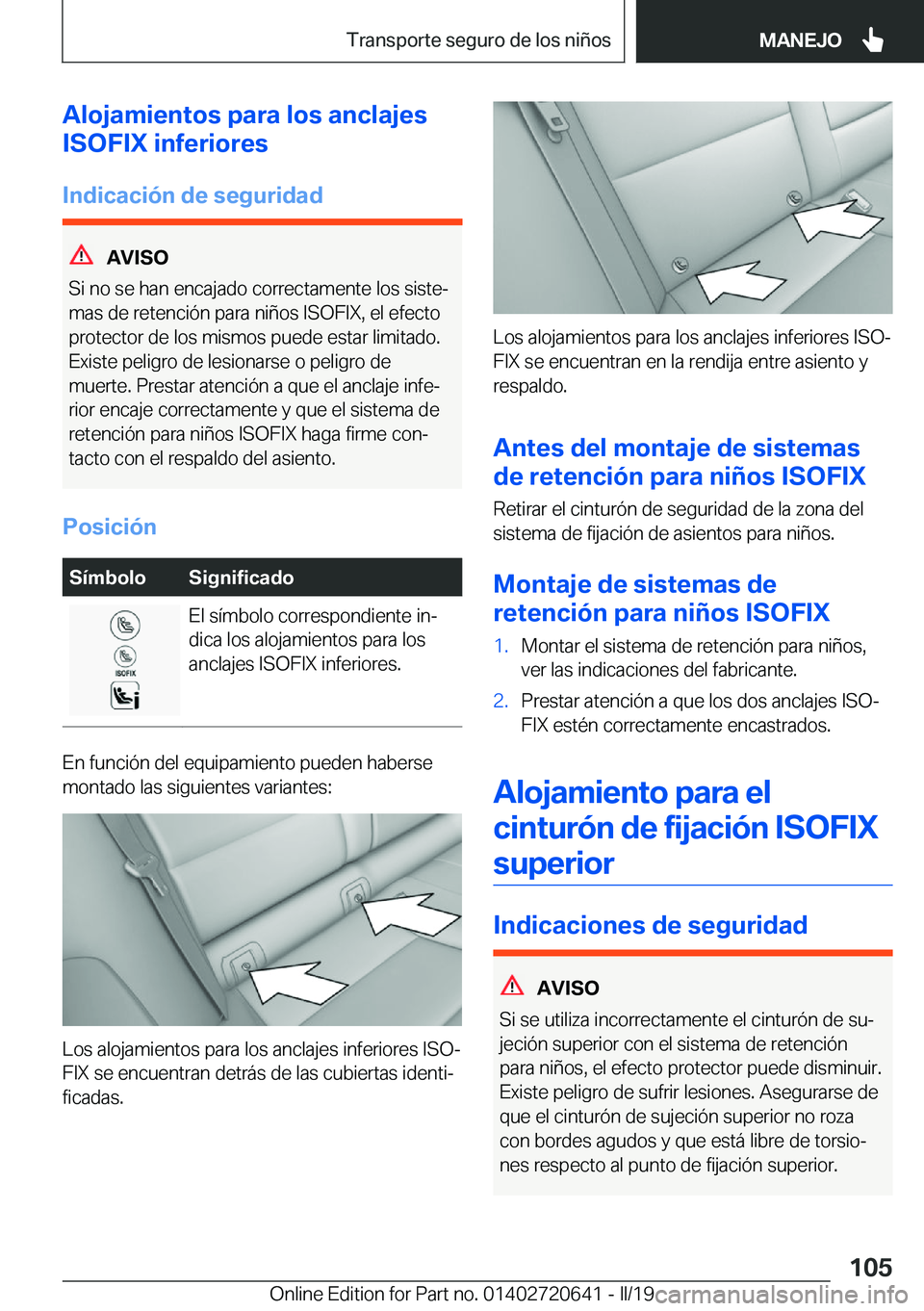 Transporte seguro de los niños

MANEJO

Alojamientos para los anclajes ISOFIX inferiores

Indicación de seguridad

AVISO

Si no se han encajado correctamente los sistemas de retención para niños ISOFIX, el efecto protector de los mismos puede estar limitado. Existe peligro de lesionarse o peligro de muerte. Prestar atención a que el anclaje inferior encaje correctamente y que el sistema de retención para niños ISOFIX haga firme contacto con el respaldo del asiento.

Posición

| Símbolo | Significado |
|---|---|
| ISOFIX | El símbolo correspondiente indica los alojamientos para los anclajes ISOFIX inferiores. |

En función del equipamiento pueden haberse montado las siguientes variantes:

Los alojamientos para los anclajes inferiores ISOFIX se encuentran detrás de las cubiertas identificadas.

Los alojamientos para los anclajes inferiores ISOFIX se encuentran en la rendija entre asiento y respaldo.

Antes del montaje de sistemas de retención para niños ISOFIX

Retirar el cinturón de seguridad de la zona del sistema de fijación de asientos para niños.

Montaje de sistemas de retención para niños ISOFIX

1. Montar el sistema de retención para niños, ver las indicaciones del fabricante.

2. Prestar atención a que los dos anclajes ISOFIX estén correctamente encastrados.

Alojamiento para el cinturón de fijación ISOFIX superior

Indicaciones de seguridad

AVISO

Si se utiliza incorrectamente el cinturón de sujeción superior con el sistema de retención para niños, el efecto protector puede disminuir. Existe peligro de sufrir lesiones. Asegurarse de que el cinturón de sujeción superior no roza con bordes agudos y que está libre de torsiones respecto al punto de fijación superior.

105

Online Edition for Part no. 01402720641 - II/19 carmanualsonline.info