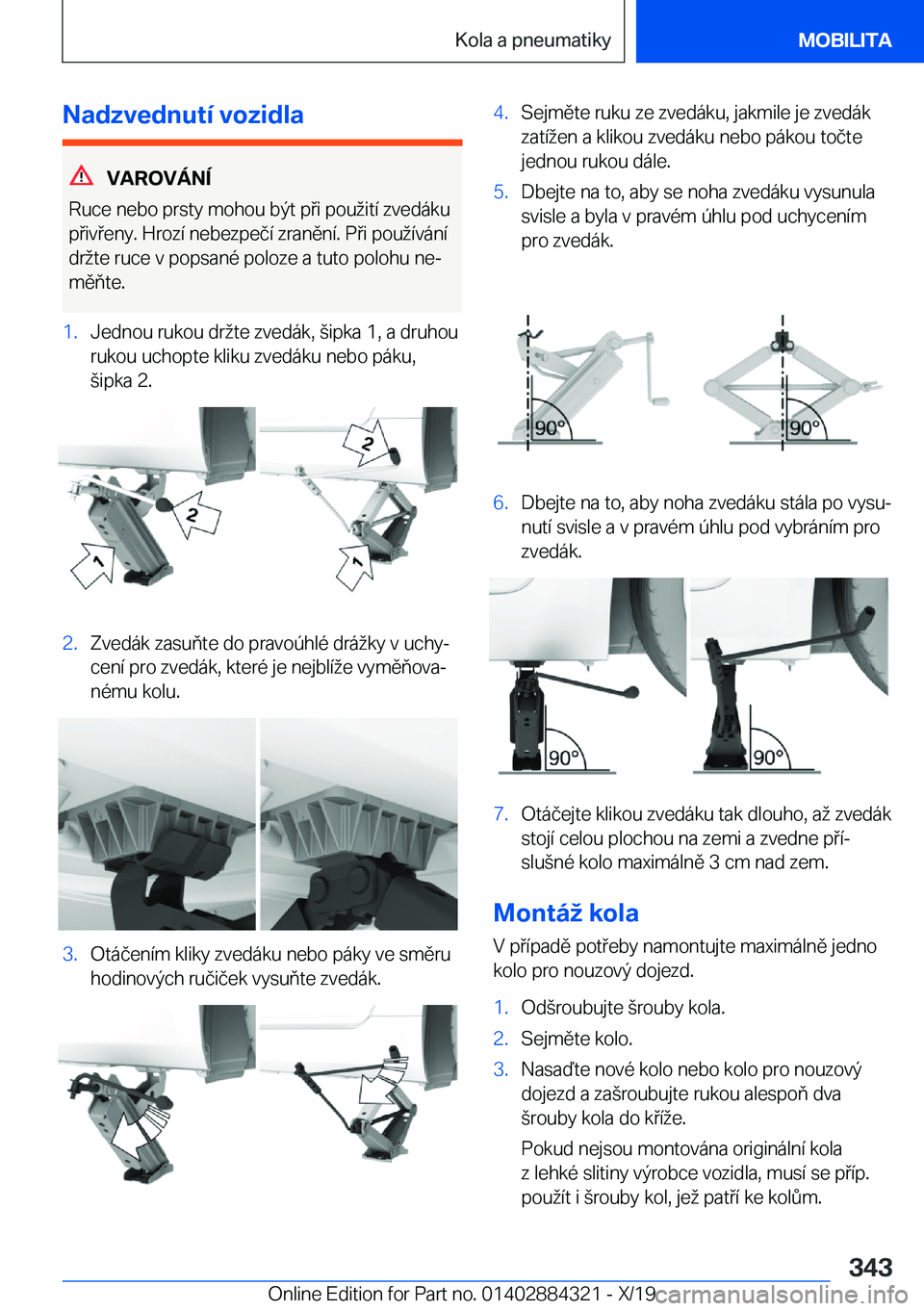 Kola a pneumatiky MOBILITA

Nadzvednutí vozidla

VAROVÁNÍ

Ruce nebo prsty mohou být při použití zvedáku přivřeny. Hrozí nebezpečí zranění. Při používání držte ruce v popsané poloze a tuto polohu neměňte.

1. Jednou rukou držte zvedák, šipka 1, a druhou rukou uchopte kliku zvedáku nebo páku, šipka 2.

2 2 1 1

2. Zvedák zasuňte do pravoúhlé drážky v uchycení pro zvedák, které je nejblíže vyměňovanému kolu.

3. Otáčením kliky zvedáku nebo páky ve směru hodinových ručiček vysuňte zvedák.

4. Sejměte ruku ze zvedáku, jakmile je zvedák zatížen a klikou zvedáku nebo pákou točte jednou rukou dále.

5. Dbejte na to, aby se noha zvedáku vysunula svisle a byla v pravém úhlu pod uchycením pro zvedák.

90° 90°

6. Dbejte na to, aby noha zvedáku stála po vysunutí svisle a v pravém úhlu pod vybráním pro zvedák.

90° 90°

7. Otáčejte klikou zvedáku tak dlouho, až zvedák stojí celou plochou na zemi a zvedne příslušné kolo maximálně 3 cm nad zem.

Montáž kola

V případě potřeby namontujte maximálně jedno kolo pro nouzový dojezd.

1. Odšroubujte šrouby kola.
2. Sejměte kolo.
3. Nasaďte nové kolo nebo kolo pro nouzový dojezd a zašroubujte rukou alespoň dva šrouby kola do kříže.

Pokud nejsou montována originální kola z lehké slitiny výrobce vozidla, musí se příp. použít i šrouby kol, jež patří ke kolům.

343

Online Edition for Part no. 01402884321 - X/19 carmanualsonline.info