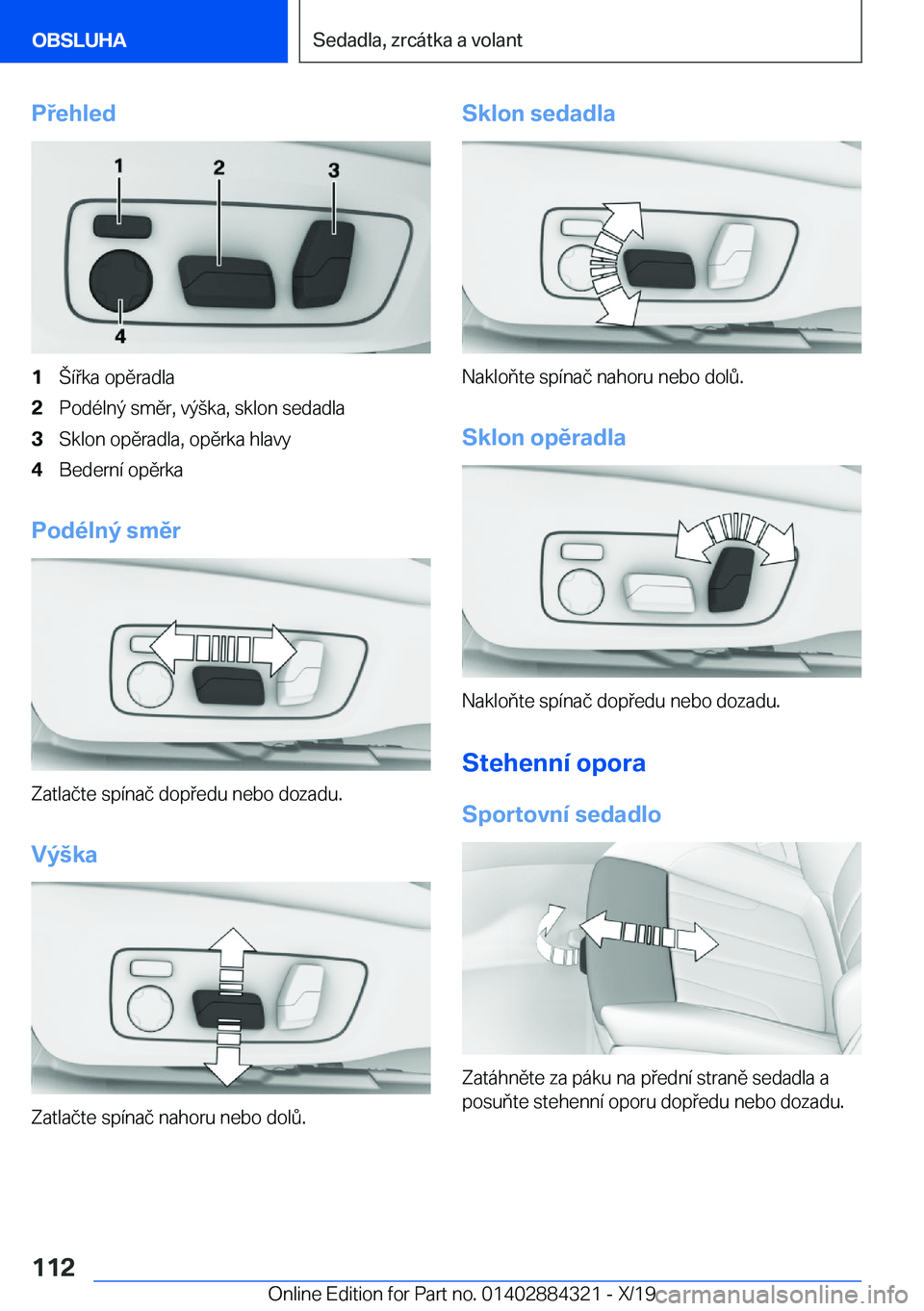 OBSLUHA

Sedadla, zrcátka a volant

Přehled

1

2

3

4

1 Šířka opěradla

2 Podélný směr, výška, sklon sedadla

3 Sklon opěradla, opěrka hlavy

4 Bederní opěrka

Podélný směr

Zatlačte spínač dopředu nebo dozadu.

Výška

Zatlačte spínač nahoru nebo dolů.

Sklon sedadla

Nakloňte spínač nahoru nebo dolů.

Sklon opěradla

Nakloňte spínač dopředu nebo dozadu.

Stehenní opora

Sportovní sedadlo

Zatáhněte za páku na přední straně sedadla a posuňte stehenní oporu dopředu nebo dozadu.

112

Online Edition for Part no. 01402884321 - X/19

carmanualsonline.info