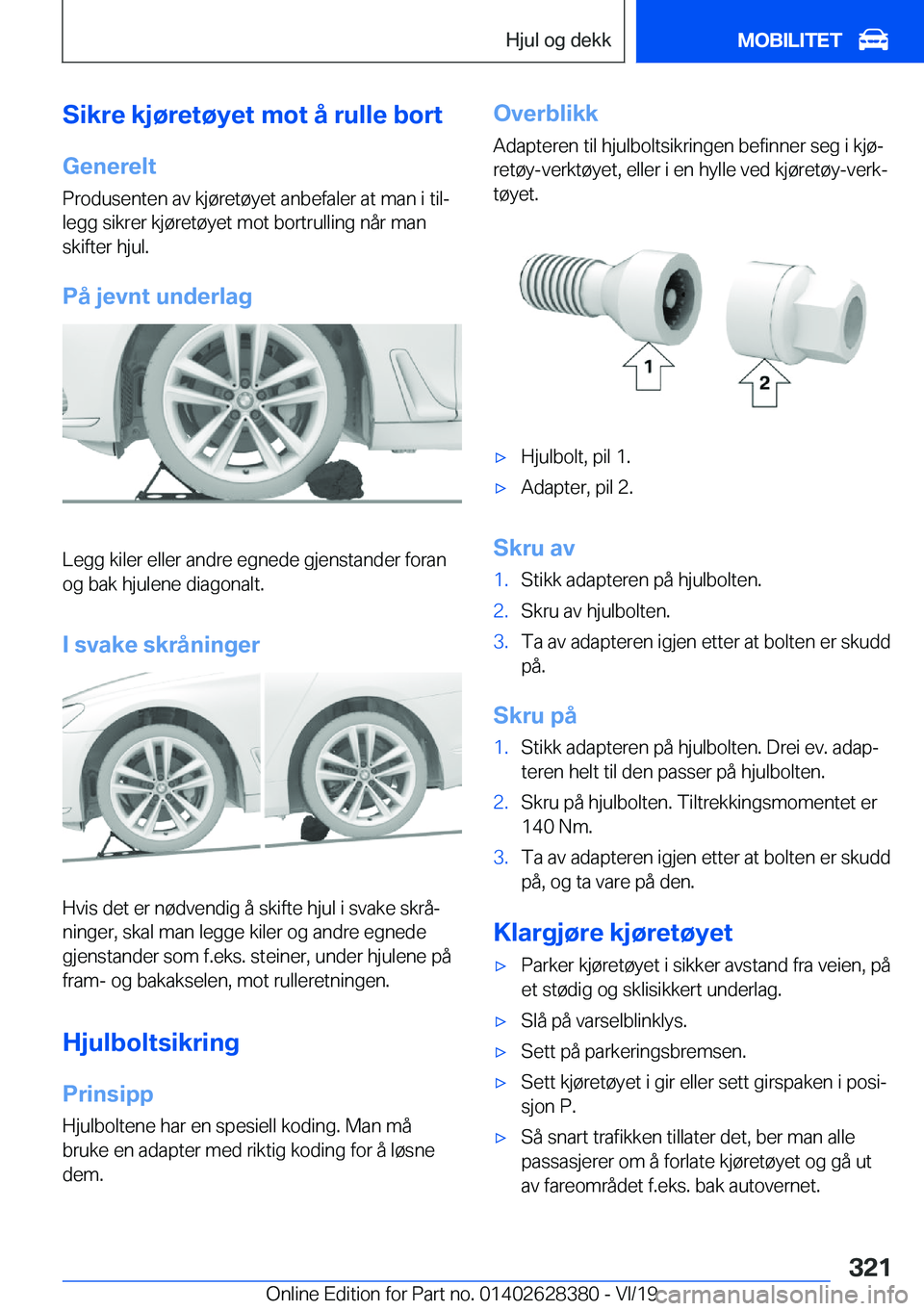 Hjul og dekk

MOBILITET

Sikre kjøretøyet mot å rulle bort

Generelt

Produsenten av kjøretøyet anbefaler at man i tillegg sikrer kjøretøyet mot bortrulling når man skifter hjul.

På jevnt underlag

Legg kiler eller andre egnede gjenstander foran og bak hjulene diagonalt.

I svake skråninger

Hvis det er nødvendig å skifte hjul i svake skråninger, skal man legge kiler og andre egnede gjenstander som f.eks. steiner, under hjulene på fram- og bakakselen, mot rulleretningen.

Hjulboltsikring

Prinsipp

Hjulboltene har en spesiell koding. Man må bruke en adapter med riktig koding for å løsne dem.

Overblikk

Adapteren til hjulboltsikringen befinner seg i kjøretøy-verktøyet, eller i en hylle ved kjøretøy-verktøyet.

1

2

▷ Hjulbolt, pil 1.

▷ Adapter, pil 2.

Skru av

1. Stikk adapteren på hjulbolten.

2. Skru av hjulbolten.

3. Ta av adapteren igjen etter at bolten er skudd på.

Skru på

1. Stikk adapteren på hjulbolten. Drei ev. adapteren helt til den passer på hjulbolten.

2. Skru på hjulbolten. Tiltrekkingsmomentet er 140 Nm.

3. Ta av adapteren igjen etter at bolten er skudd på, og ta vare på den.

Klargjøre kjøretøyet

▷ Parker kjøretøyet i sikker avstand fra veien, på et stødig og sklisikkert underlag.

▷ Slå på varselblinklys.

▷ Sett på parkeringsbremsen.

▷ Sett kjøretøyet i gir eller sett girspaken i posisjon P.

▷ Så snart trafikken tillater det, ber man alle passasjerer om å forlate kjøretøyet og gå ut av fareområdet f.eks. bak autovernet.

321

Online Edition for Part no. 01402628380 - VI/19 carmanualsonline.info