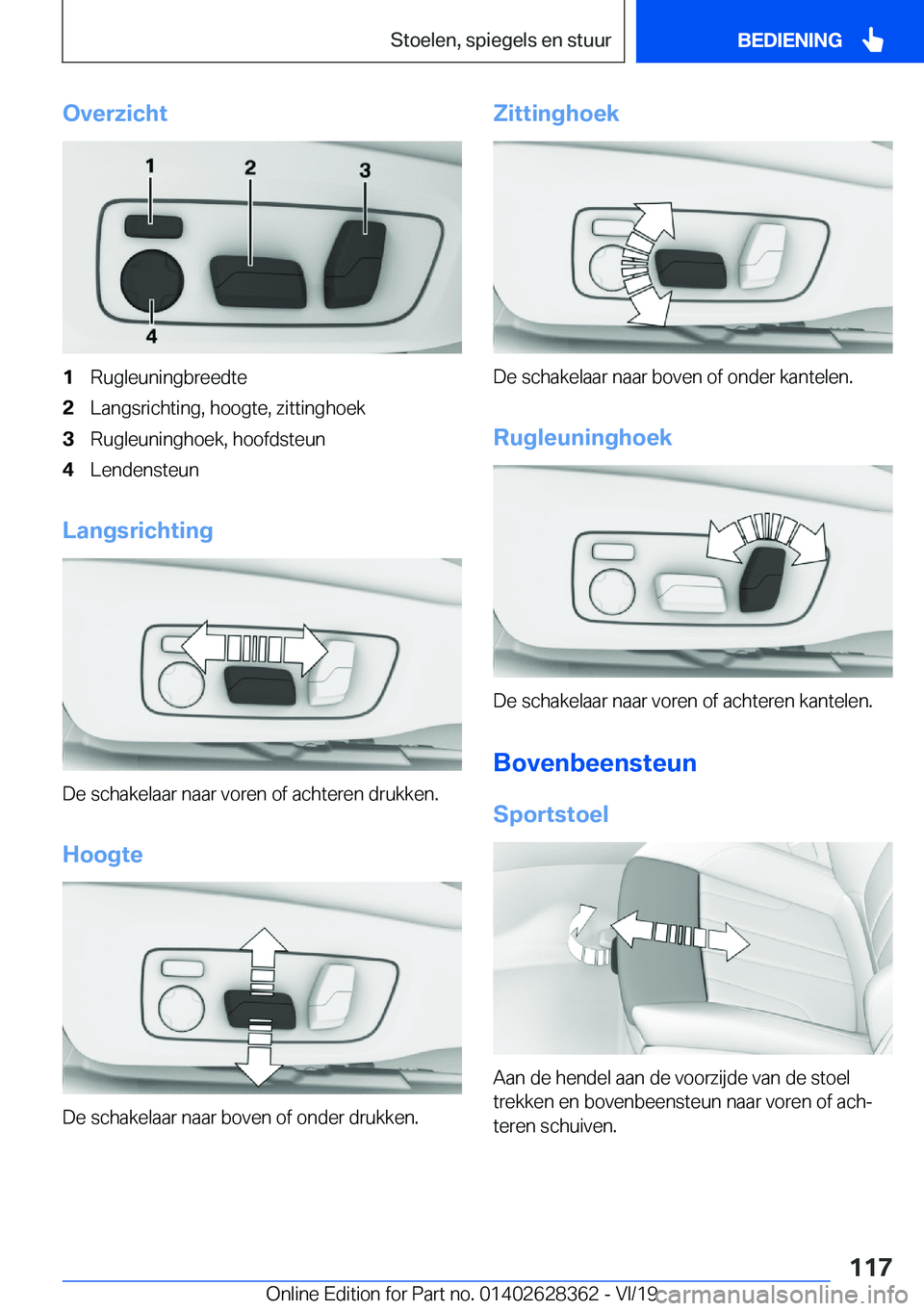 Stoelen, spiegels en stuur

BEDIENING

Overzicht

1
2
3
4

1 Rugleuningbreedte
2 Langsrichting, hoogte, zittinghoek
3 Rugleuninghoek, hoofdsteun
4 Lendensteun

Langsrichting

De schakelaar naar voren of achteren drukken.

Hoogte

De schakelaar naar boven of onder drukken.

Zittinghoek

De schakelaar naar boven of onder kantelen.

Rugleuninghoek

De schakelaar naar voren of achteren kantelen.

Bovenbeensteun

Sportstoel

Aan de hendel aan de voorzijde van de stoel trekken en bovenbeensteun naar voren of achteren schuiven.

117

Online Edition for Part no. 01402628362 - VI/19

carmanualsonline.info