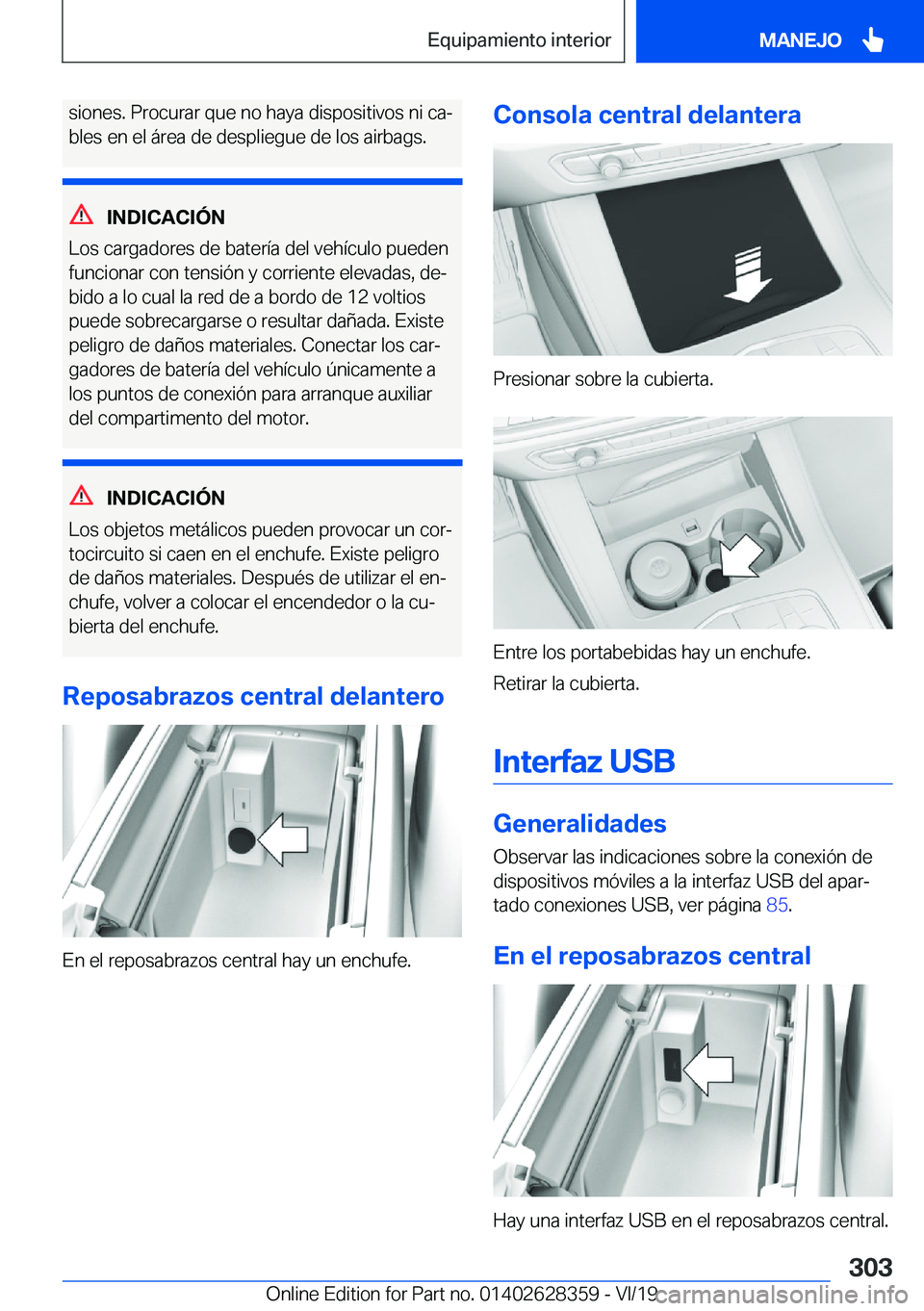 Equipamiento interior

MANEJO

siones. Procurar que no haya dispositivos ni cables en el área de despliegue de los airbags.

INDICACIÓN

Los cargadores de batería del vehículo pueden funcionar con tensión y corriente elevadas, debido a lo cual la red de a bordo de 12 voltios puede sobrecargarse o resultar dañada. Existe peligro de daños materiales. Conectar los cargadores de batería del vehículo únicamente a los puntos de conexión para arranque auxiliar del compartimento del motor.

INDICACIÓN

Los objetos metálicos pueden provocar un cortocircuito si caen en el enchufe. Existe peligro de daños materiales. Después de utilizar el enchufe, volver a colocar el encendedor o la cubierta del enchufe.

Reposabrazos central delantero

En el reposabrazos central hay un enchufe.

Consola central delantera

Presionar sobre la cubierta.

Entre los portabebidas hay un enchufe.

Retirar la cubierta.

Interfaz USB

Generalidades

Observar las indicaciones sobre la conexión de dispositivos móviles a la interfaz USB del apartado conexiones USB, ver página 85.

En el reposabrazos central

Hay una interfaz USB en el reposabrazos central.

303

Online Edition for Part no. 01402628359 - VI/19

carmanualsonline.info