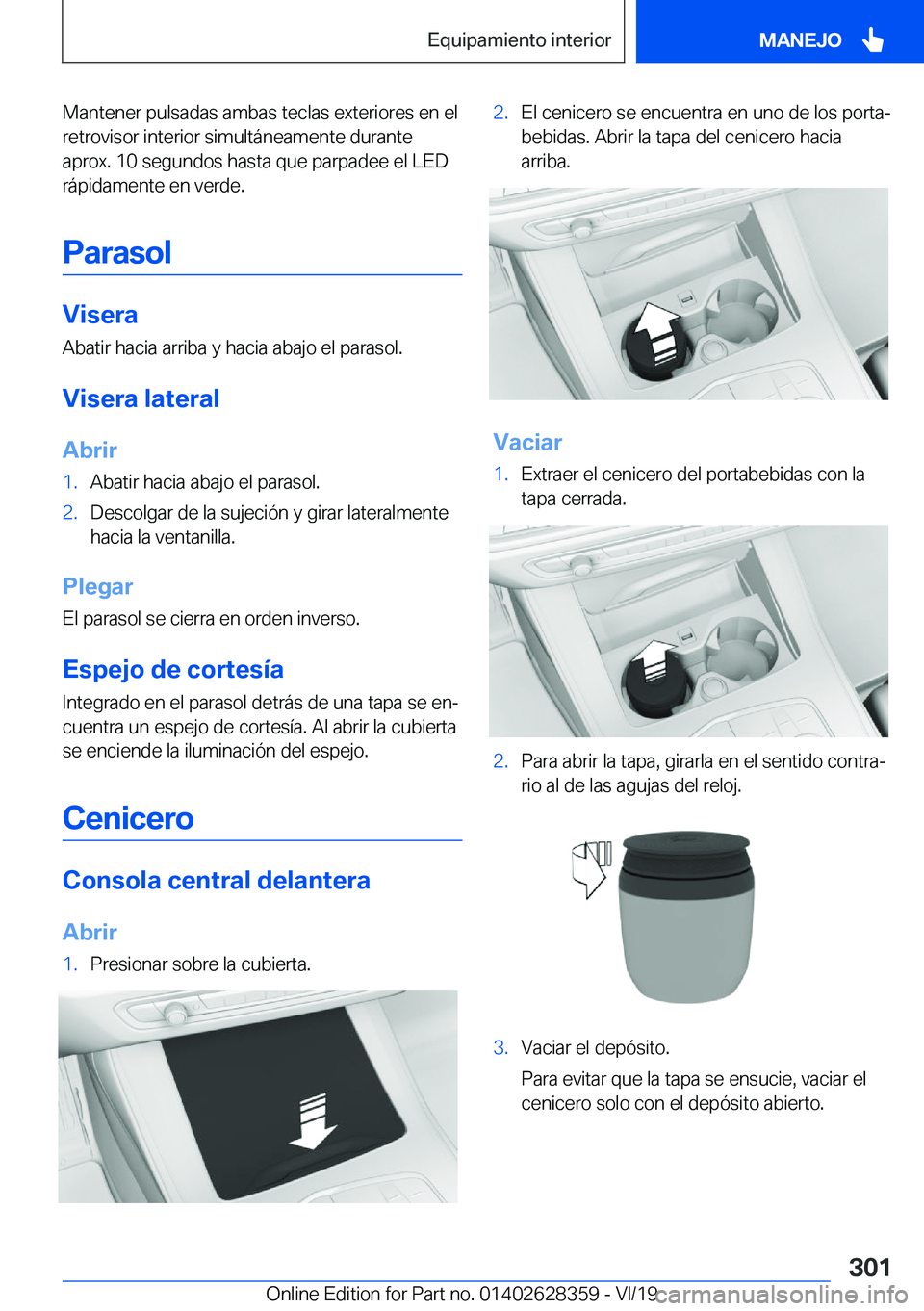 Equipamiento interior

MANEJO

Mantener pulsadas ambas teclas exteriores en el retrovisor interior simultáneamente durante aprox. 10 segundos hasta que parpadee el LED rápidamente en verde.

Parasol

Visera

Abatir hacia arriba y hacia abajo el parasol.

Visera lateral

Abrir

1. Abatir hacia abajo el parasol.
2. Descolgar de la sujeción y girar lateralmente hacia la ventanilla.

Plegar

El parasol se cierra en orden inverso.

Espejo de cortesía

Integrado en el parasol detrás de una tapa se encuentra un espejo de cortesía. Al abrir la cubierta se enciende la iluminación del espejo.

Cenicero

Consola central delantera

Abrir

1. Presionar sobre la cubierta.

2. El cenicero se encuentra en uno de los portabebidas. Abrir la tapa del cenicero hacia arriba.

Vaciar

1. Extraer el cenicero del portabebidas con la tapa cerrada.

2. Para abrir la tapa, girarla en el sentido contrario al de las agujas del reloj.

3. Vaciar el depósito.

Para evitar que la tapa se ensucie, vaciar el cenicero solo con el depósito abierto.

301

Online Edition for Part no. 01402628359 - VI/19

carmanualsonline.info