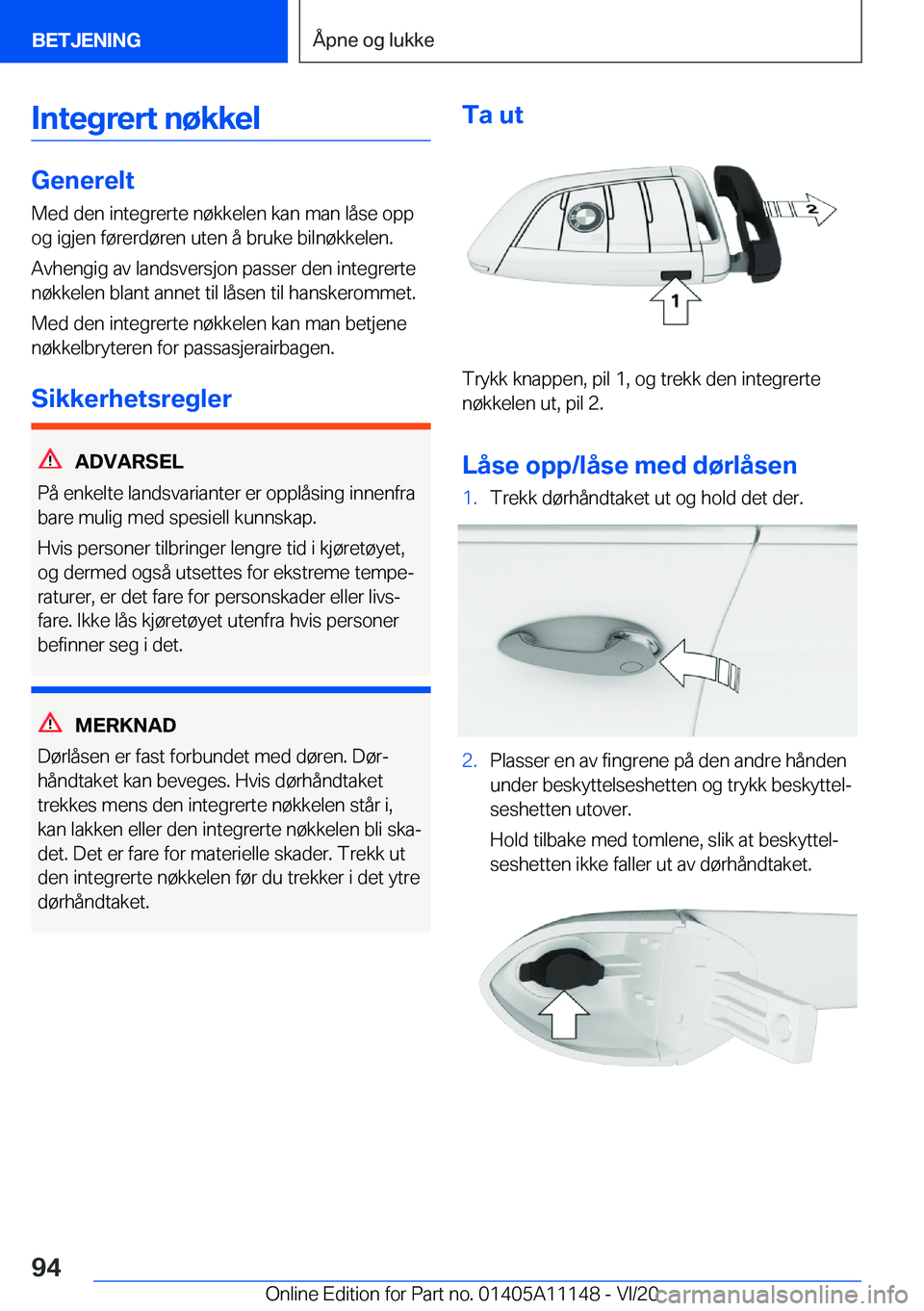 BETJENING

Åpne og lukke

Integrert nøkkel

Generelt

Med den integrerte nøkkelen kan man låse opp og igjen førerdøren uten å bruke bilnøkkelen.

Avhengig av landsversjon passer den integrerte nøkkelen blant annet til låsen til hanskerommet.

Med den integrerte nøkkelen kan man betjene nøkkelbryteren for passasjerairbagen.

Sikkerhetsregler

ADVARSEL

På enkelte landsvarianter er opplåsing innenfra bare mulig med spesiell kunnskap.

Hvis personer tilbringer lengre tid i kjøretøyet, og dermed også utsettes for ekstreme temperaturer, er det fare for personskader eller livsfare. Ikke lås kjøretøyet utenfra hvis personer befinner seg i det.

MERKNAD

Dørlåsen er fast forbundet med døren. Dørhåndtaket kan beveges. Hvis dørhåndtaket trekkes mens den integrerte nøkkelen står i, kan lakken eller den integrerte nøkkelen bli skadet. Det er fare for materielle skader. Trekk ut den integrerte nøkkelen før du trekker i det ytre dørhåndtaket.

Ta ut

2

1

Trykk knappen, pil 1, og trekk den integrerte nøkkelen ut, pil 2.

Låse opp/låse med dørlåsen

1. Trekk dørhåndtaket ut og hold det der.

2. Plasser en av fingrene på den andre hånden under beskyttelseshetten og trykk beskyttelseshetten utover.

Hold tilbake med tomlene, slik at beskyttelseshetten ikke faller ut av dørhåndtaket.

94

Online Edition for Part no. 01405A11148 - VI/20

carmanualsonline.info