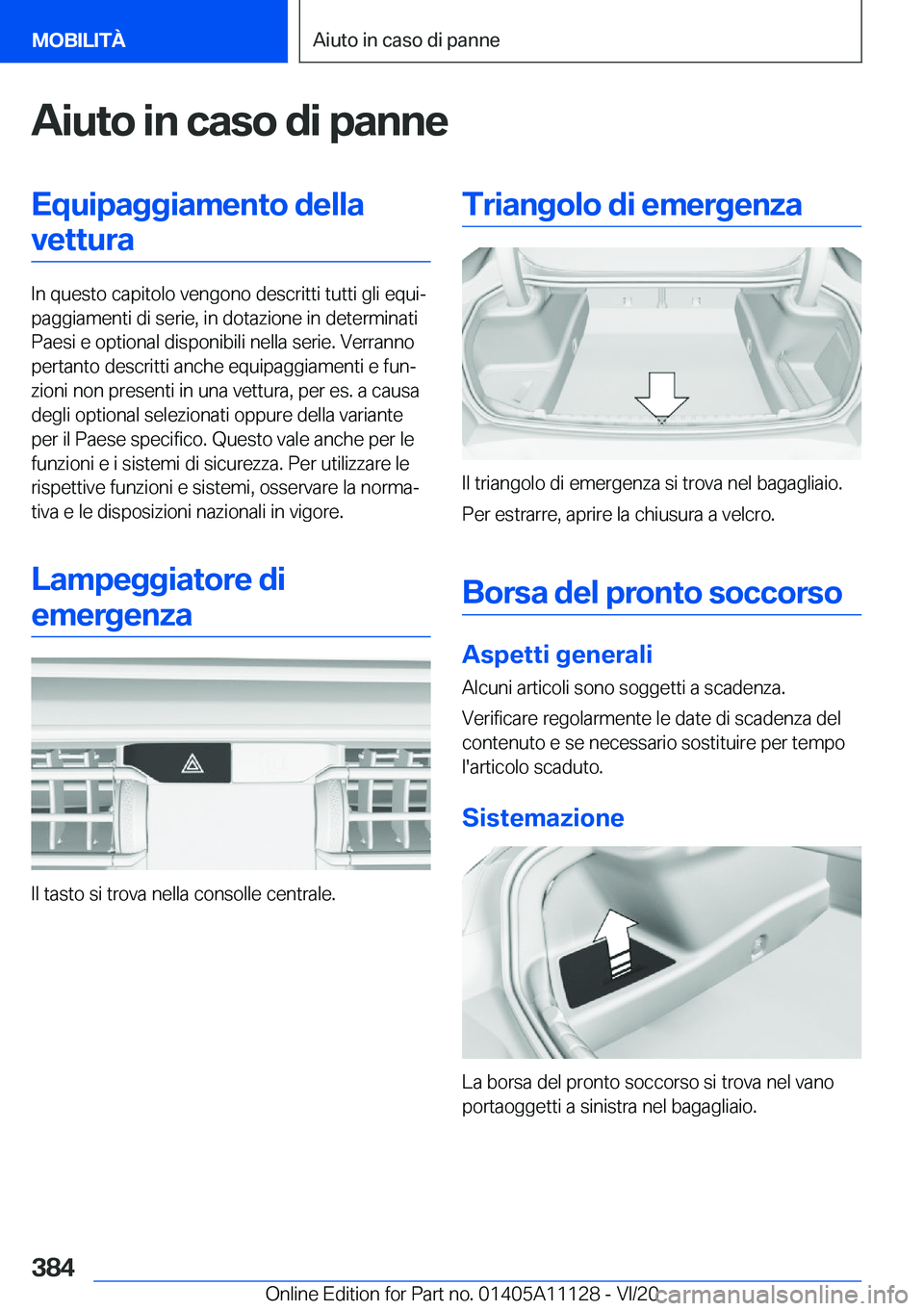 MOBILITÀ

Aiuto in caso di panne

Aiuto in caso di panne

Equipaggiamento della vettura

In questo capitolo vengono descritti tutti gli equipaggiamenti di serie, in dotazione in determinati Paesi e optional disponibili nella serie. Verranno pertanto descritti anche equipaggiamenti e funzioni non presenti in una vettura, per es. a causa degli optional selezionati oppure della variante per il Paese specifico. Questo vale anche per le funzioni e i sistemi di sicurezza. Per utilizzare le rispettive funzioni e sistemi, osservare la normativa e le disposizioni nazionali in vigore.

Lampeggiatore di emergenza

Il tasto si trova nella consolle centrale.

Triangolo di emergenza

Il triangolo di emergenza si trova nel bagagliaio.

Per estrarre, aprire la chiusura a velcro.

Borsa del pronto soccorso

Aspetti generali

Alcuni articoli sono soggetti a scadenza.

Verificare regolarmente le date di scadenza del contenuto e se necessario sostituire per tempo l'articolo scaduto.

Sistemazione

La borsa del pronto soccorso si trova nel vano portaoggetti a sinistra nel bagagliaio.

384

Online Edition for Part no. 01405A11128 - VI/20

carmanualsonline.info