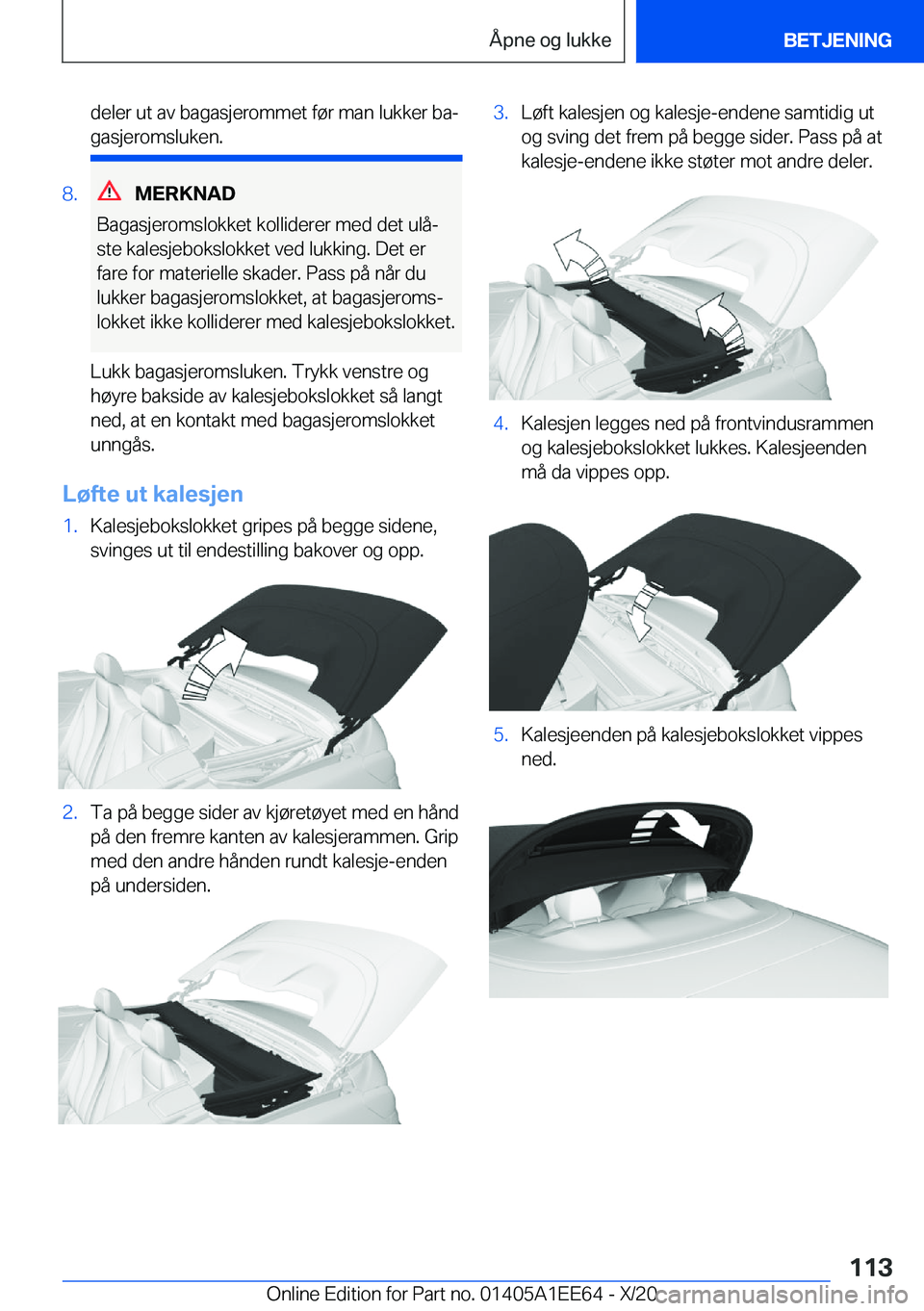 Åpne og lukke

BETJENING

deler ut av bagasjerommet før man lukker bagasjeromsluken.

8. MERKNAD

Bagasjeromslokket kolliderer med det ulåste kalesjebokslokket ved lukking. Det er fare for materielle skader. Pass på når du lukker bagasjeromslokket, at bagasjeromslokket ikke kolliderer med kalesjebokslokket.

Lukk bagasjeromsluken. Trykk venstre og høyre bakside av kalesjebokslokket så langt ned, at en kontakt med bagasjeromslokket unngås.

Løfte ut kalesjen

1. Kalesjebokslokket gripes på begge sidene, svinges ut til endestilling bakover og opp.

2. Ta på begge sider av kjøretøyet med en hånd på den fremre kanten av kalesjerammen. Grip med den andre hånden rundt kalesje-enden på undersiden.

3. Løft kalesjen og kalesje-endene samtidig ut og sving det frem på begge sider. Pass på at kalesje-endene ikke støter mot andre deler.

4. Kalesjen legges ned på frontvindusrammen og kalesjebokslokket lukkes. Kalesjeenden må da vippes opp.

5. Kalesjeenden på kalesjebokslokket vippes ned.

113

Online Edition for Part no. 01405A1EE64 - X/20 carmanualsonline.info