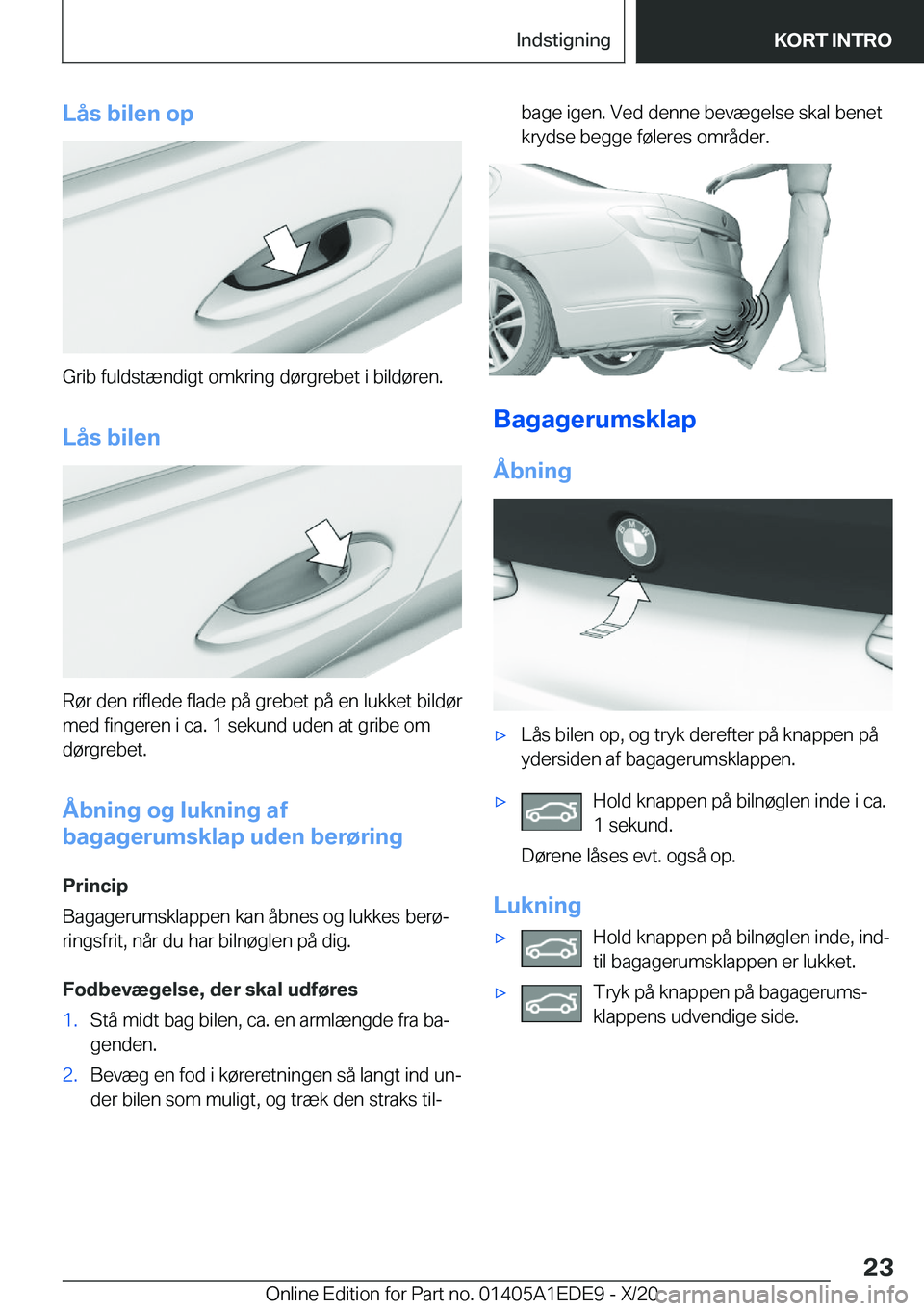 Indstigning

KORT INTRO

Lås bilen op

Grib fuldstændigt omkring dørgrebet i bildøren.

Lås bilen

Rør den riflede flade på grebet på en lukket bildør med fingeren i ca. 1 sekund uden at gribe om dørgrebet.

Åbning og lukning af bagagerumsklap uden berøring

Princip

Bagagerumsklappen kan åbnes og lukkes berøringsfrit, når du har bilnøglen på dig.

Fodbevægelse, der skal udføres

1. Stå midt bag bilen, ca. en armlængde fra bagenden.

2. Bevæg en fod i køreretningen så langt ind under bilen som muligt, og træk den straks tilbage igen. Ved denne bevægelse skal benet krydse begge føleres områder.

Bagagerumsklap

Åbning

▷ Lås bilen op, og tryk derefter på knappen på ydersiden af bagagerumsklappen.

▷ Hold knappen på bilnøglen inde i ca. 1 sekund.

Dørene låses evt. også op.

Lukning

▷ Hold knappen på bilnøglen inde, indtil bagagerumsklappen er lukket.

▷ Tryk på knappen på bagagerumsklappens udvendige side.

23

Online Edition for Part no. 01405A1EDE9 - X/20

carmanualsonline.info