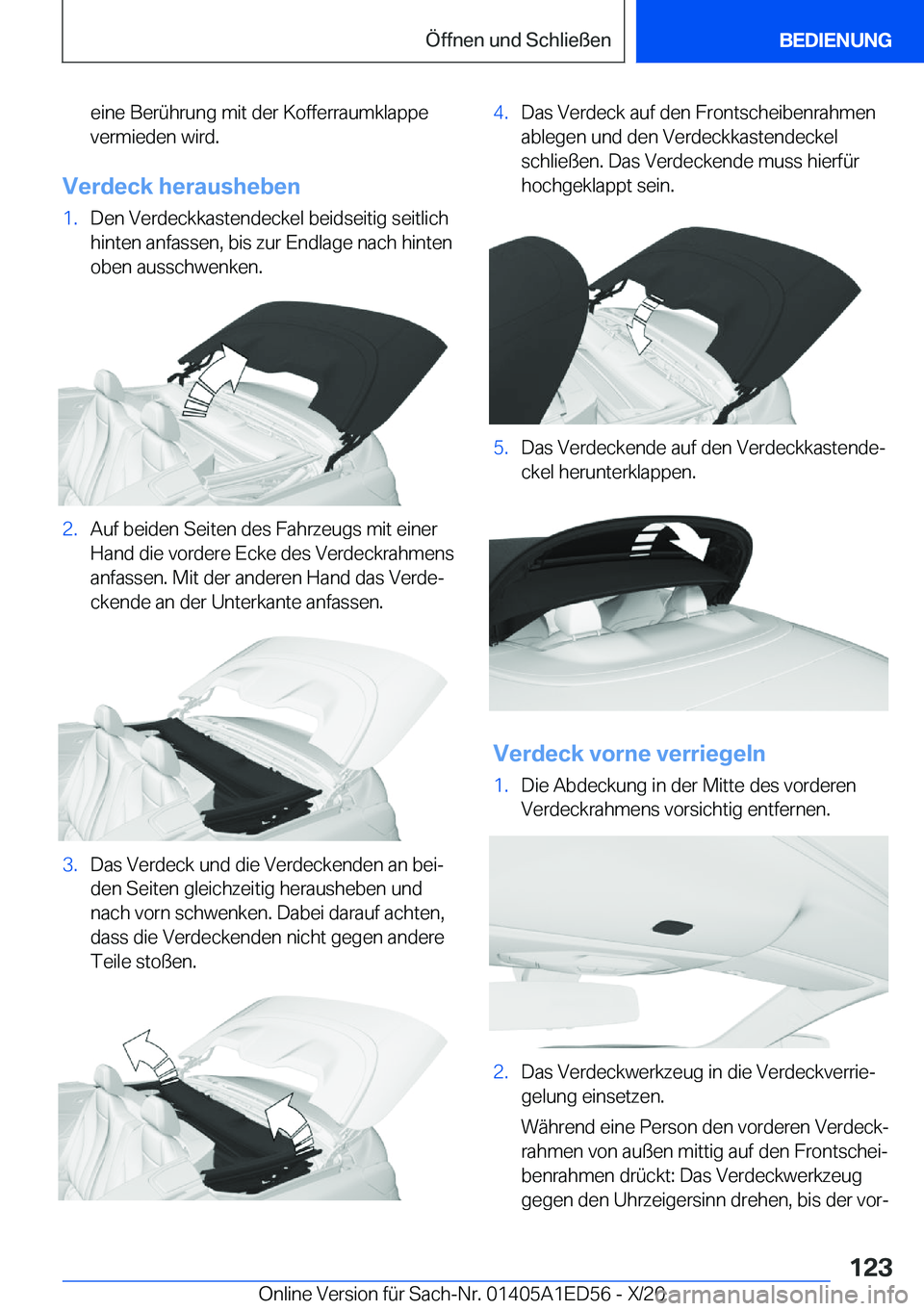 Öffnen und Schließen
BEDIENUNG

eine Berührung mit der Kofferraumklappe vermieden wird.

Verdeck herausheben

1. Den Verdeckkastendeckel beidseitig seitlich hinten anfassen, bis zur Endlage nach hinten oben ausschwenken.

2. Auf beiden Seiten des Fahrzeugs mit einer Hand die vordere Ecke des Verdeckrahmens anfassen. Mit der anderen Hand das Verdeckende an der Unterkante anfassen.

3. Das Verdeck und die Verdeckenden an beiden Seiten gleichzeitig herausheben und nach vorn schwenken. Dabei darauf achten, dass die Verdeckenden nicht gegen andere Teile stoßen.

4. Das Verdeck auf den Frontscheibenrahmen ablegen und den Verdeckkastendeckel schließen. Das Verdeckende muss hierfür hochgeklappt sein.

5. Das Verdeckende auf den Verdeckkastendeckel herunterklappen.

Verdeck vorne verriegeln

1. Die Abdeckung in der Mitte des vorderen Verdeckrahmens vorsichtig entfernen.

2. Das Verdeckwerkzeug in die Verdeckverriegelung einsetzen.

Während eine Person den vorderen Verdeckrahmen von außen mittig auf den Frontscheibenrahmen drückt: Das Verdeckwerkzeug gegen den Uhrzeigersinn drehen, bis der vor-

123

Online Version für Sach-Nr. 01405A1ED56 - X/20

carmanualsonline.info