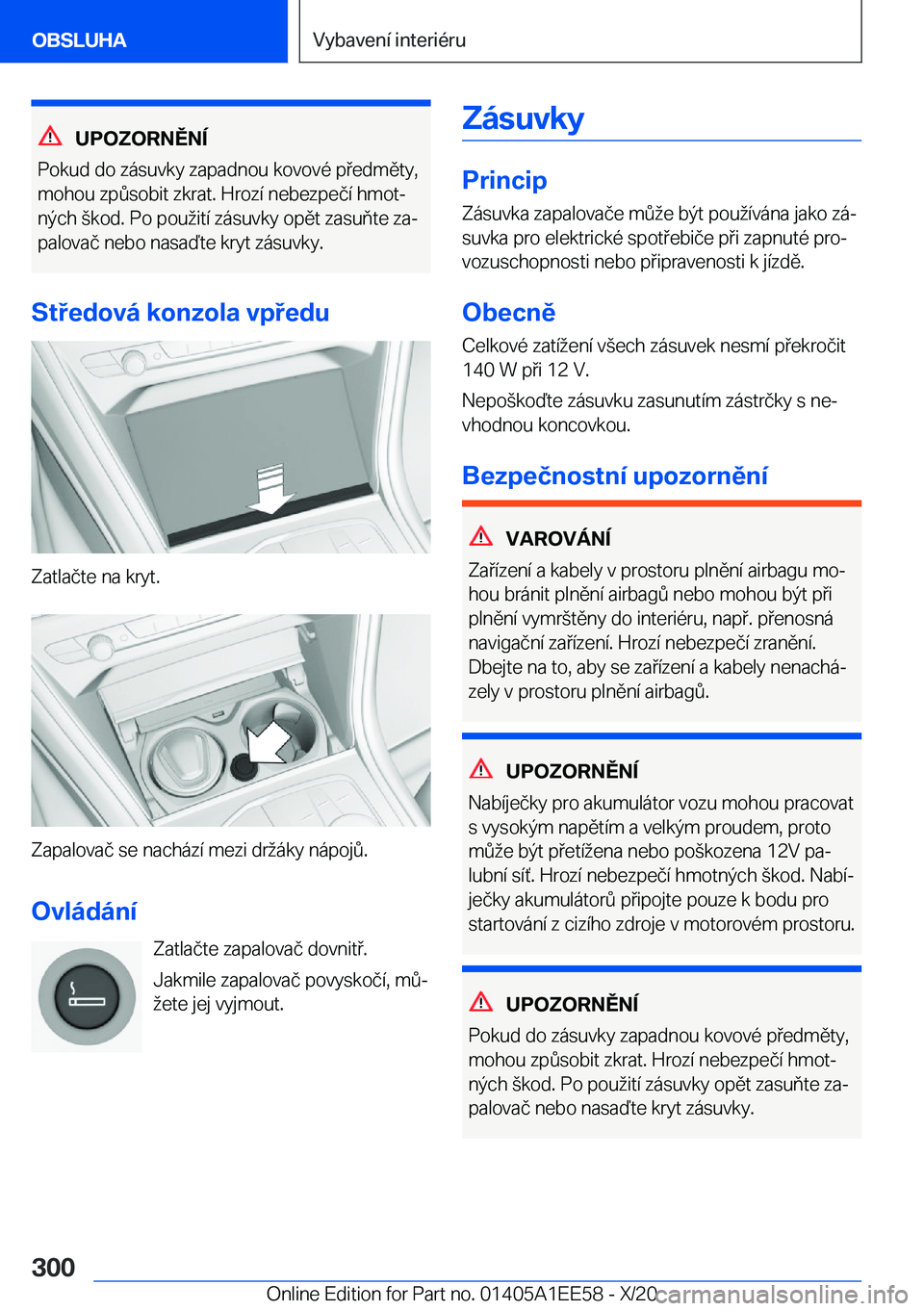 OBSLUHA

Vybavení interiéru

UPOZORNĚNÍ

Pokud do zásuvky zapadnou kovové předměty, mohou způsobit zkrat. Hrozí nebezpečí hmotných škod. Po použití zásuvky opět zasuňte zapalovač nebo nasaďte kryt zásuvky.

Středová konzola vpředu

Zatlačte na kryt.

Zapalovač se nachází mezi držáky nápojů.

Ovládání

Zatlačte zapalovač dovnitř.

Jakmile zapalovač povyskočí, můžete jej vyjmout.

Zásuvky

Princip

Zásuvka zapalovače může být používána jako zásuvka pro elektrické spotřebiče při zapnuté provozuschopnosti nebo připravenosti k jízdě.

Obecně

Celkové zatížení všech zásuvek nesmí překročit 140 W při 12 V.

Nepoškoďte zásuvku zasunutím zástrčky s nevhodnou koncovkou.

Bezpečnostní upozornění

VAROVÁNÍ

Zařízení a kabely v prostoru plnění airbagu mohou bránit plnění airbagů nebo mohou být při plnění vymrštěny do interiéru, např. přenosná navigační zařízení. Hrozí nebezpečí zranění. Dbejte na to, aby se zařízení a kabely nenacházely v prostoru plnění airbagů.

UPOZORNĚNÍ

Nabíječky pro akumulátor vozu mohou pracovat s vysokým napětím a velkým proudem, proto může být přetížena nebo poškozena 12V palubní síť. Hrozí nebezpečí hmotných škod. Nabíječky akumulátorů připojte pouze k bodu pro startování z cizího zdroje v motorovém prostoru.

UPOZORNĚNÍ

Pokud do zásuvky zapadnou kovové předměty, mohou způsobit zkrat. Hrozí nebezpečí hmotných škod. Po použití zásuvky opět zasuňte zapalovač nebo nasaďte kryt zásuvky.

300

Online Edition for Part no. 01405A1EE58 - X/20

carmanualsonline.info