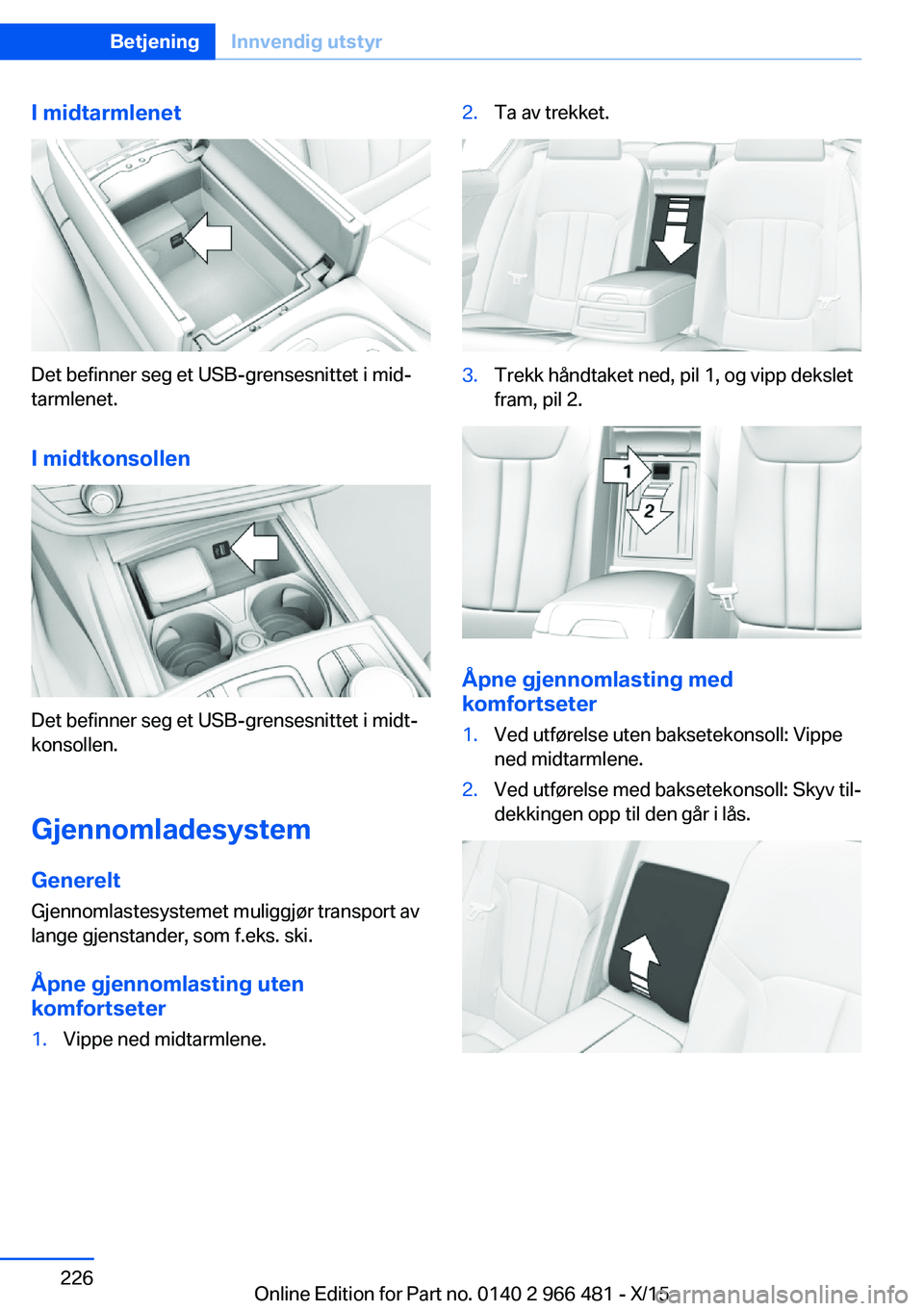 Betjening Innvendig utstyr

I midtarmlenet

Det befinner seg et USB-grensesnittet i midtarmlenet.

I midtkonsollen

Det befinner seg et USB-grensesnittet i midtkonsollen.

Gjennomladesystem

Generelt

Gjennomlastesystemet muliggjør transport av lange gjenstander, som f.eks. ski.

Åpne gjennomlasting uten komfortseter

1. Vippe ned midtarmlene.

2. Ta av trekket.

3. Trekk håndtaket ned, pil 1, og vipp dekslet fram, pil 2.

1

2

Åpne gjennomlasting med komfortseter

1. Ved utførelse uten baksetekonsoll: Vippe ned midtarmlene.

2. Ved utførelse med baksetekonsoll: Skyv tildekkingen opp til den går i lås.

226

Online Edition for Part no. 0140 2 966 481 - X/15

carmanualsonline.info