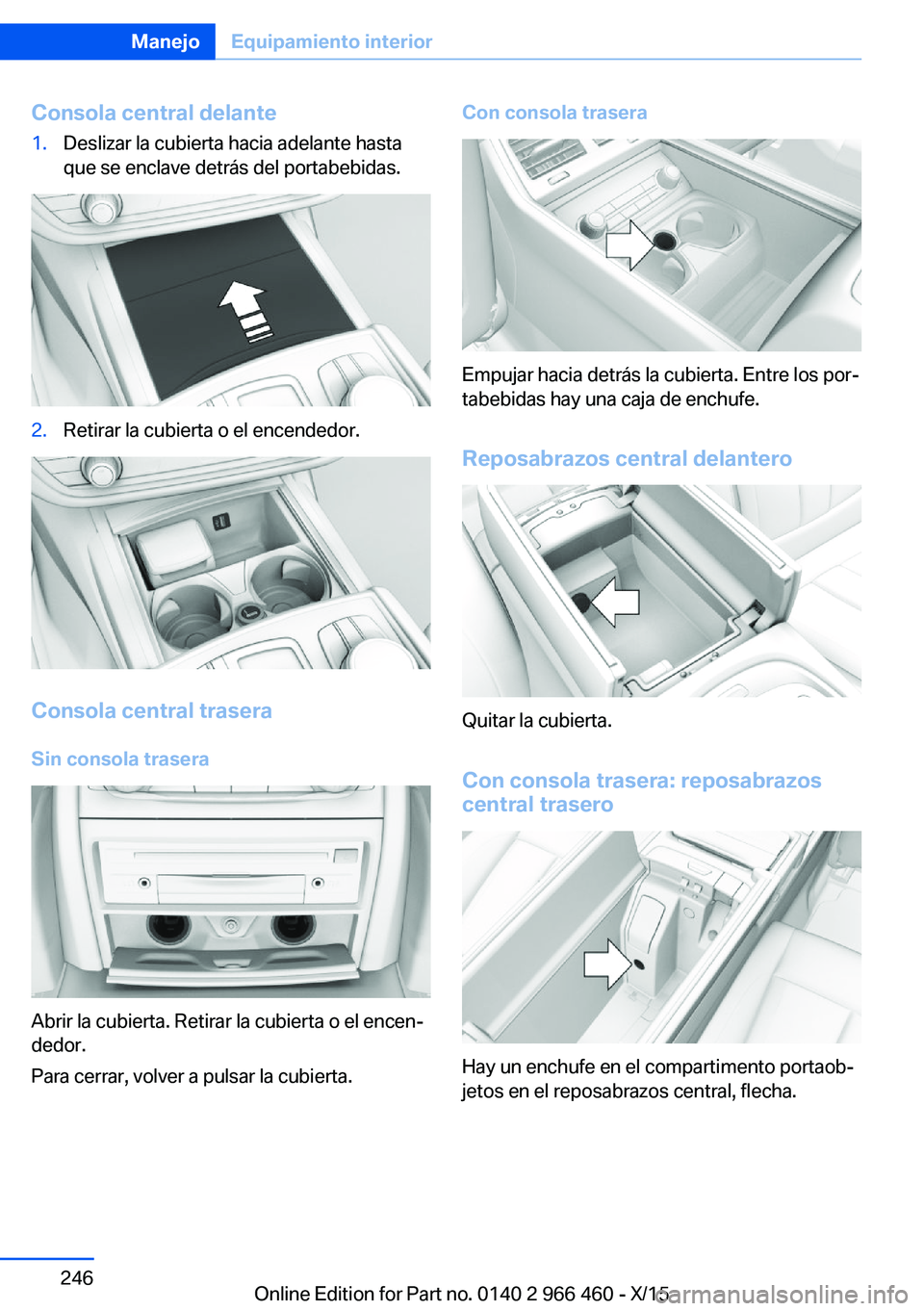 Manejo Equipamiento interior

Consola central delante

1. Deslizar la cubierta hacia adelante hasta que se enclave detrás del portabebidas.

2. Retirar la cubierta o el encendedor.

Consola central trasera

Sin consola trasera

Abrir la cubierta. Retirar la cubierta o el encendedor.

Para cerrar, volver a pulsar la cubierta.

Con consola trasera

Empujar hacia detrás la cubierta. Entre los portabebidas hay una caja de enchufe.

Reposabrazos central delantero

Quitar la cubierta.

Con consola trasera: reposabrazos central trasero

Hay un enchufe en el compartimento portaobjetos en el reposabrazos central, flecha.

246

Online Edition for Part no. 0140 2 966 460 - X/15

carmanualsonline.info