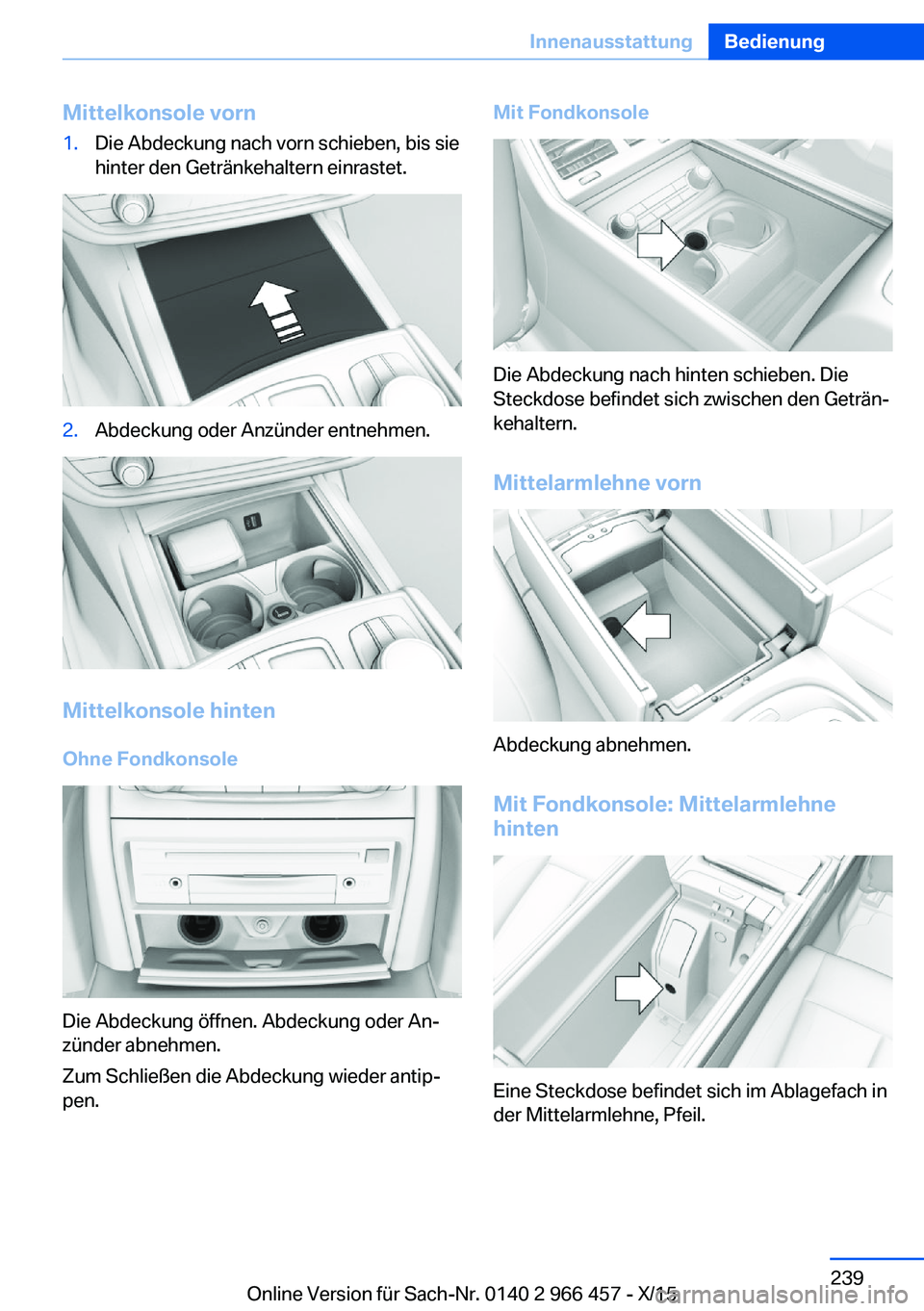 Innenausstattung Bedienung

Mittelkonsole vorn

1. Die Abdeckung nach vorn schieben, bis sie hinter den Getränkehaltern einrastet.

2. Abdeckung oder Anzünder entnehmen.

Mittelkonsole hinten

Ohne Fondkonsole

Die Abdeckung öffnen. Abdeckung oder Anzünder abnehmen.

Zum Schließen die Abdeckung wieder antippen.

Mit Fondkonsole

Die Abdeckung nach hinten schieben. Die Steckdose befindet sich zwischen den Getränkehaltern.

Mittelarmlehne vorn

Abdeckung abnehmen.

Mit Fondkonsole: Mittelarmlehne hinten

Eine Steckdose befindet sich im Ablagefach in der Mittelarmlehne, Pfeil.

239

Online Version für Sach-Nr. 0140 2 966 457 - X/15

carmanualsonline.info