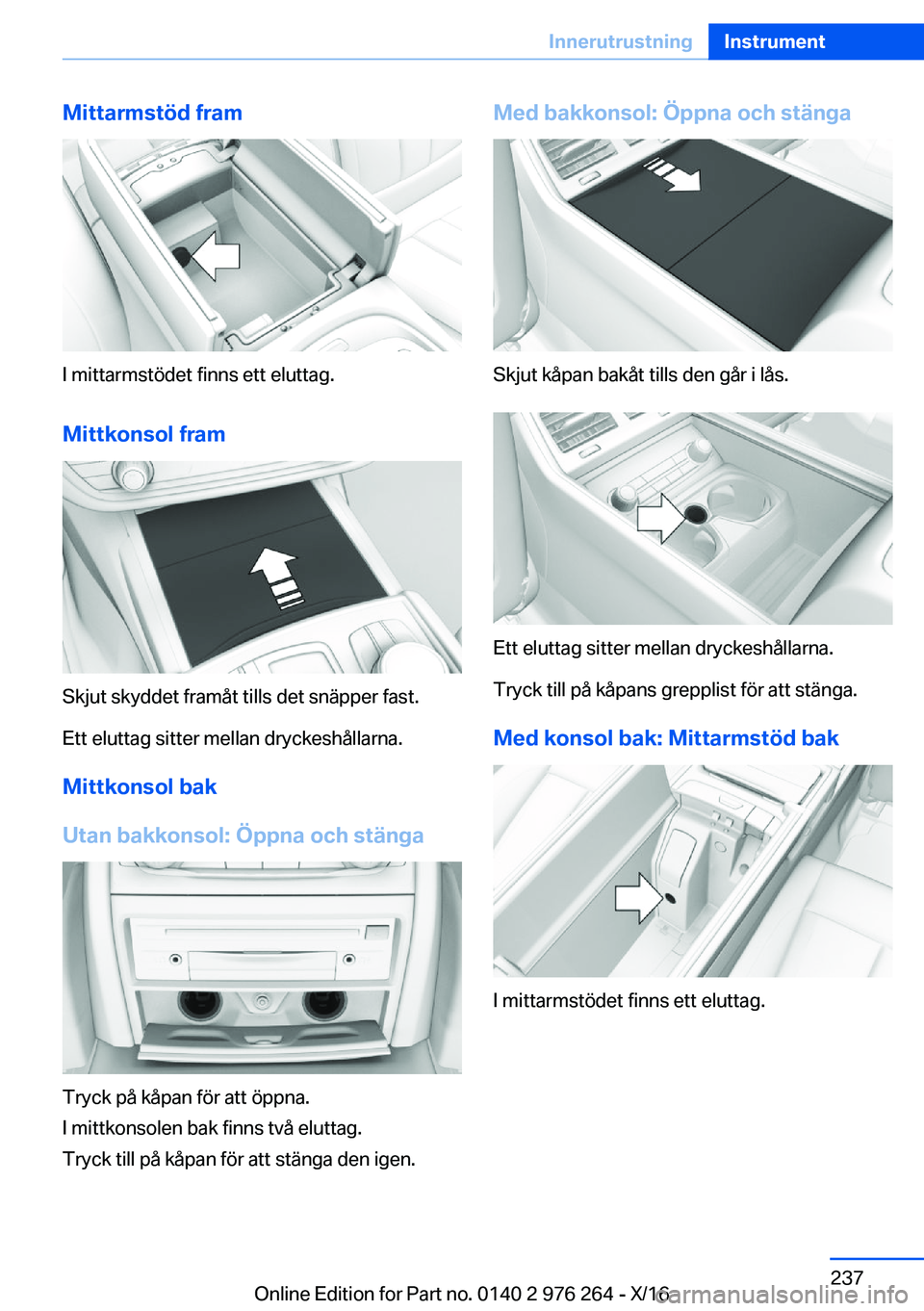 Innerutrustning Instrument

Mittarmstöd fram

I mittarmstödet finns ett eluttag.

Mittkonsol fram

Skjut skyddet framåt tills det snäpper fast.

Ett eluttag sitter mellan dryckeshållarna.

Mittkonsol bak

Utan bakkonsol: Öppna och stänga

Tryck på kåpan för att öppna.
I mittkonsolen bak finns två eluttag.
Tryck till på kåpan för att stänga den igen.

Med bakkonsol: Öppna och stänga

Skjut kåpan bakåt tills den går i lås.

Ett eluttag sitter mellan dryckeshållarna.

Tryck till på kåpans grepplist för att stänga.

Med konsol bak: Mittarmstöd bak

I mittarmstödet finns ett eluttag.

237

Online Edition for Part no. 0140 2 976 264 - X/16

carmanualsonline.info