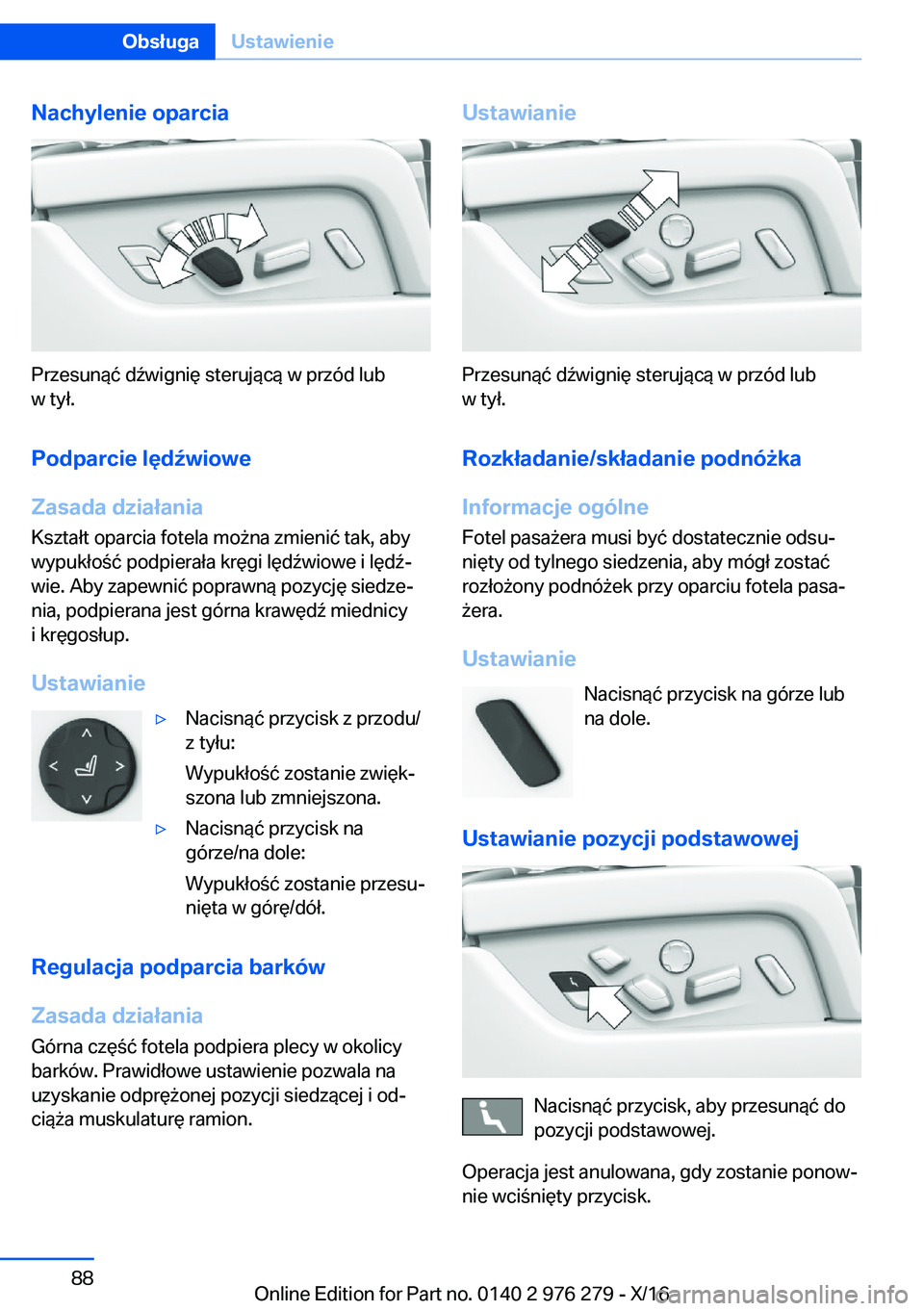 Obsługa Ustawienie

Nachylenie oparcia

Przesunąć dźwignię sterującą w przód lub w tył.

Podparcie lędźwiowe

Zasada działania

Kształt oparcia fotela można zmienić tak, aby wypukłość podpierała kręgi lędźwiowe i lędźwie. Aby zapewnić poprawną pozycję siedzenia, podpierana jest górna krawędź miednicy i kręgosłup.

Ustawianie

▷ Nacisnąć przycisk z przodu/z tyłu:

Wypukłość zostanie zwiększona lub zmniejszona.

▷ Nacisnąć przycisk na górze/na dole:

Wypukłość zostanie przesunięta w górę/dół.

Regulacja podparcia barków

Zasada działania

Górna część fotela podpiera plecy w okolicy barków. Prawidłowe ustawienie pozwala na uzyskanie odprężonej pozycji siedzącej i odciąża muskulaturę ramion.

Ustawianie

Przesunąć dźwignię sterującą w przód lub w tył.

Rozkładanie/składanie podnóżka

Informacje ogólne

Fotel pasażera musi być dostatecznie odsunięty od tylnego siedzenia, aby mógł zostać rozłożony podnóżek przy oparciu fotela pasażera.

Ustawianie

Nacisnąć przycisk na górze lub na dole.

Ustawianie pozycji podstawowej

Nacisnąć przycisk, aby przesunąć do pozycji podstawowej.

Operacja jest anulowana, gdy zostanie ponownie wciśnięty przycisk.

88

Online Edition for Part no. 0140 2 976 279 - X/16 carmanualsonline.info