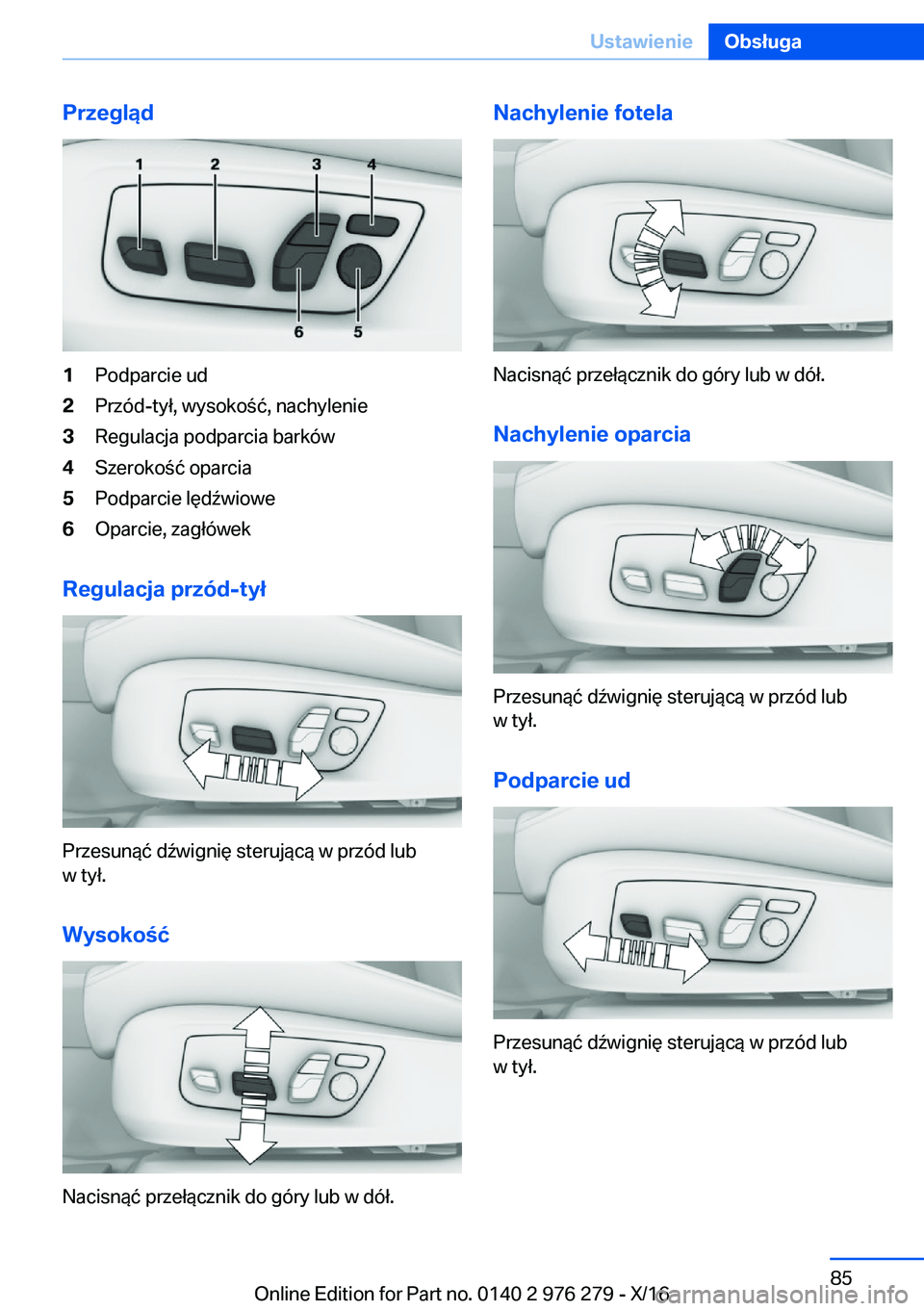 Ustawienie Obsługa

Przegląd

1 2 3 4

6 5

1 Podparcie ud
2 Przód-tył, wysokość, nachylenie
3 Regulacja podparcia barków
4 Szerokość oparcia
5 Podparcie lędźwiowe
6 Oparcie, zagłówek

Regulacja przód-tył

Przesunąć dźwignię sterującą w przód lub w tył.

Wysokość

Nacisnąć przełącznik do góry lub w dół.

Nachylenie fotela

Nacisnąć przełącznik do góry lub w dół.

Nachylenie oparcia

Przesunąć dźwignię sterującą w przód lub w tył.

Podparcie ud

Przesunąć dźwignię sterującą w przód lub w tył.

85

Online Edition for Part no. 0140 2 976 279 - X/16

carmanualsonline.info