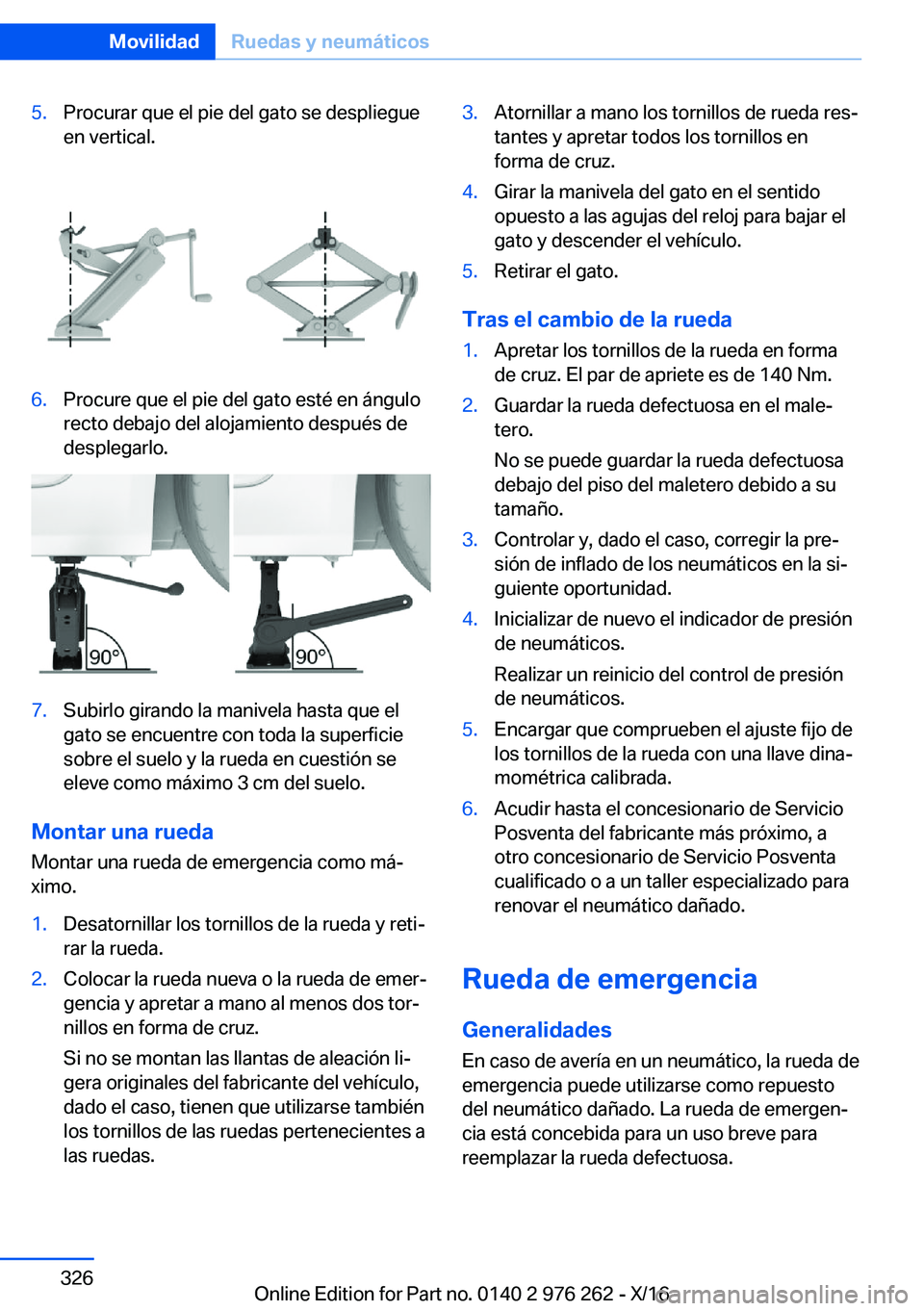 Movilidad Ruedas y neumáticos

5. Procurar que el pie del gato se despliegue en vertical.

6. Procure que el pie del gato esté en ángulo recto debajo del alojamiento después de desplegarlo.

90°

90°

7. Subirlo girando la manivela hasta que el gato se encuentre con toda la superficie sobre el suelo y la rueda en cuestión se eleve como máximo 3 cm del suelo.

Montar una rueda

Montar una rueda de emergencia como máximo.

1. Desatornillar los tornillos de la rueda y retirar la rueda.

2. Colocar la rueda nueva o la rueda de emergencia y apretar a mano al menos dos tornillos en forma de cruz.

Si no se montan las llantas de aleación ligera originales del fabricante del vehículo, dado el caso, tienen que utilizarse también los tornillos de las ruedas pertenecientes a las ruedas.

3. Atornillar a mano los tornillos de rueda restantes y apretar todos los tornillos en forma de cruz.

4. Girar la manivela del gato en el sentido opuesto a las agujas del reloj para bajar el gato y descender el vehículo.

5. Retirar el gato.

Tras el cambio de la rueda

1. Apretar los tornillos de la rueda en forma de cruz. El par de apriete es de 140 Nm.

2. Guardar la rueda defectuosa en el maletero.

No se puede guardar la rueda defectuosa debajo del piso del maletero debido a su tamaño.

3. Controlar y, dado el caso, corregir la presión de inflado de los neumáticos en la siguiente oportunidad.

4. Inicializar de nuevo el indicador de presión de neumáticos.

Realizar un reinicio del control de presión de neumáticos.

5. Encargar que comprueben el ajuste fijo de los tornillos de la rueda con una llave dinamométrica calibrada.

6. Acudir hasta el concesionario de Servicio Posventa del fabricante más próximo, a otro concesionario de Servicio Posventa cualificado o a un taller especializado para renovar el neumático dañado.

Rueda de emergencia

Generalidades

En caso de avería en un neumático, la rueda de emergencia puede utilizarse como repuesto del neumático dañado. La rueda de emergencia está concebida para un uso breve para reemplazar la rueda defectuosa.

326

Online Edition for Part no. 0140 2 976 262 - X/16

carmanualsonline.info