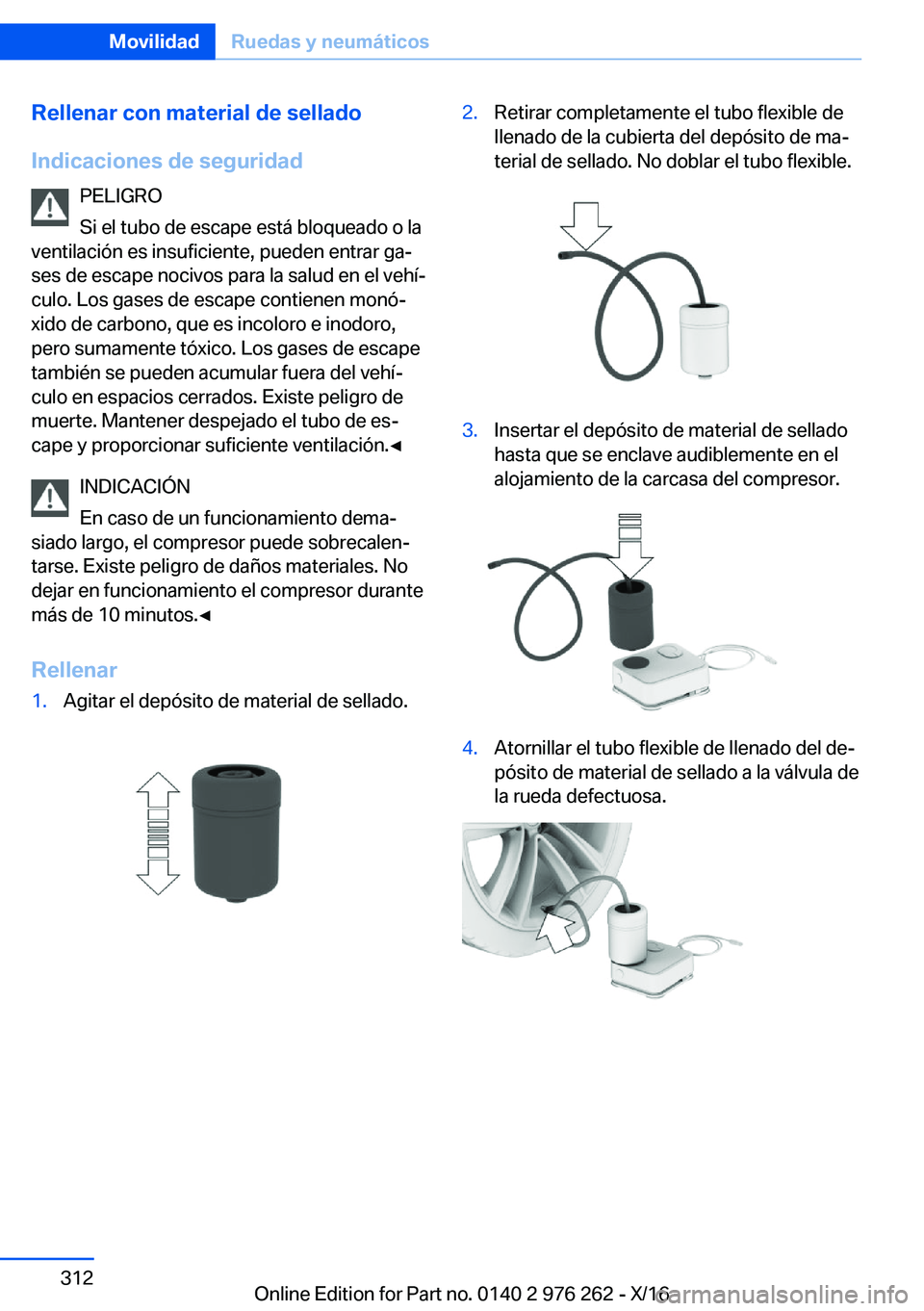 Movilidad Ruedas y neumáticos

Rellenar con material de sellado

Indicaciones de seguridad

PELIGRO
Si el tubo de escape está bloqueado o la ventilación es insuficiente, pueden entrar gases de escape nocivos para la salud en el vehículo. Los gases de escape contienen monóxido de carbono, que es incoloro e inodoro, pero sumamente tóxico. Los gases de escape también se pueden acumular fuera del vehículo en espacios cerrados. Existe peligro de muerte. Mantener despejado el tubo de escape y proporcionar suficiente ventilación.◄

INDICACIÓN
En caso de un funcionamiento demasiado largo, el compresor puede sobrecalentarse. Existe peligro de daños materiales. No dejar en funcionamiento el compresor durante más de 10 minutos.◄

Rellenar

1. Agitar el depósito de material de sellado.

2. Retirar completamente el tubo flexible de llenado de la cubierta del depósito de material de sellado. No doblar el tubo flexible.

3. Insertar el depósito de material de sellado hasta que se enclave audiblemente en el alojamiento de la carcasa del compresor.

4. Atornillar el tubo flexible de llenado del depósito de material de sellado a la válvula de la rueda defectuosa.

312

Online Edition for Part no. 0140 2 976 262 - X/16

carmanualsonline.info