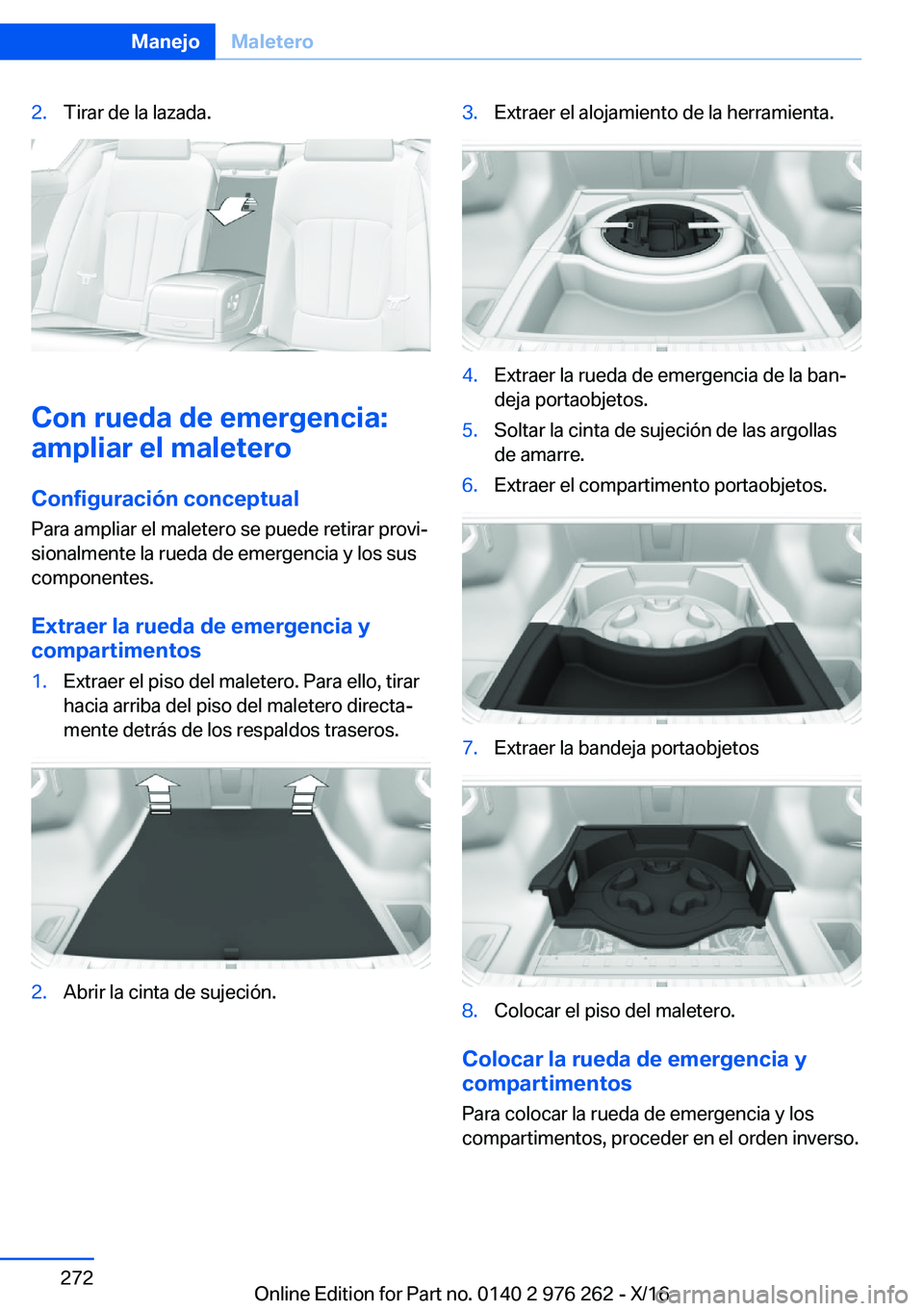 Manejo Maletero

2. Tirar de la lazada.

Con rueda de emergencia: ampliar el maletero

Configuración conceptual

Para ampliar el maletero se puede retirar provisionalmente la rueda de emergencia y los sus componentes.

Extraer la rueda de emergencia y compartimentos

1. Extraer el piso del maletero. Para ello, tirar hacia arriba del piso del maletero directamente detrás de los respaldos traseros.

2. Abrir la cinta de sujeción.

3. Extraer el alojamiento de la herramienta.

4. Extraer la rueda de emergencia de la bandeja portaobjetos.

5. Soltar la cinta de sujeción de las argollas de amarre.

6. Extraer el compartimento portaobjetos.

7. Extraer la bandeja portaobjetos

8. Colocar el piso del maletero.

Colocar la rueda de emergencia y compartimentos

Para colocar la rueda de emergencia y los compartimentos, proceder en el orden inverso.

272

Online Edition for Part no. 0140 2 976 262 - X/16

carmanualsonline.info