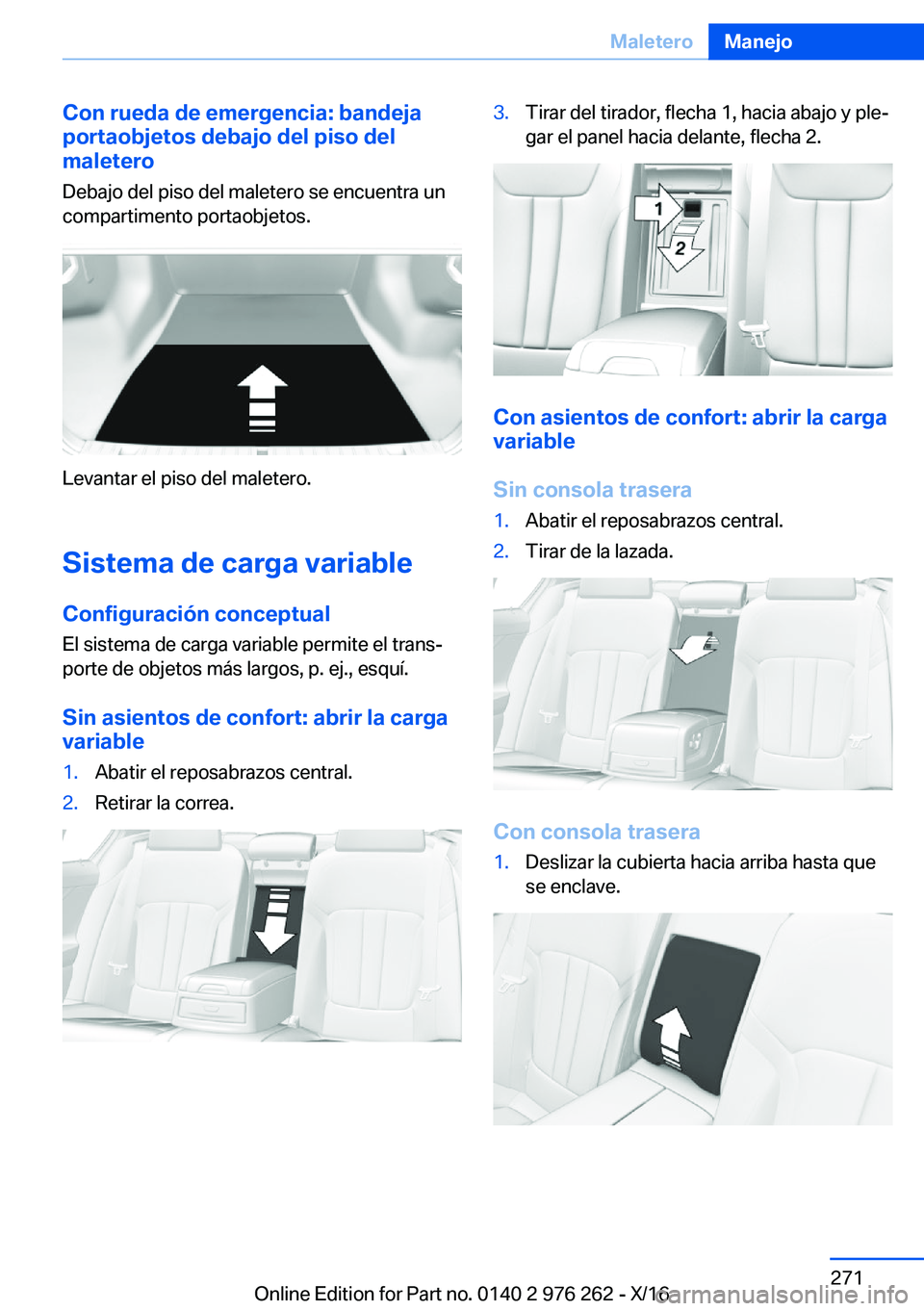 Maletero Manejo

Con rueda de emergencia: bandeja portaobjetos debajo del piso del maletero

Debajo del piso del maletero se encuentra un compartimento portaobjetos.

Levantar el piso del maletero.

Sistema de carga variable

Configuración conceptual

El sistema de carga variable permite el transporte de objetos más largos, p. ej., esquí.

Sin asientos de confort: abrir la carga variable

1. Abatir el reposabrazos central.
2. Retirar la correa.

3. Tirar del tirador, flecha 1, hacia abajo y plegar el panel hacia delante, flecha 2.

1
2

Con asientos de confort: abrir la carga variable

Sin consola trasera

1. Abatir el reposabrazos central.
2. Tirar de la lazada.

Con consola trasera

1. Deslizar la cubierta hacia arriba hasta que se enclave.

271

Online Edition for Part no. 0140 2 976 262 - X/16

carmanualsonline.info