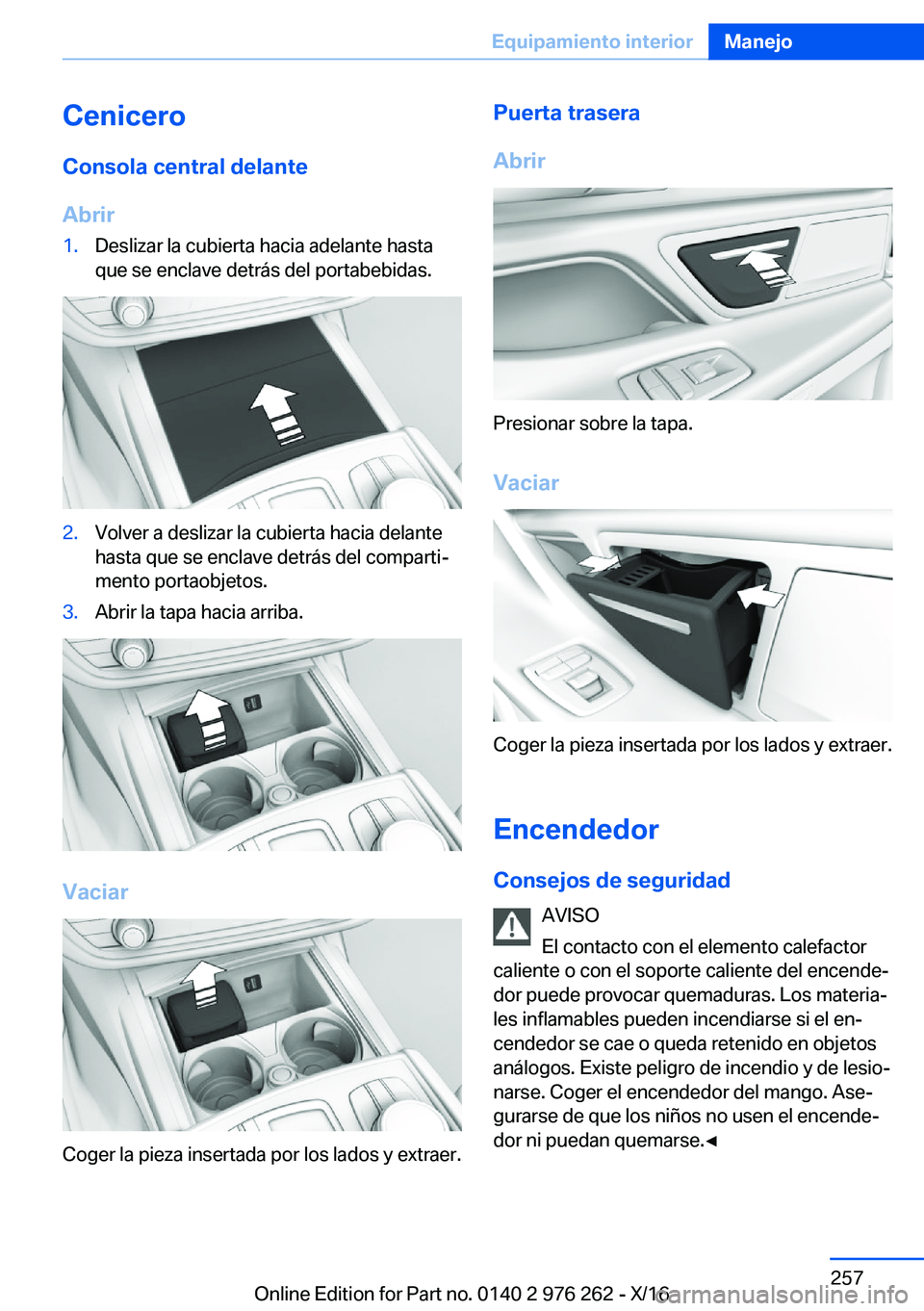 Equipamiento interior Manejo

Cenicero

Consola central delante

Abrir

1. Deslizar la cubierta hacia adelante hasta que se enclave detrás del portabebidas.

2. Volver a deslizar la cubierta hacia delante hasta que se enclave detrás del compartimento portaobjetos.

3. Abrir la tapa hacia arriba.

Vaciar

Coger la pieza insertada por los lados y extraer.

Puerta trasera

Abrir

Presionar sobre la tapa.

Vaciar

Coger la pieza insertada por los lados y extraer.

Encendedor

Consejos de seguridad

AVISO

El contacto con el elemento calefactor caliente o con el soporte caliente del encendedor puede provocar quemaduras. Los materiales inflamables pueden incendiarse si el encendedor se cae o queda retenido en objetos análogos. Existe peligro de incendio y de lesionarse. Coger el encendedor del mango. Asegurarse de que los niños no usen el encendedor ni puedan quemarse.◄

257

Online Edition for Part no. 0140 2 976 262 - X/16

carmanualsonline.info