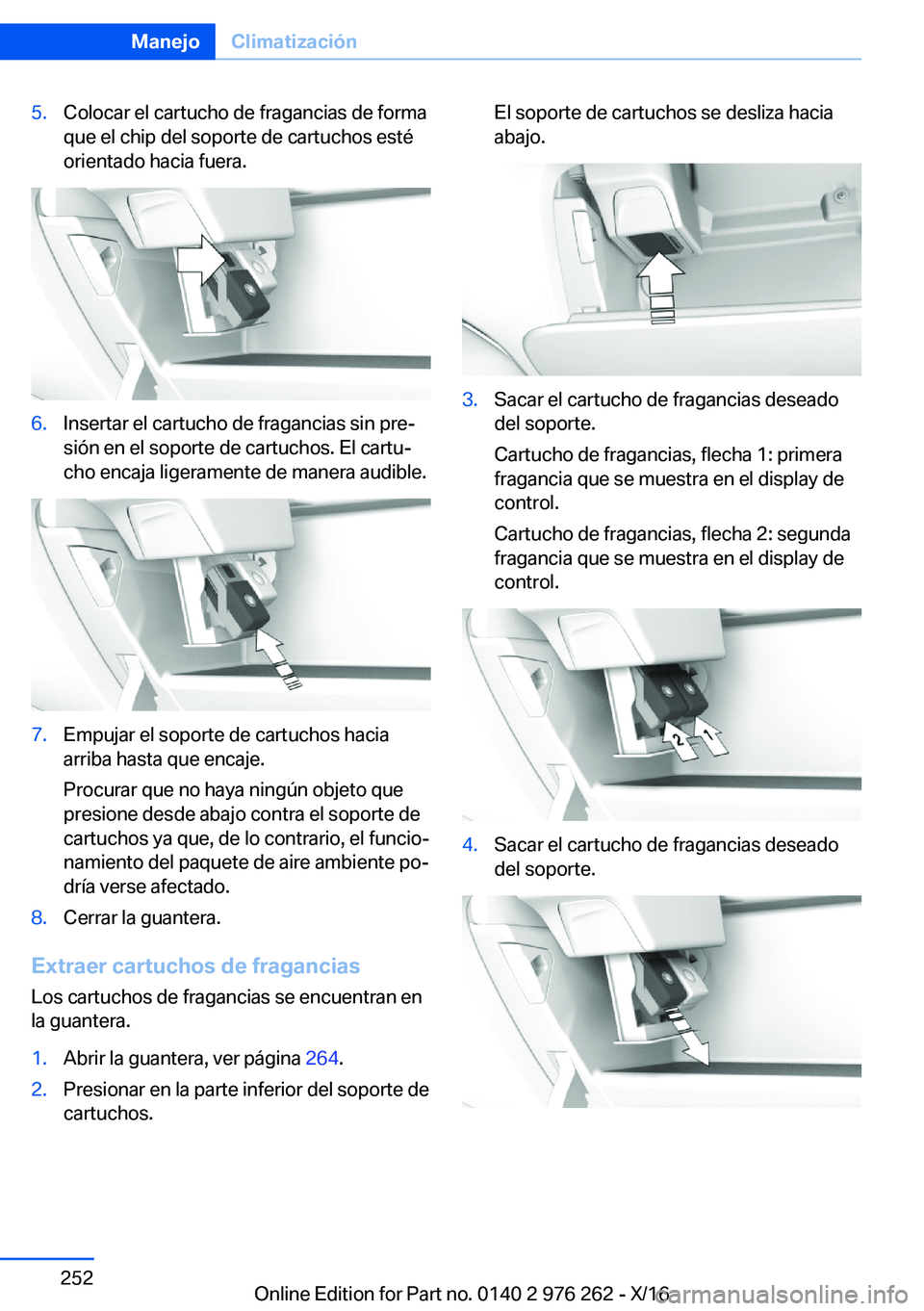 Manejo Climatización

5. Colocar el cartucho de fragancias de forma que el chip del soporte de cartuchos esté orientado hacia fuera.

6. Insertar el cartucho de fragancias sin presión en el soporte de cartuchos. El cartucho encaja ligeramente de manera audible.

7. Empujar el soporte de cartuchos hacia arriba hasta que encaje.

Procurar que no haya ningún objeto que presione desde abajo contra el soporte de cartuchos ya que, de lo contrario, el funcionamiento del paquete de aire ambiente podría verse afectado.

8. Cerrar la guantera.

Extraer cartuchos de fragancias

Los cartuchos de fragancias se encuentran en la guantera.

1. Abrir la guantera, ver página 264.

2. Presionar en la parte inferior del soporte de cartuchos.

El soporte de cartuchos se desliza hacia abajo.

3. Sacar el cartucho de fragancias deseado del soporte.

Cartucho de fragancias, flecha 1: primera fragancia que se muestra en el display de control.

Cartucho de fragancias, flecha 2: segunda fragancia que se muestra en el display de control.

2 1

4. Sacar el cartucho de fragancias deseado del soporte.

252

Online Edition for Part no. 0140 2 976 262 - X/16

carmanualsonline.info