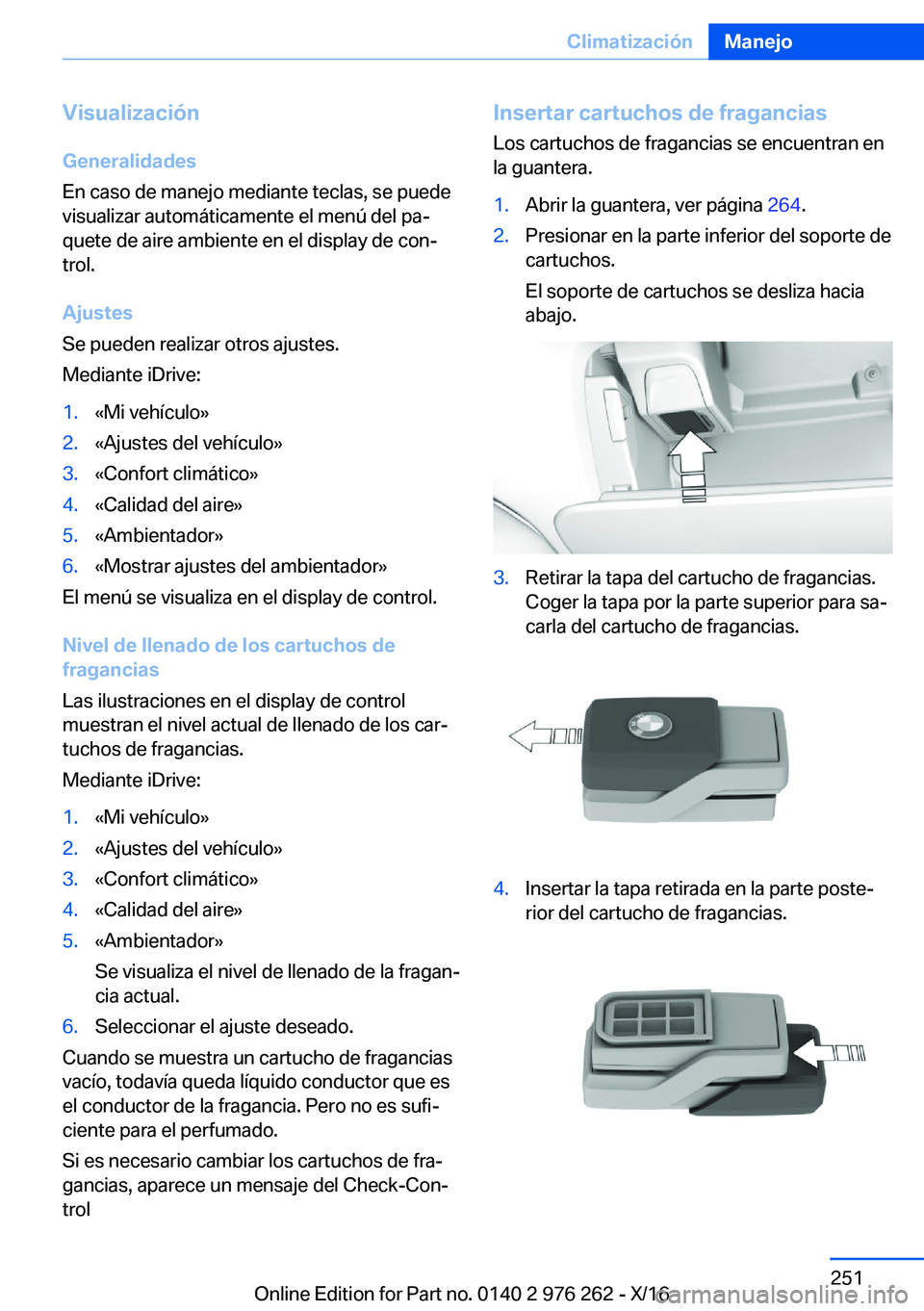 Climatización Manejo

Visualización

Generalidades

En caso de manejo mediante teclas, se puede visualizar automáticamente el menú del paquete de aire ambiente en el display de control.

Ajustes

Se pueden realizar otros ajustes.

Mediante iDrive:

1. «Mi vehículo»
2. «Ajustes del vehículo»
3. «Confort climático»
4. «Calidad del aire»
5. «Ambientador»
6. «Mostrar ajustes del ambientador»

El menú se visualiza en el display de control.

Nivel de llenado de los cartuchos de fragancias

Las ilustraciones en el display de control muestran el nivel actual de llenado de los cartuchos de fragancias.

Mediante iDrive:

1. «Mi vehículo»
2. «Ajustes del vehículo»
3. «Confort climático»
4. «Calidad del aire»
5. «Ambientador»
Se visualiza el nivel de llenado de la fragancia actual.
6. Seleccionar el ajuste deseado.

Cuando se muestra un cartucho de fragancias vacío, todavía queda líquido conductor que es el conductor de la fragancia. Pero no es suficiente para el perfumado.

Si es necesario cambiar los cartuchos de fragancias, aparece un mensaje del Check-Control

Insertar cartuchos de fragancias

Los cartuchos de fragancias se encuentran en la guantera.

1. Abrir la guantera, ver página 264.
2. Presionar en la parte inferior del soporte de cartuchos.
El soporte de cartuchos se desliza hacia abajo.

3. Retirar la tapa del cartucho de fragancias. Coger la tapa por la parte superior para sacarla del cartucho de fragancias.

4. Insertar la tapa retirada en la parte posterior del cartucho de fragancias.

251

Online Edition for Part no. 0140 2 976 262 - X/16

carmanualsonline.info