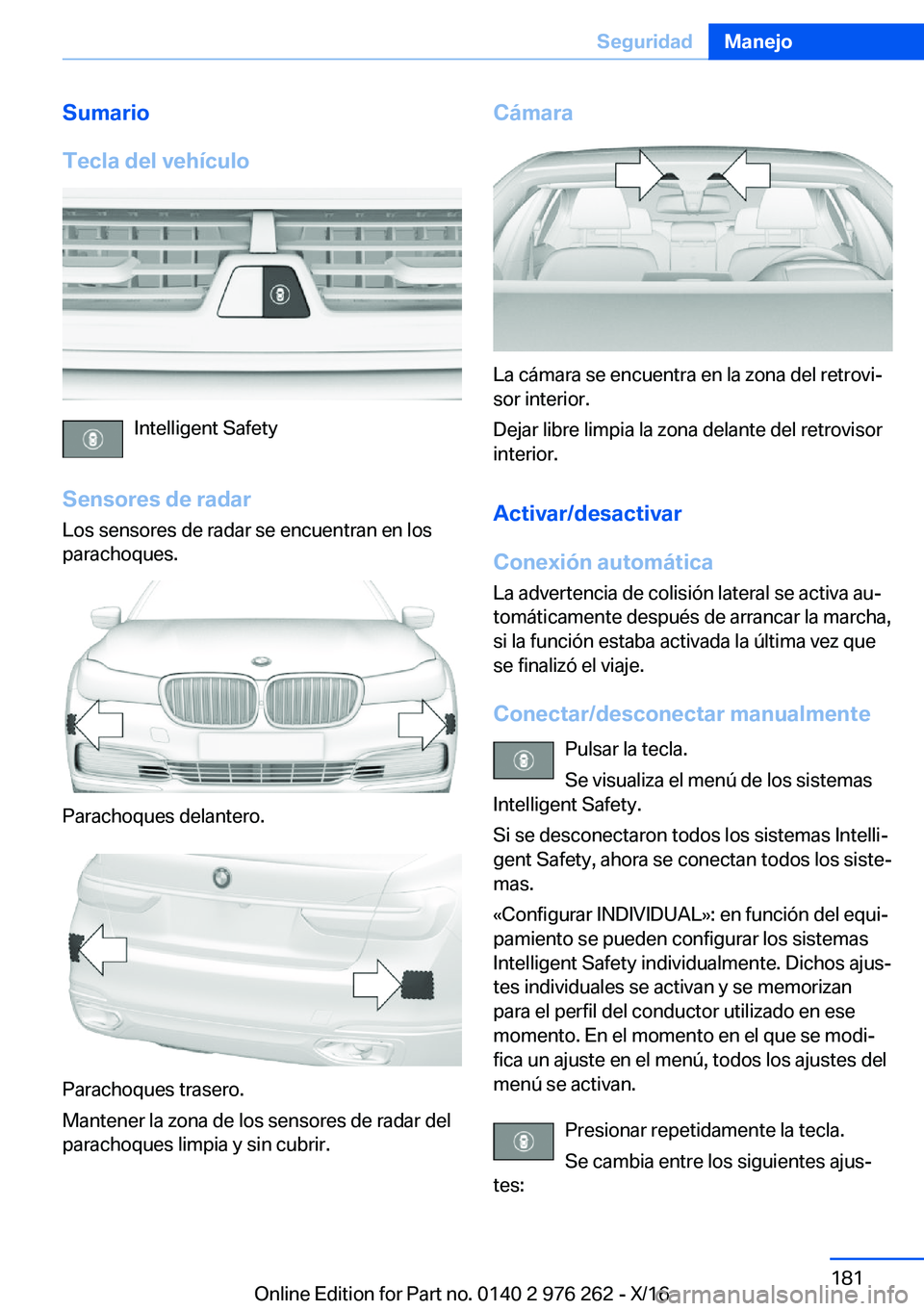 Seguridad Manejo

Sumario

Tecla del vehículo

Intelligent Safety

Sensores de radar

Los sensores de radar se encuentran en los parachoques.

Parachoques delantero.

Parachoques trasero.

Mantener la zona de los sensores de radar del parachoques limpia y sin cubrir.

Cámara

La cámara se encuentra en la zona del retrovisor interior.

Dejar libre limpia la zona delante del retrovisor interior.

Activar/desactivar

Conexión automática

La advertencia de colisión lateral se activa automáticamente después de arrancar la marcha, si la función estaba activada la última vez que se finalizó el viaje.

Conectar/desconectar manualmente

Pulsar la tecla.

Se visualiza el menú de los sistemas Intelligent Safety.

Si se desconectaron todos los sistemas Intelligent Safety, ahora se conectan todos los sistemas.

«Configurar INDIVIDUAL»: en función del equipamiento se pueden configurar los sistemas Intelligent Safety individualmente. Dichos ajustes individuales se activan y se memorizan para el perfil del conductor utilizado en ese momento. En el momento en el que se modifica un ajuste en el menú, todos los ajustes del menú se activan.

Presionar repetidamente la tecla.

Se cambia entre los siguientes ajustes:

181

Online Edition for Part no. 0140 2 976 262 - X/16

carmanualsonline.info