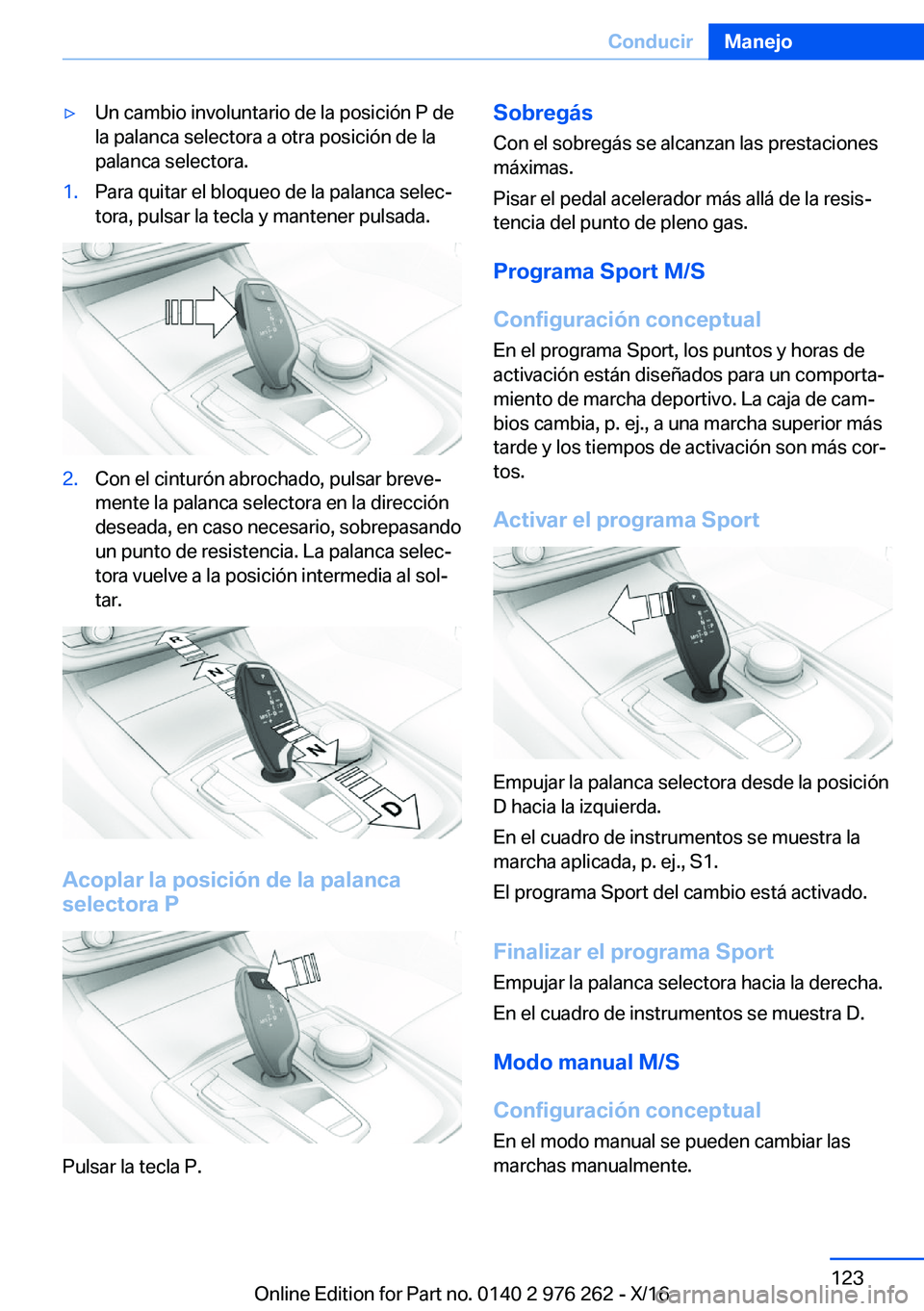 Conducir Manejo

▷ Un cambio involuntario de la posición P de la palanca selectora a otra posición de la palanca selectora.

1. Para quitar el bloqueo de la palanca selectora, pulsar la tecla y mantener pulsada.

2. Con el cinturón abrochado, pulsar brevemente la palanca selectora en la dirección deseada, en caso necesario, sobrepasando un punto de resistencia. La palanca selectora vuelve a la posición intermedia al soltar.

R
N
N
D

Acoplar la posición de la palanca selectora P

Pulsar la tecla P.

Sobregás

Con el sobregás se alcanzan las prestaciones máximas.

Pisar el pedal acelerador más allá de la resistencia del punto de pleno gas.

Programa Sport M/S

Configuración conceptual

En el programa Sport, los puntos y horas de activación están diseñados para un comportamiento de marcha deportivo. La caja de cambios cambia, p. ej., a una marcha superior más tarde y los tiempos de activación son más cortos.

Activar el programa Sport

Empujar la palanca selectora desde la posición D hacia la izquierda.

En el cuadro de instrumentos se muestra la marcha aplicada, p. ej., S1.

El programa Sport del cambio está activado.

Finalizar el programa Sport

Empujar la palanca selectora hacia la derecha.

En el cuadro de instrumentos se muestra D.

Modo manual M/S

Configuración conceptual

En el modo manual se pueden cambiar las marchas manualmente.

123

Online Edition for Part no. 0140 2 976 262 - X/16

carmanualsonline.info