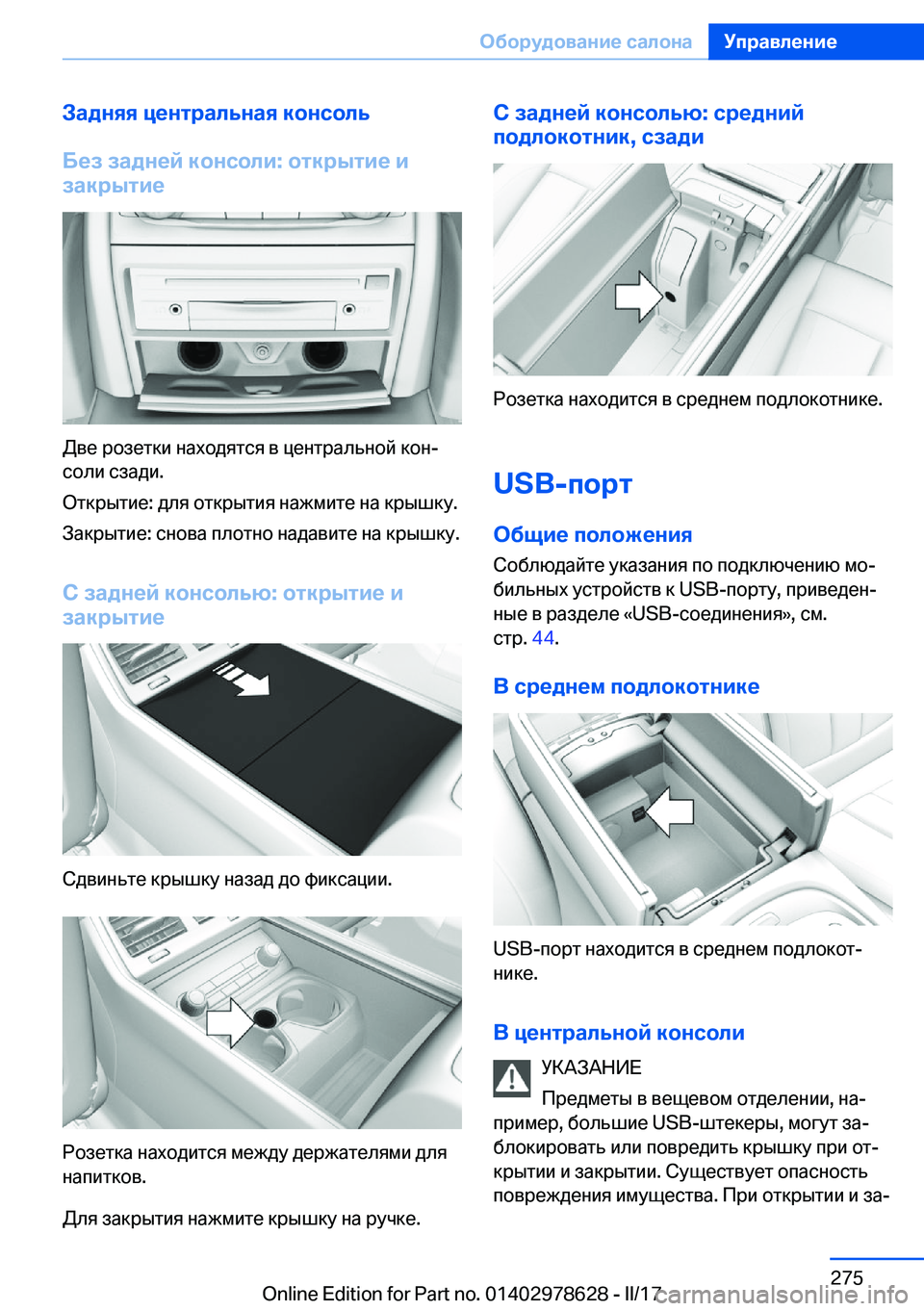 Оборудование салона Управление

Задняя центральная консоль

Без задней консоли: открытие и закрытие

Две розетки находятся в центральной консоли сзади.

Открытие: для открытия нажмите на крышку.

Закрытие: снова плотно надавите на крышку.

С задней консолью: открытие и закрытие

Сдвиньте крышку назад до фиксации.

Розетка находится между держателями для напитков.

Для закрытия нажмите крышку на ручке.

С задней консолью: средний подлокотник, сзади

Розетка находится в среднем подлокотнике.

USB-порт

Общие положения

Соблюдайте указания по подключению мобильных устройств к USB-порту, приведенные в разделе «USB-соединения», см. стр. 44.

В среднем подлокотнике

USB-порт находится в среднем подлокотнике.

В центральной консоли

УКАЗАНИЕ

Предметы в вещевом отделении, например, большие USB-штекеры, могут заблокировать или повредить крышку при открытии и закрытии. Существует опасность повреждения имущества. При открытии и за-

275

Online Edition for Part no. 01402978628 - II/17

carmanualsonline.info