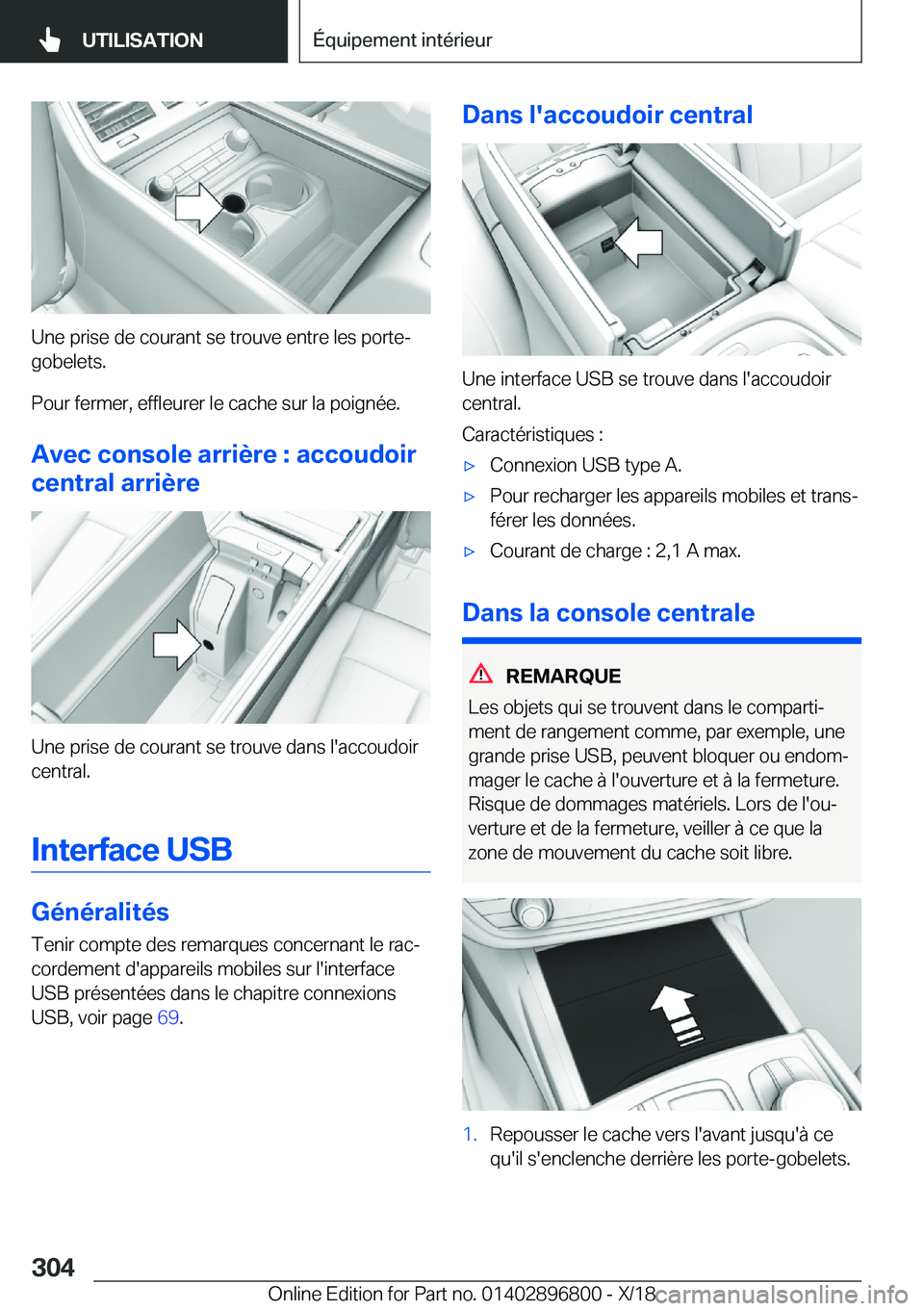 UTILISATION

Équipement intérieur

Une prise de courant se trouve entre les porte-gobelets.

Pour fermer, effleurer le cache sur la poignée.

Avec console arrière : accoudoir central arrière

Une prise de courant se trouve dans l'accoudoir central.

Interface USB

Généralités

Tenir compte des remarques concernant le raccordement d'appareils mobiles sur l'interface USB présentées dans le chapitre connexions USB, voir page 69.

Dans l'accoudoir central

Une interface USB se trouve dans l'accoudoir central.

Caractéristiques :

▷ Connexion USB type A.

▷ Pour recharger les appareils mobiles et transférer les données.

▷ Courant de charge : 2,1 A max.

Dans la console centrale

REMARQUE

Les objets qui se trouvent dans le compartiment de rangement comme, par exemple, une grande prise USB, peuvent bloquer ou endommager le cache à l'ouverture et à la fermeture. Risque de dommages matériels. Lors de l'ouverture et de la fermeture, veiller à ce que la zone de mouvement du cache soit libre.

1. Repousser le cache vers l'avant jusqu'à ce qu'il s'enclenche derrière les porte-gobelets.

304

Online Edition for Part no. 01402896800 - X/18

carmanualsonline.info