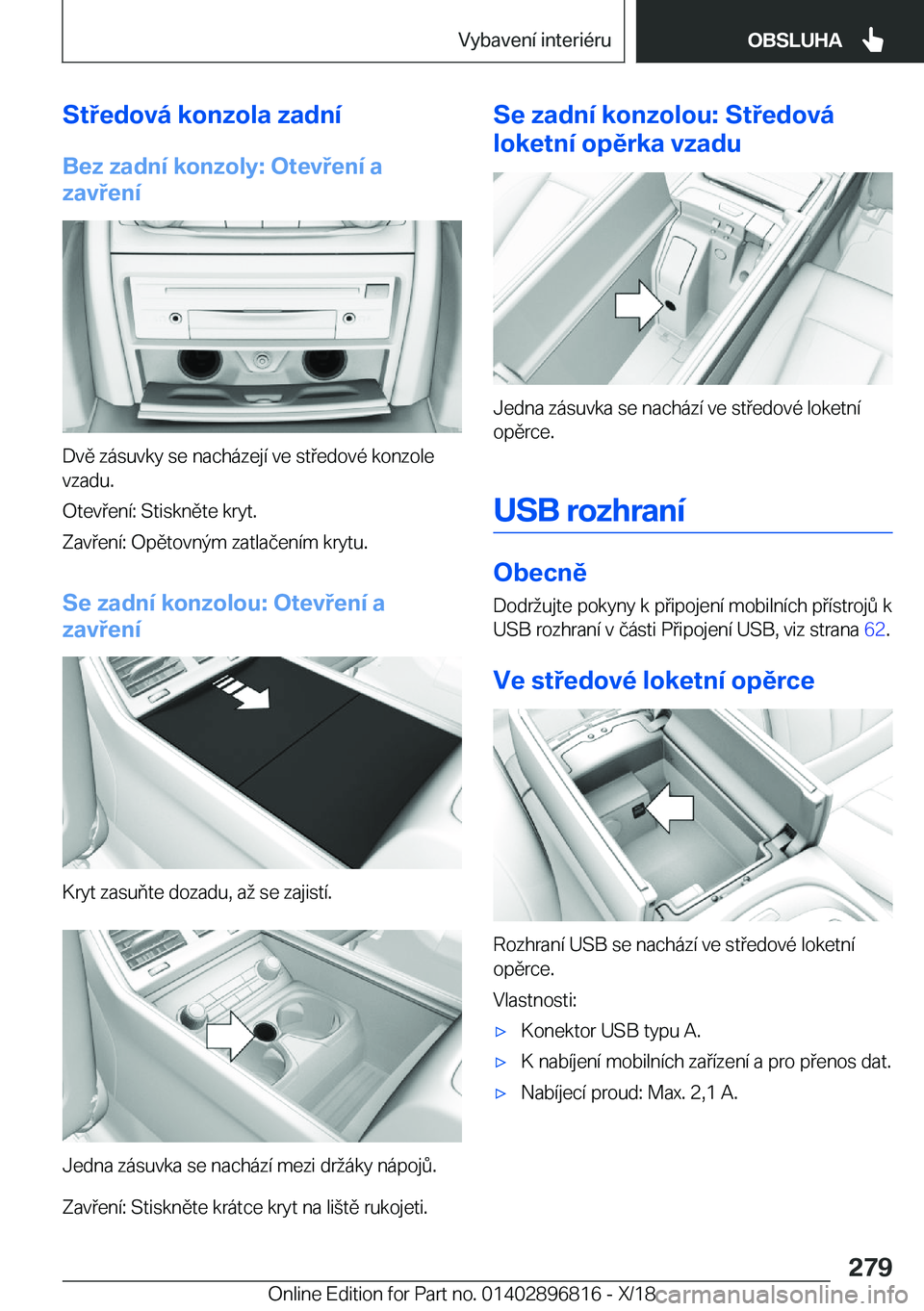 Vybavení interiéru

OBSLUHA

Středová konzola zadní

Bez zadní konzoly: Otevření a zavření

Dvě zásuvky se nacházejí ve středové konzole vzadu.

Otevření: Stiskněte kryt.

Zavření: Opětovným zatlačením krytu.

Se zadní konzolou: Otevření a zavření

Kryt zasuňte dozadu, až se zajistí.

Jedna zásuvka se nachází mezi držáky nápojů.

Zavření: Stiskněte krátce kryt na liště rukojeti.

Se zadní konzolou: Středová loketní opěrka vzadu

Jedna zásuvka se nachází ve středové loketní opěrce.

USB rozhraní

Obecně

Dodržujte pokyny k připojení mobilních přístrojů k USB rozhraní v části Připojení USB, viz strana 62.

Ve středové loketní opěrce

Rozhraní USB se nachází ve středové loketní opěrce.

Vlastnosti:

▷ Konektor USB typu A.

▷ K nabíjení mobilních zařízení a pro přenos dat.

▷ Nabíjecí proud: Max. 2,1 A.

279

Online Edition for Part no. 01402896816 - X/18

carmanualsonline.info