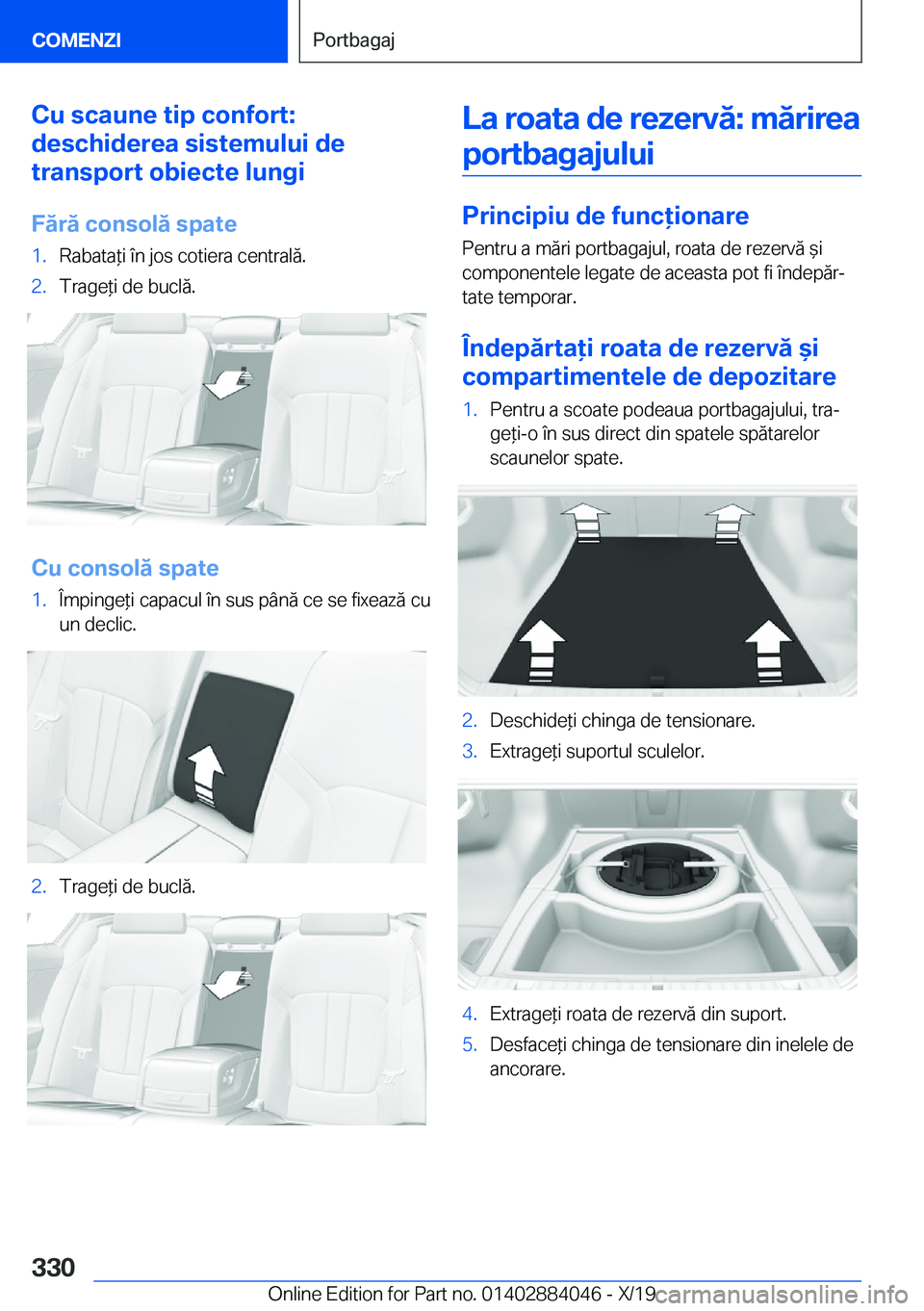 COMENZI

Portbagaj

Cu scaune tip confort: deschiderea sistemului de transport obiecte lungi

Fără consolă spate

1. Rabatați în jos cotiera centrală.
2. Trageți de buclă.

Cu consolă spate

1. Împingeți capacul în sus până ce se fixează cu un declic.

2. Trageți de buclă.

La roata de rezervă: mărirea portbagajului

Principiu de funcționare

Pentru a mări portbagajul, roata de rezervă și componentele legate de aceasta pot fi îndepărtate temporar.

Îndepărtați roata de rezervă și compartimentele de depozitare

1. Pentru a scoate podeaua portbagajului, trageți-o în sus direct din spatele spătarelor scaunelor spate.

2. Deschideți chinga de tensionare.
3. Extrageți suportul sculelor.

4. Extrageți roata de rezervă din suport.
5. Desfaceți chinga de tensionare din inelele de ancorare.

330

Online Edition for Part no. 01402884046 - X/19

carmanualsonline.info