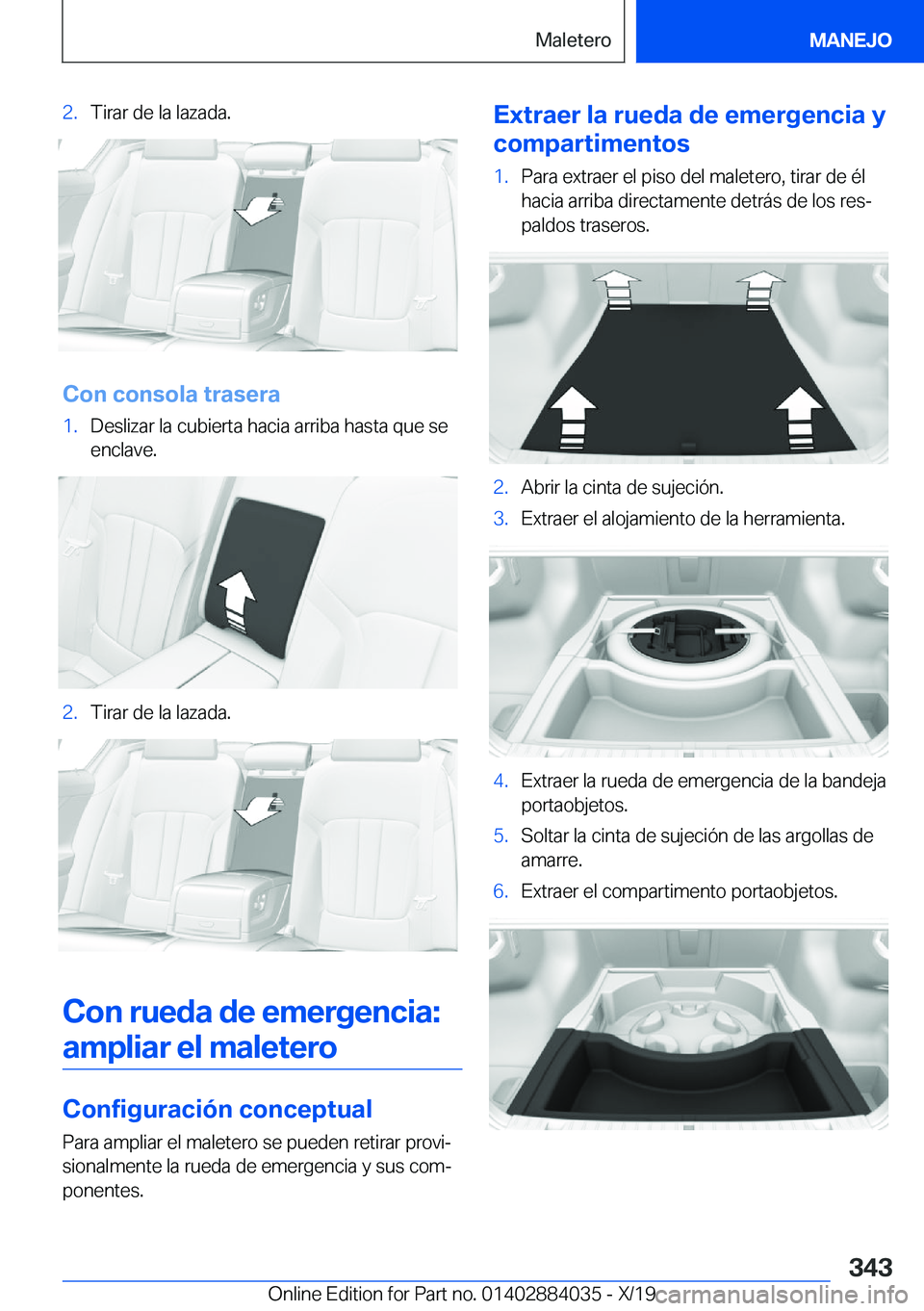 Maletero

MANEJO

2. Tirar de la lazada.

Con consola trasera

1. Deslizar la cubierta hacia arriba hasta que se enclave.

2. Tirar de la lazada.

Con rueda de emergencia: ampliar el maletero

Configuración conceptual

Para ampliar el maletero se pueden retirar provisionalmente la rueda de emergencia y sus componentes.

Extraer la rueda de emergencia y compartimentos

1. Para extraer el piso del maletero, tirar de él hacia arriba directamente detrás de los respaldos traseros.

2. Abrir la cinta de sujeción.

3. Extraer el alojamiento de la herramienta.

4. Extraer la rueda de emergencia de la bandeja portaobjetos.

5. Soltar la cinta de sujeción de las argollas de amarre.

6. Extraer el compartimento portaobjetos.

343

Online Edition for Part no. 01402884035 - X/19 carmanualsonline.info