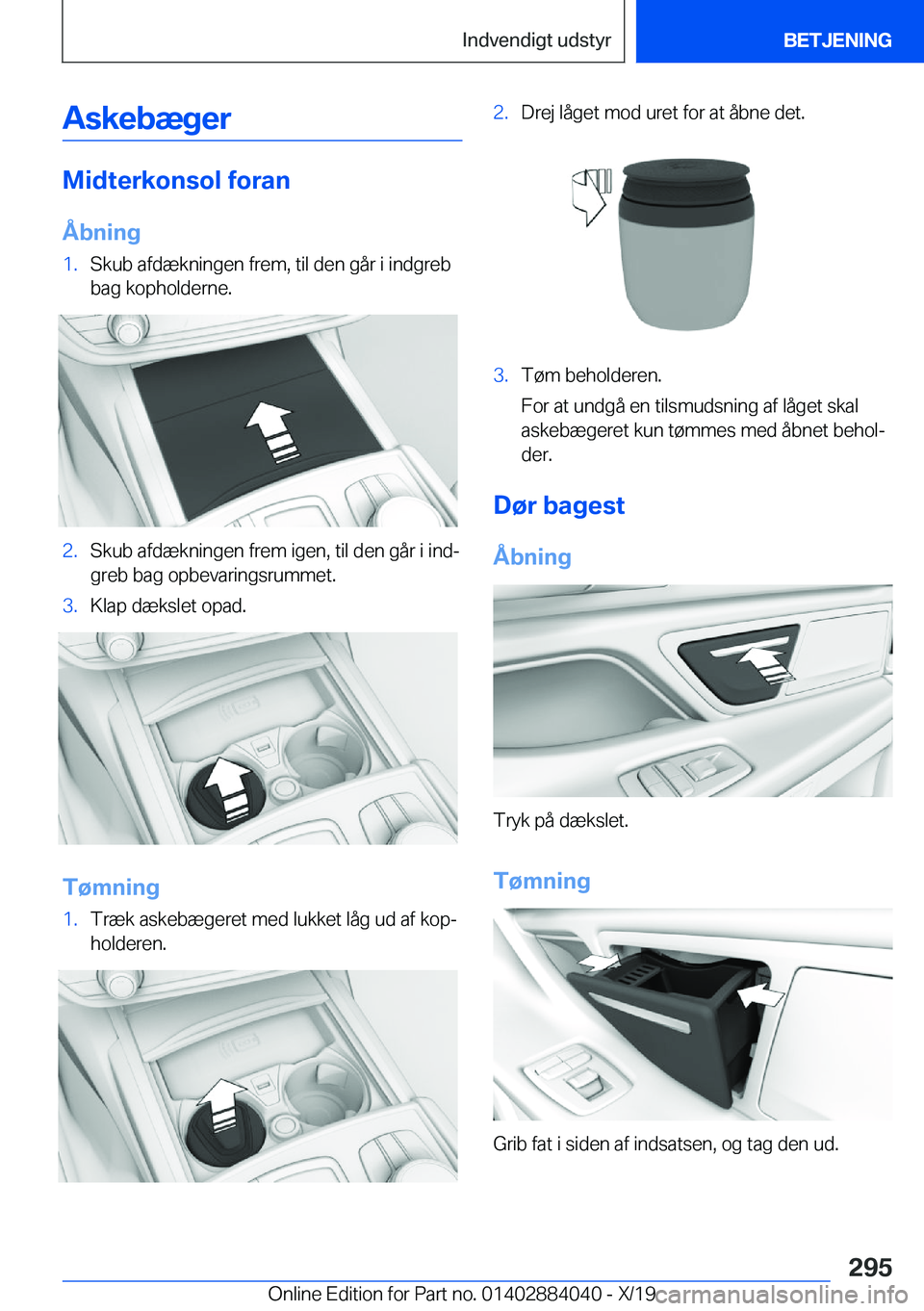 Indvendigt udstyr

BETJENING

Askebæger

Midterkonsol foran

Åbning

1. Skub afdækningen frem, til den går i indgreb bag kopholderne.

2. Skub afdækningen frem igen, til den går i indgreb bag opbevaringsrummet.

3. Klap dækslet opad.

Tømning

1. Træk askebægeret med lukket låg ud af kopholderen.

2. Drej låget mod uret for at åbne det.

3. Tøm beholderen.

For at undgå en tilsmudsning af låget skal askebægeret kun tømmes med åbnet beholder.

Dør bagest

Åbning

Tryk på dækslet.

Tømning

Grib fat i siden af indsatsen, og tag den ud.

295

Online Edition for Part no. 01402884040 - X/19

carmanualsonline.info