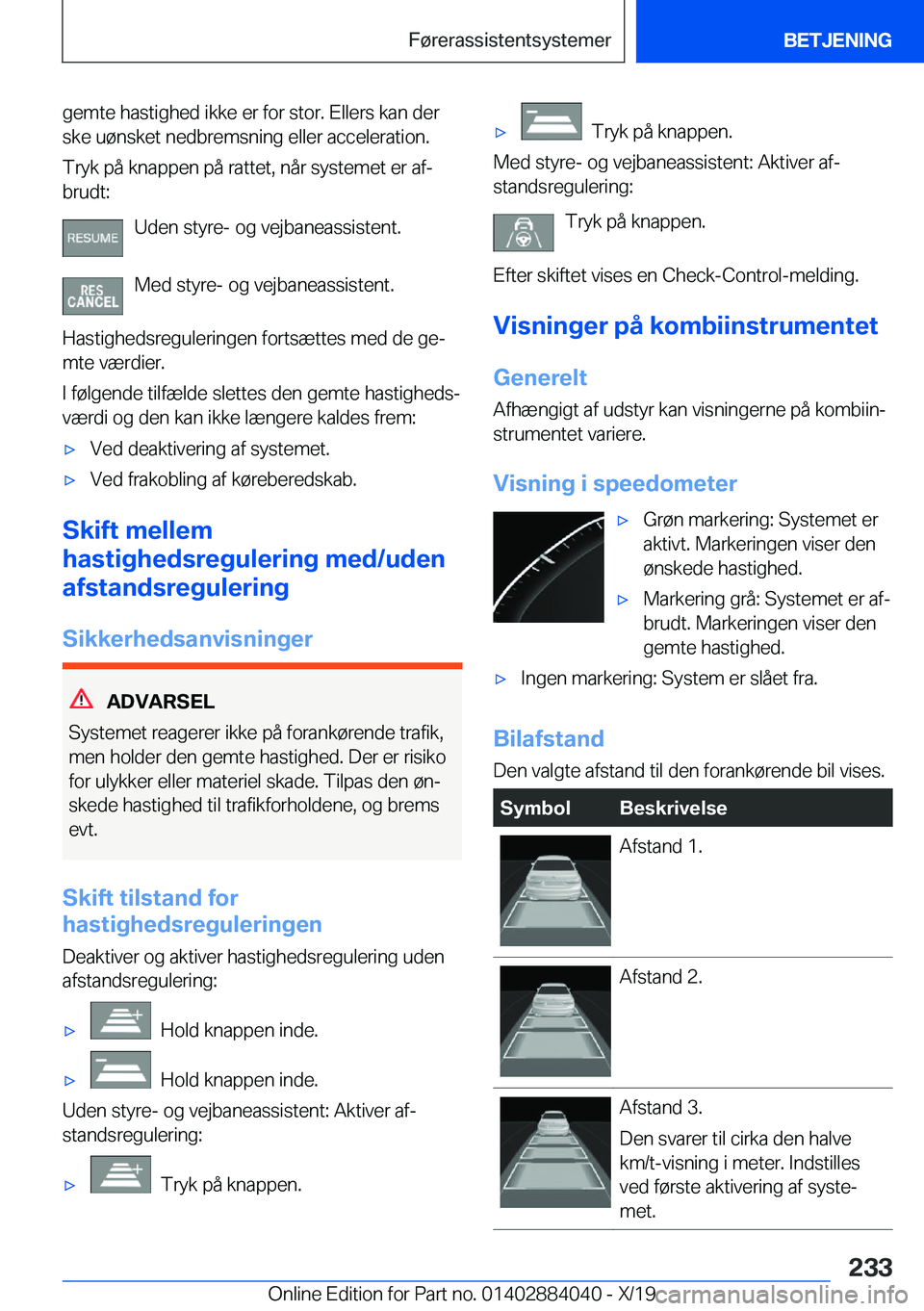 Førerassistentsystemer

BETJENING

gemte hastighed ikke er for stor. Ellers kan der ske uønsket nedbremsning eller acceleration.

Tryk på knappen på rattet, når systemet er afbrudt:

RESUME Uden styre- og vejbaneassistent.

RES CANCEL Med styre- og vejbaneassistent.

Hastighedsreguleringen fortsættes med de gemte værdier.

I følgende tilfælde slettes den gemte hastighedsværdi og den kan ikke længere kaldes frem:

▷ Ved deaktivering af systemet.

▷ Ved frakobling af køreberedskab.

Skift mellem hastighedsregulering med/uden afstandsregulering

Sikkerhedsanvisninger

ADVARSEL

Systemet reagerer ikke på forankørende trafik, men holder den gemte hastighed. Der er risiko for ulykker eller materiel skade. Tilpas den ønskede hastighed til trafikforholdene, og brems evt.

Skift tilstand for hastighedsreguleringen

Deaktiver og aktiver hastighedsregulering uden afstandsregulering:

▷ Hold knappen inde.

▷ Hold knappen inde.

Uden styre- og vejbaneassistent: Aktiver afstandsregulering:

▷ Tryk på knappen.

▷ Tryk på knappen.

Med styre- og vejbaneassistent: Aktiver afstandsregulering:

Tryk på knappen.

Efter skiftet vises en Check-Control-melding.

Visninger på kombiinstrumentet

Generelt

Afhængigt af udstyr kan visningerne på kombiinstrumentet variere.

Visning i speedometer

▷ Grøn markering: Systemet er aktivt. Markeringen viser den ønskede hastighed.

▷ Markering grå: Systemet er afbrudt. Markeringen viser den gemte hastighed.

▷ Ingen markering: System er slået fra.

Bilafstand

Den valgte afstand til den forankørende bil vises.

| Symbol | Beskrivelse |
|---|---|
| | Afstand 1. |
| | Afstand 2. |
| | Afstand 3. Den svarer til cirka den halve km/t-visning i meter. Indstilles ved første aktivering af systemet. |

233

Online Edition for Part no. 01402884040 - X/19 carmanualsonline.info